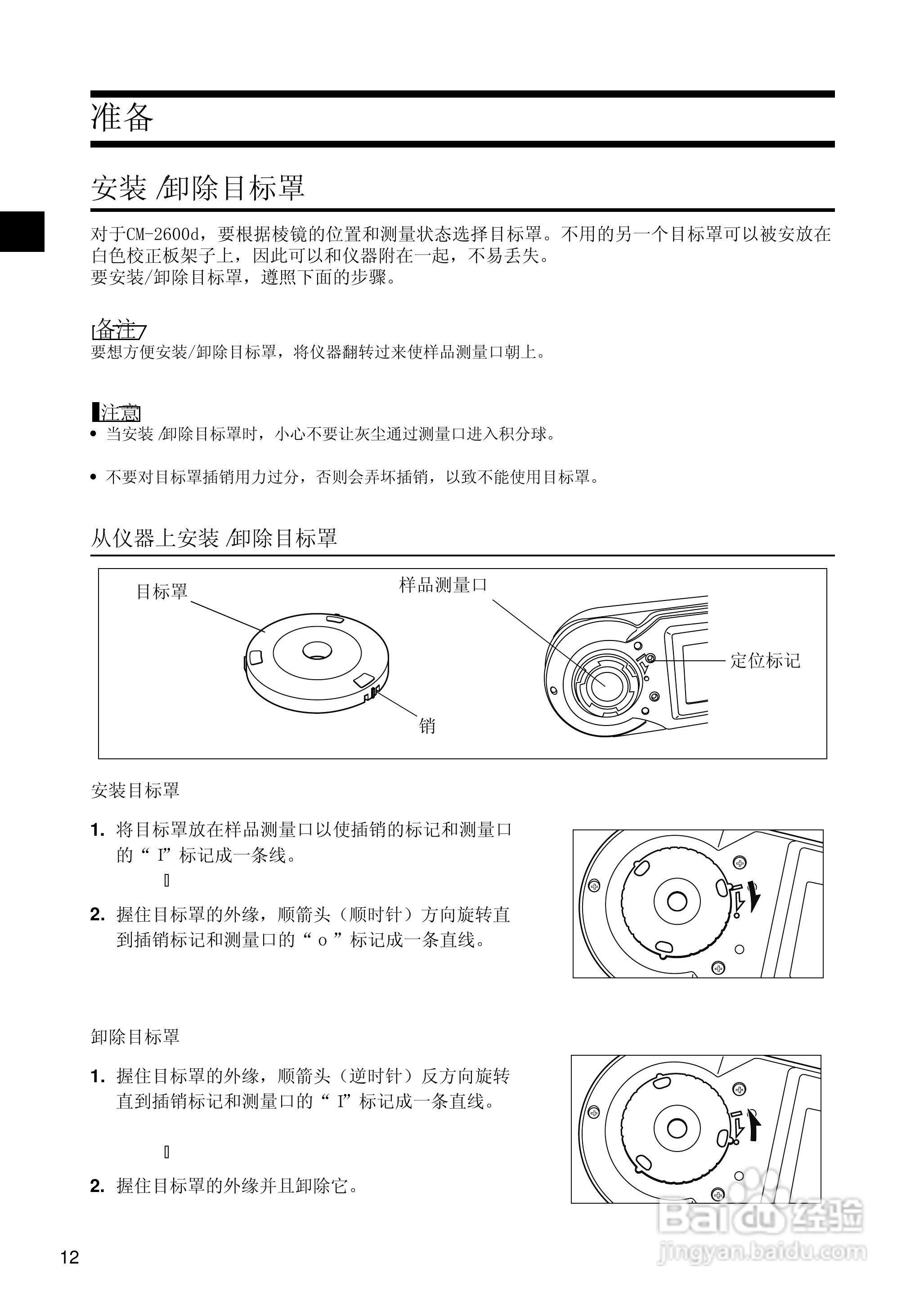 准备

安装 /卸除目标罩

对于CM-2600d，要根据棱镜的位置和测量状态选择目标罩。不用的另一个目标罩可以被安放在白色校正板架子上，因此可以和仪器附在一起，不易丢失。
要安装/卸除目标罩，遵照下面的步骤。

备注
要想方便安装/卸除目标罩，将仪器翻转过来使样品测量口朝上。

注意
• 当安装 /卸除目标罩时，小心不要让灰尘通过测量口进入积分球。

• 不要对目标罩插销用力过分，否则会弄坏插销，以致不能使用目标罩。

从仪器上安装 /卸除目标罩

目标罩
样品测量口
定位标记
销

安装目标罩

1. 将目标罩放在样品测量口以使插销的标记和测量口的“ I”标记成一条线。

2. 握住目标罩的外缘，顺箭头（顺时针）方向旋转直到插销标记和测量口的“ o ”标记成一条直线。

卸除目标罩

1. 握住目标罩的外缘，顺箭头（逆时针）反方向旋转直到插销标记和测量口的“ I”标记成一条直线。

2. 握住目标罩的外缘并且卸除它。

12

Baidu 经验
jingyan.baidu.com