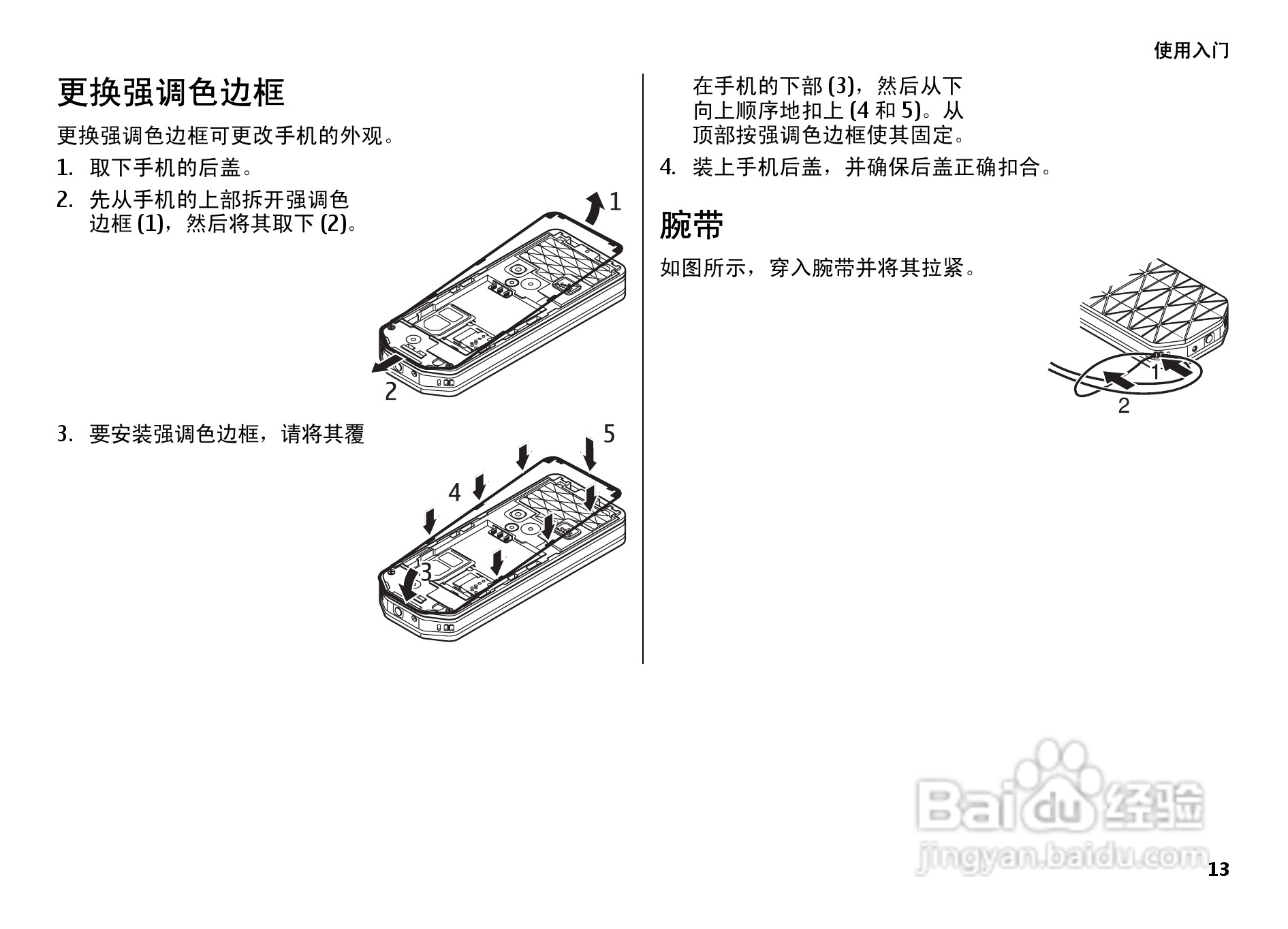 使用入门

更换强调色边框

更换强调色边框可更改手机的外观。

1. 取下手机的后盖。

2. 先从手机的上部拆开强调色边框 (1)，然后将其取下 (2)。

1

2

3. 要安装强调色边框，请将其覆

5

4

3

在手机的下部 (3)，然后从下向上顺序地扣上 (4 和 5)。从顶部按强调色边框使其固定。

4. 装上手机后盖，并确保后盖正确扣合。

腕带

如图所示，穿入腕带并将其拉紧。

1

2

Baidu 经验
jingyan.baidu.com

13