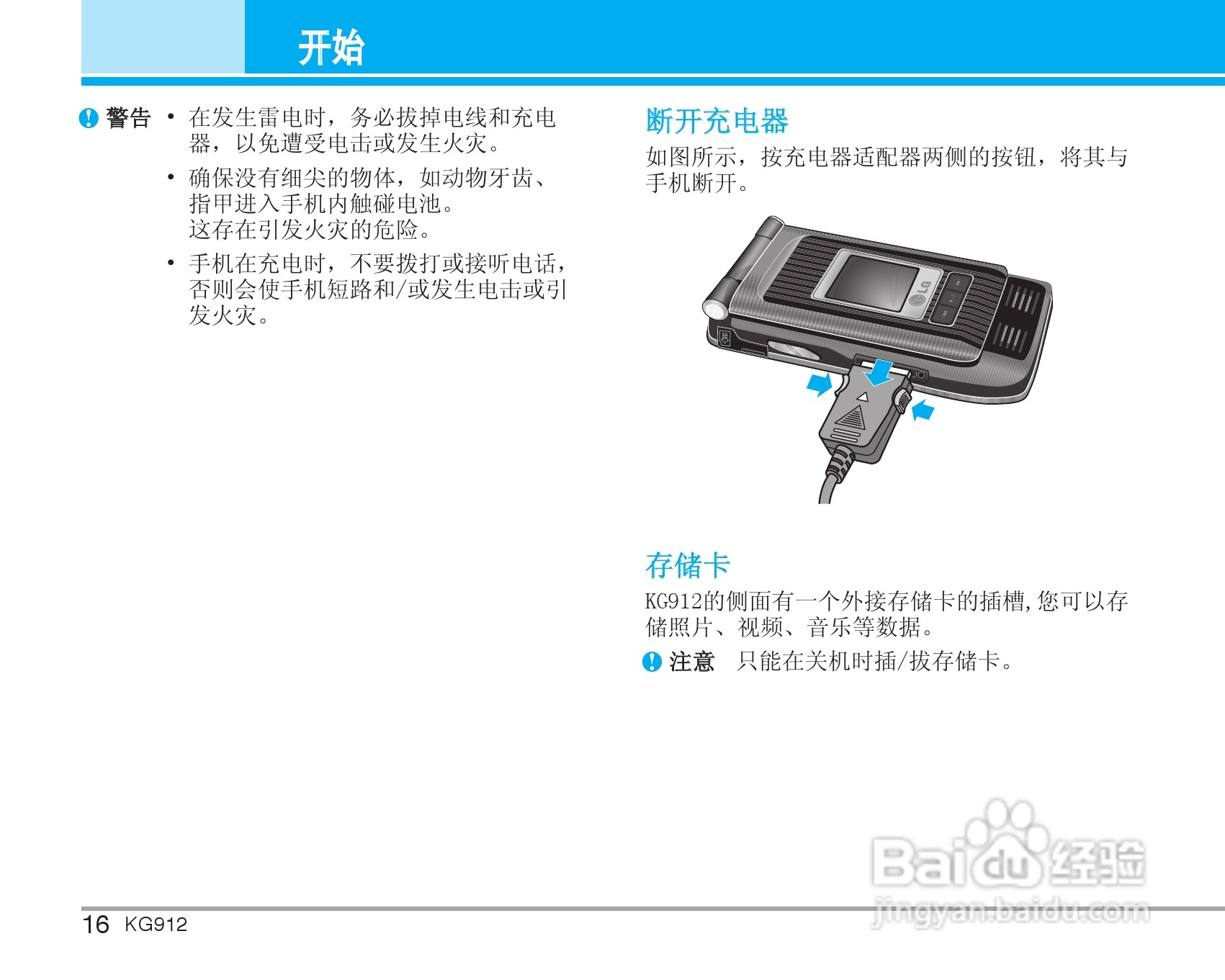 开始

警告 • 在发生雷电时，务必拔掉电线和充电器，以免遭受电击或发生火灾。

• 确保没有细尖的物体，如动物牙齿、指甲进入手机内触碰电池。
这存在引发火灾的危险。

• 手机在充电时，不要拨打或接听电话，否则会使手机短路和/或发生电击或引发火灾。

断开充电器

如图所示，按充电器适配器两侧的按钮，将其与手机断开。

LG

存储卡

KG912的侧面有一个外接存储卡的插槽,您可以存储照片、视频、音乐等数据。

注意 只能在关机时插/拔存储卡。

Baidu经验
jingyan.baidu.com

16 KG912