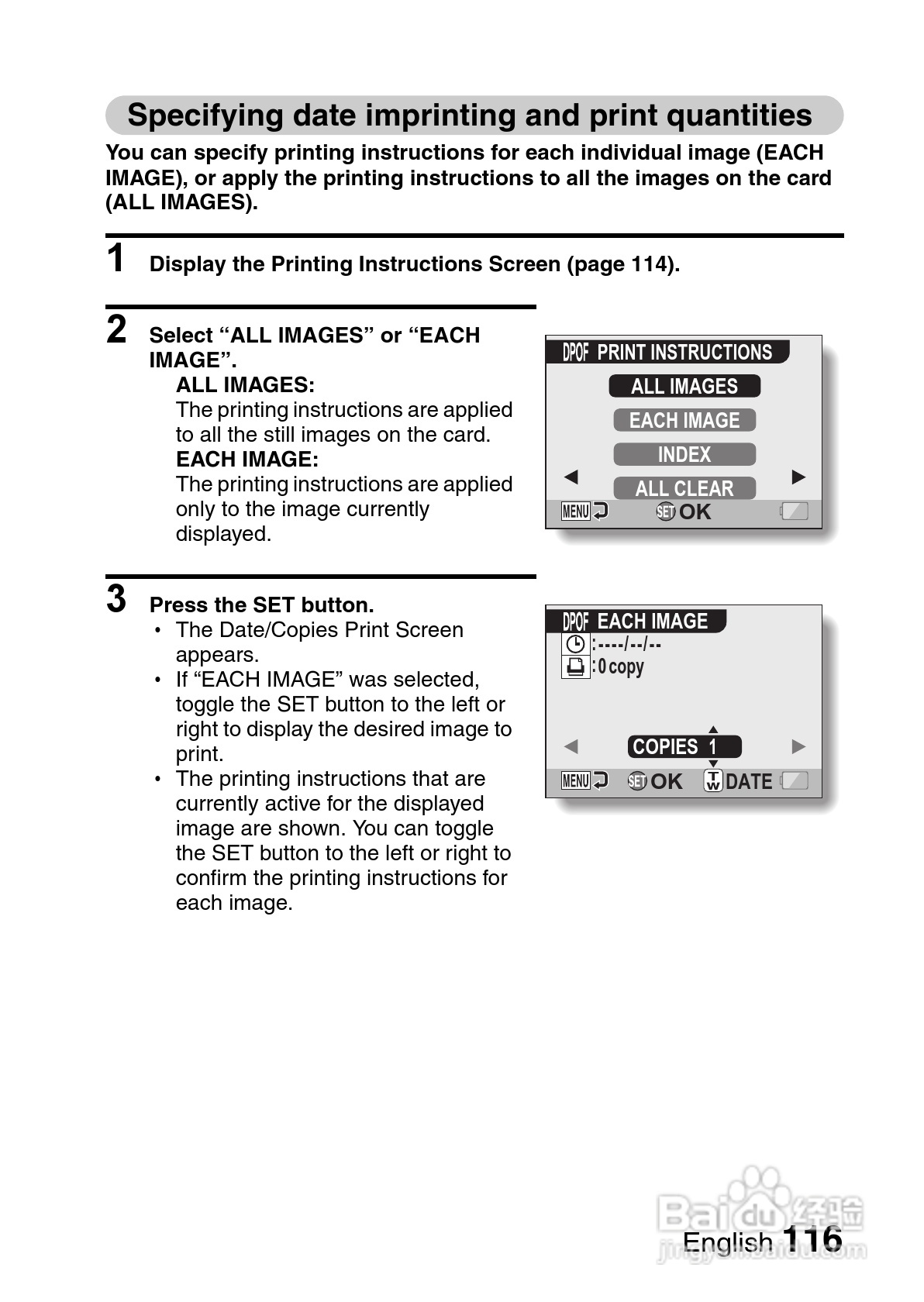 Specifying date imprinting and print quantities

You can specify printing instructions for each individual image (EACH IMAGE), or apply the printing instructions to all the images on the card (ALL IMAGES).

1 Display the Printing Instructions Screen (page 114).

2 Select “ALL IMAGES” or “EACH IMAGE”.

ALL IMAGES:
The printing instructions are applied to all the still images on the card.

EACH IMAGE:
The printing instructions are applied only to the image currently displayed.

DPOF PRINT INSTRUCTIONS
ALL IMAGES
EACH IMAGE
INDEX
ALL CLEAR
MENU SET OK

3 Press the SET button.
• The Date/Copies Print Screen appears.
• If “EACH IMAGE” was selected, toggle the SET button to the left or right to display the desired image to print.
• The printing instructions that are currently active for the displayed image are shown. You can toggle the SET button to the left or right to confirm the printing instructions for each image.

DPOF EACH IMAGE
:----/--/--
:0 copy
COPIES 1
MENU SET OK T W DATE

Baidu 经验
jingyan.baidu.com

English 116