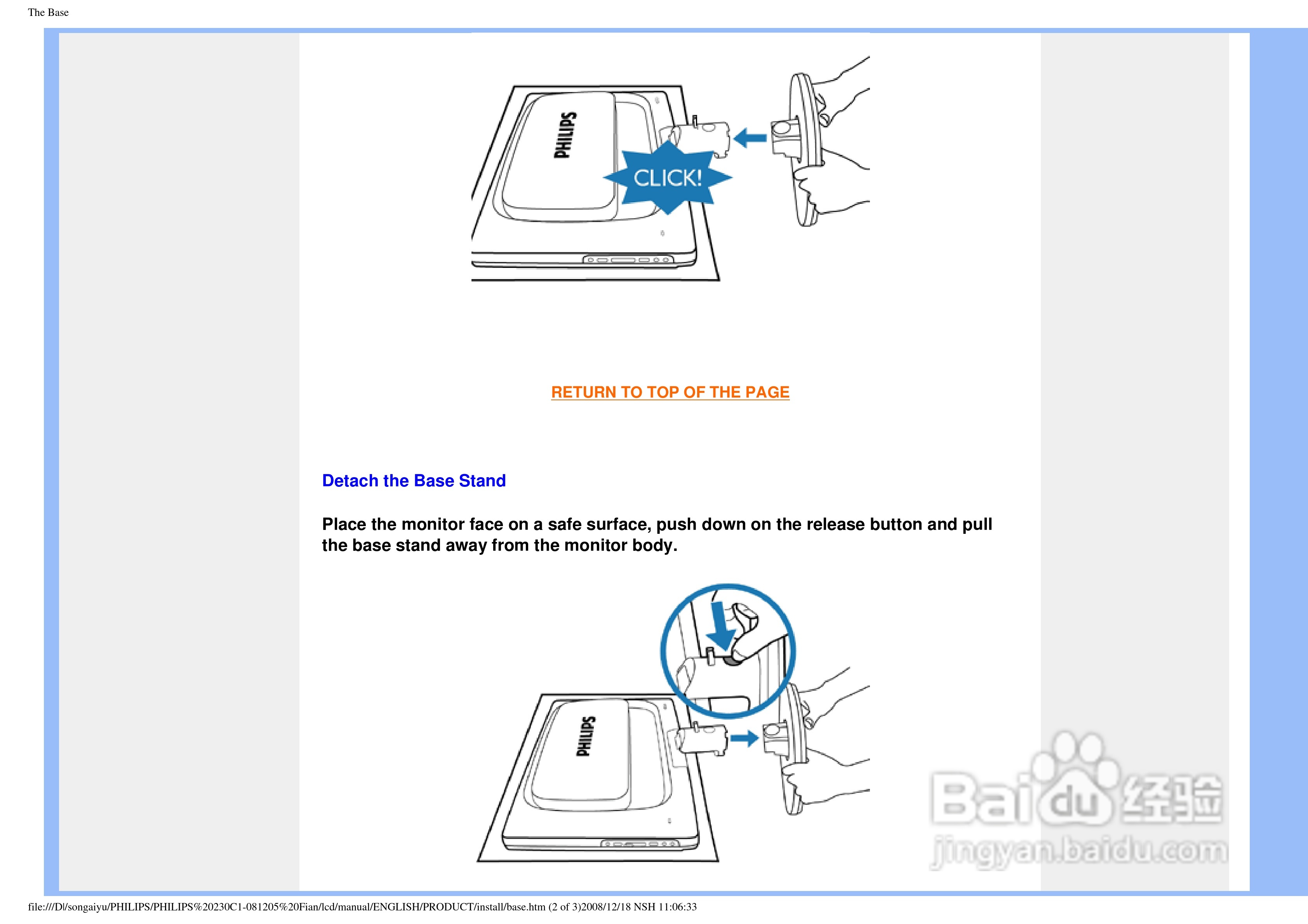 The Base

PHILIPS

CLICK!

RETURN TO TOP OF THE PAGE

Detach the Base Stand

Place the monitor face on a safe surface, push down on the release button and pull the base stand away from the monitor body.

PHILIPS

Baidu经验
jingyan.baidu.com

file:///D|/songaiyu/PHILIPS/PHILIPS%20230C1-081205%20Fian/lcd/manual/ENGLISH/PRODUCT/install/base.htm (2 of 3)2008/12/18 NSH 11:06:33