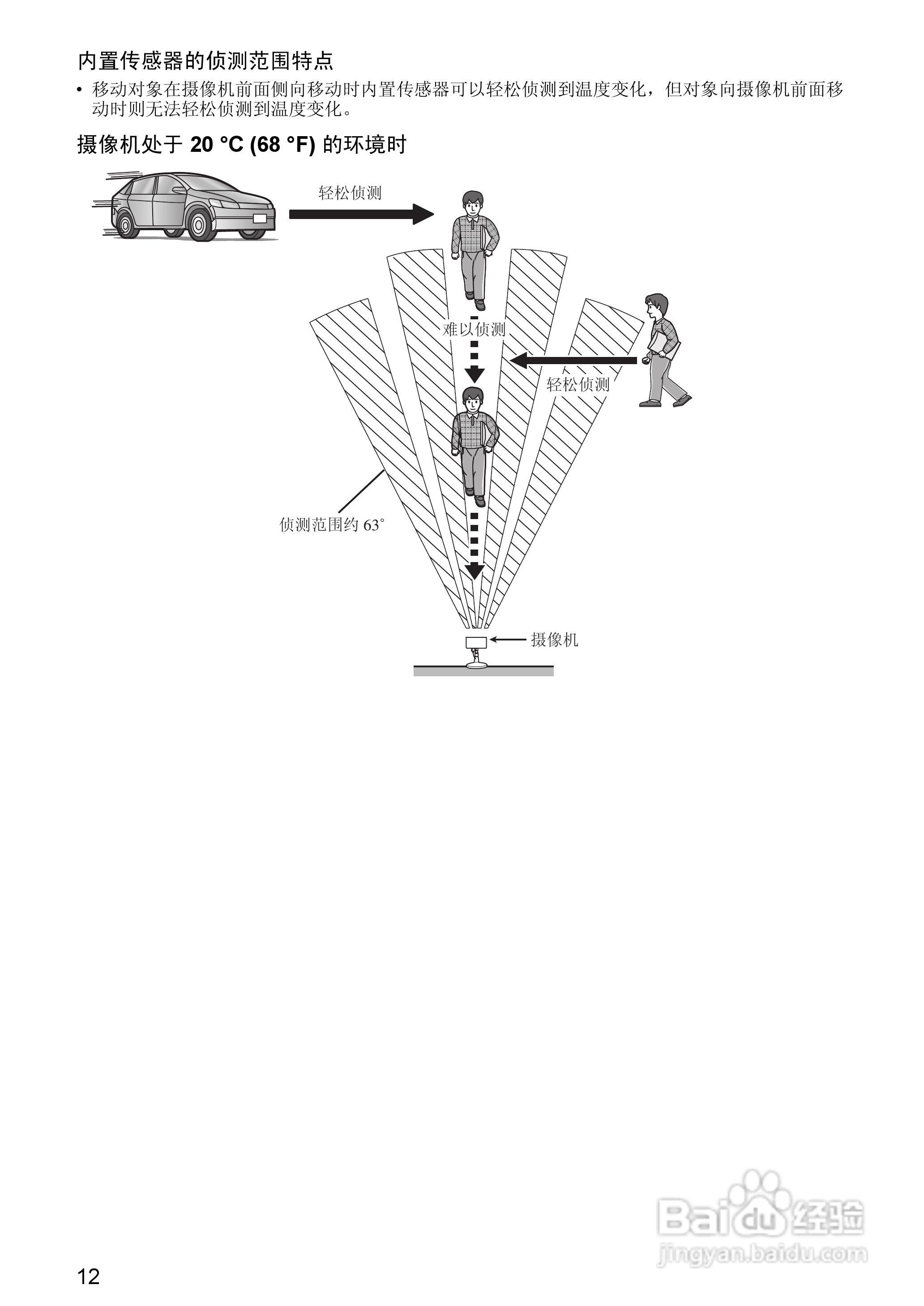 内置传感器的侦测范围特点

• 移动对象在摄像机前面侧向移动时内置传感器可以轻松侦测到温度变化，但对象向摄像机前面移动时则无法轻松侦测到温度变化。

摄像机处于 20 °C (68 °F) 的环境时

轻松侦测

难以侦测

轻松侦测

侦测范围约 63°

摄像机

Baidu 经验
jingyan.baidu.com

12