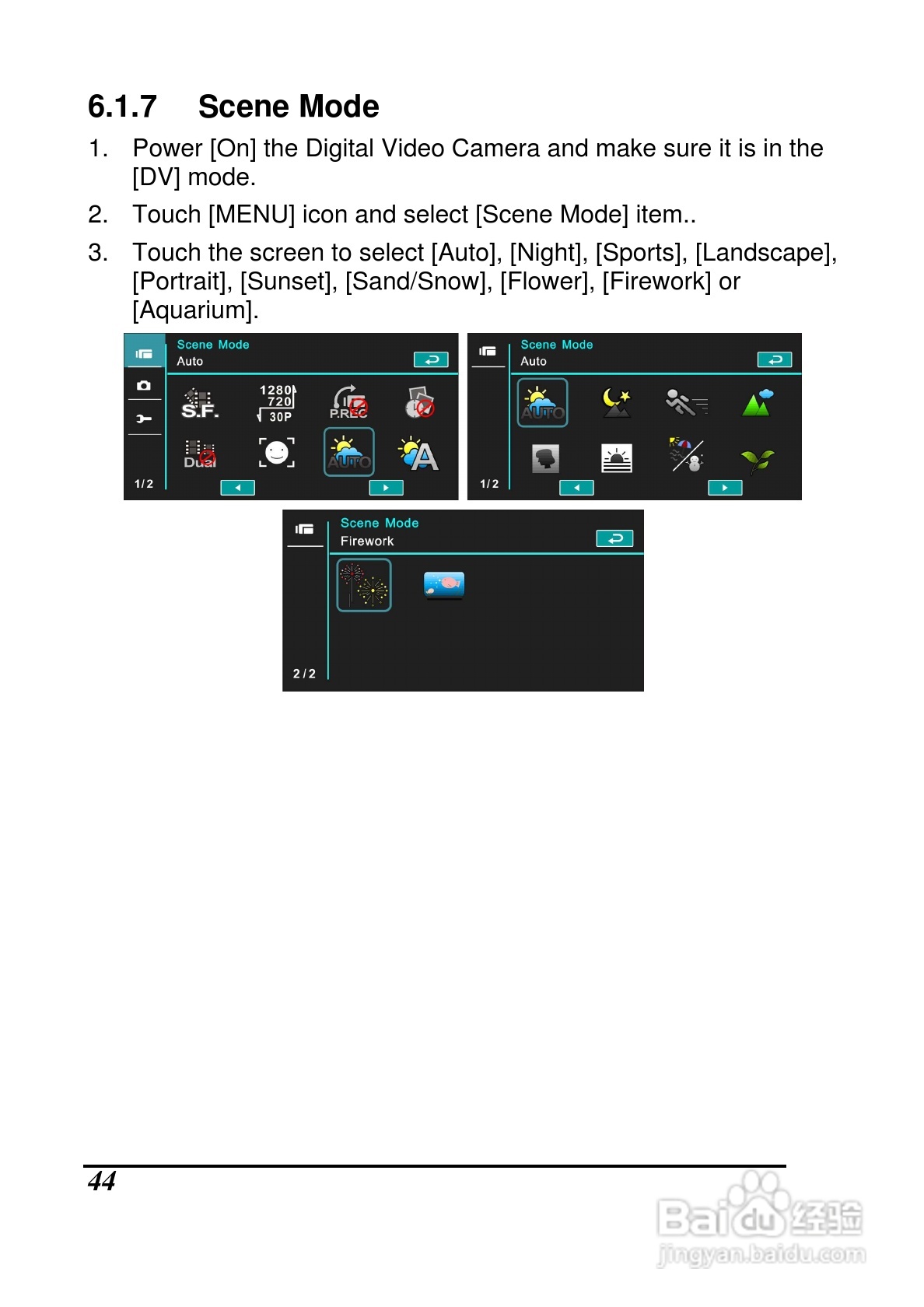 6.1.7 Scene Mode

1. Power [On] the Digital Video Camera and make sure it is in the [DV] mode.

2. Touch [MENU] icon and select [Scene Mode] item..

3. Touch the screen to select [Auto], [Night], [Sports], [Landscape], [Portrait], [Sunset], [Sand/Snow], [Flower], [Firework] or [Aquarium].

Scene Mode
Auto
S.F.
1280
720
30P
P.REC
Dual
AUTO
A
1/2

Scene Mode
Auto
AUTO
1/2

Scene Mode
Firework
2/2

44

Baidu经验
jingyan.baidu.com