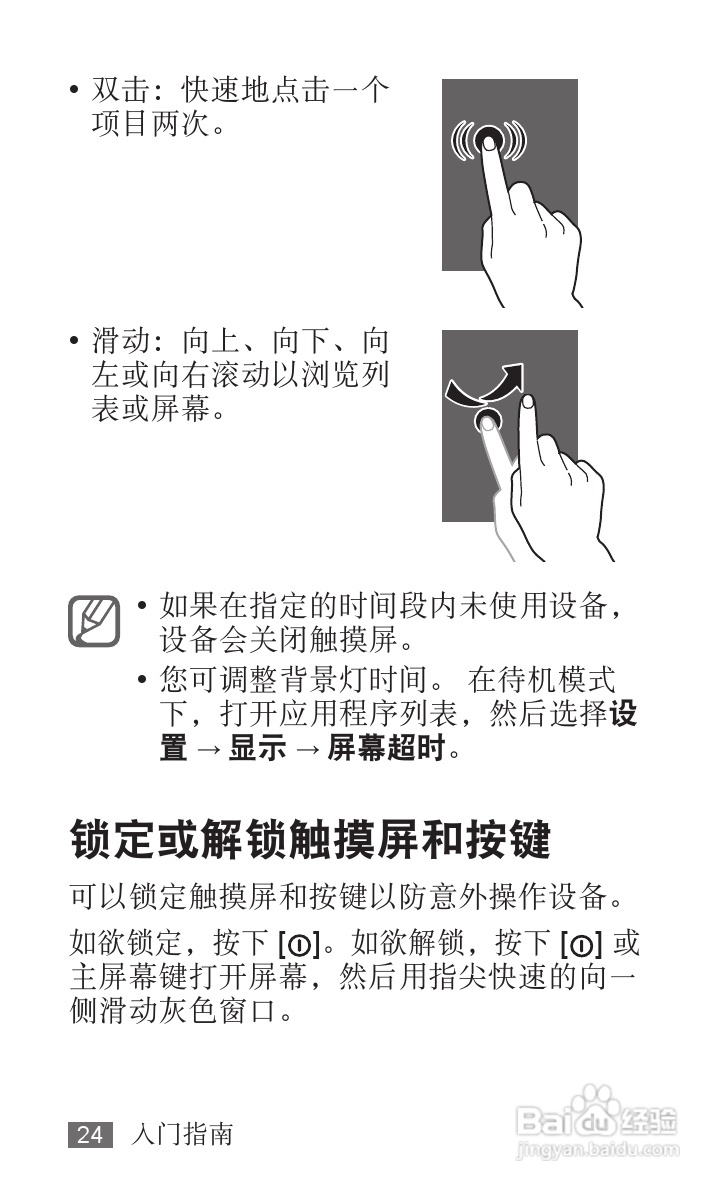 • 双击：快速地点击一个项目两次。

• 滑动：向上、向下、向左或向右滚动以浏览列表或屏幕。

• 如果在指定的时间段内未使用设备，设备会关闭触摸屏。

• 您可调整背景灯时间。 在待机模式下，打开应用程序列表，然后选择设置 → 显示 → 屏幕超时。

锁定或解锁触摸屏和按键

可以锁定触摸屏和按键以防意外操作设备。

如欲锁定，按下 [⏻]。如欲解锁，按下 [⏻] 或主屏幕键打开屏幕，然后用指尖快速的向一侧滑动灰色窗口。

24 入门指南

Baidu 经验
jingyan.baidu.com