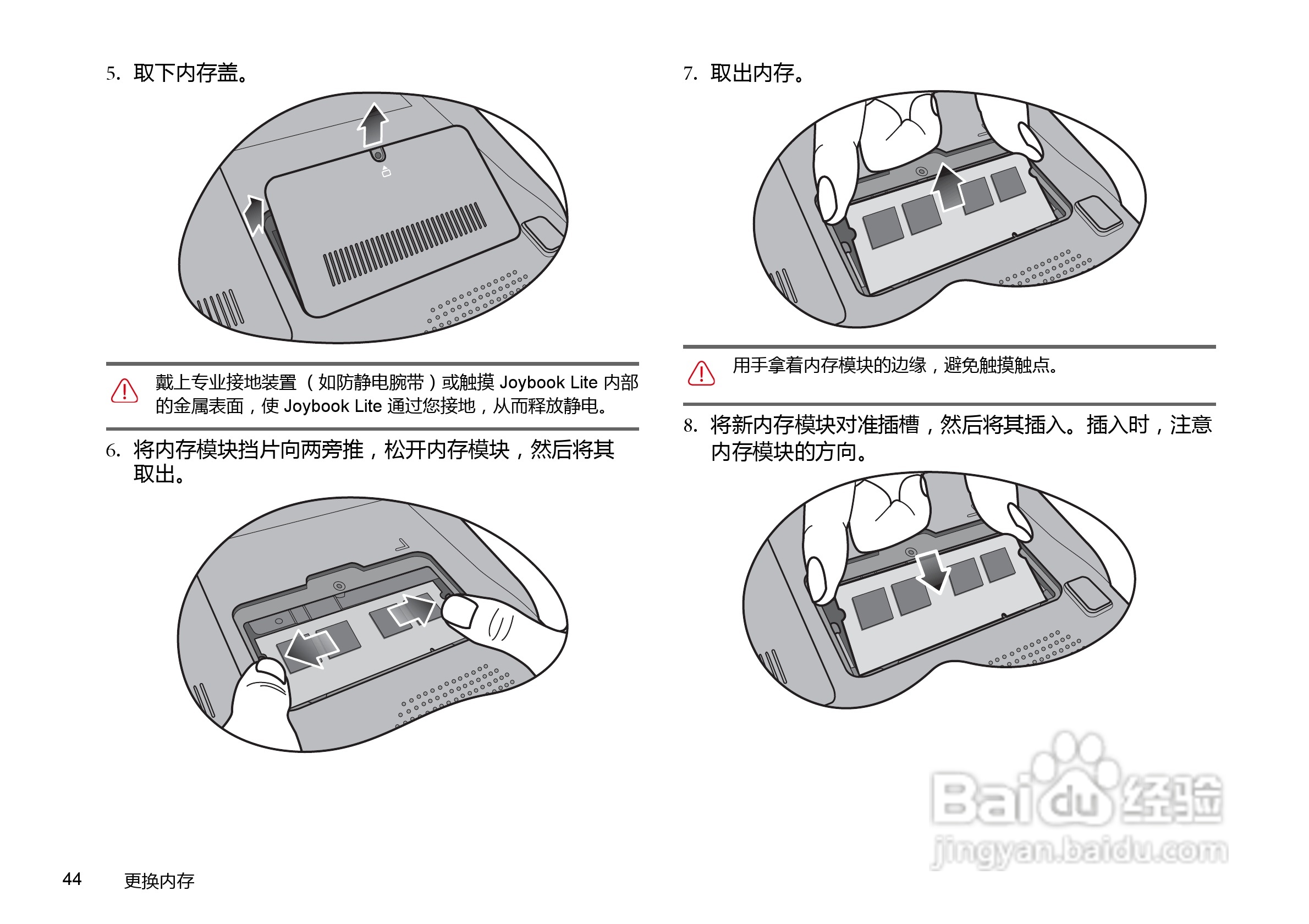 5. 取下内存盖。

戴上专业接地装置（如防静电腕带）或触摸 Joybook Lite 内部的金属表面，使 Joybook Lite 通过您接地，从而释放静电。

6. 将内存模块挡片向两旁推，松开内存模块，然后将其取出。

7. 取出内存。

用手拿着内存模块的边缘，避免触摸触点。

8. 将新内存模块对准插槽，然后将其插入。插入时，注意内存模块的方向。

Baidu 经验
jingyan.baidu.com

44 更换内存