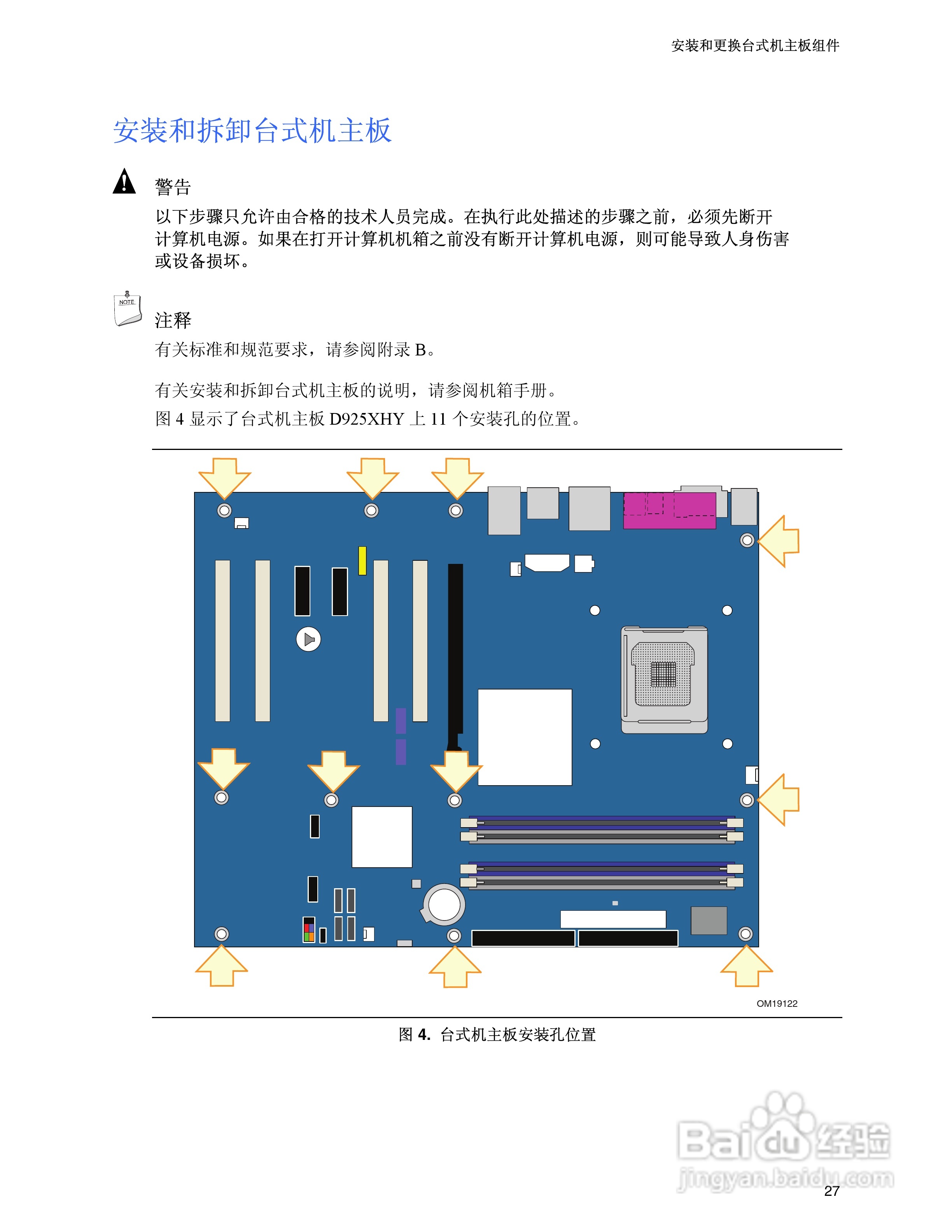 安装和更换台式机主板组件

安装和拆卸台式机主板

警告
以下步骤只允许由合格的技术人员完成。在执行此处描述的步骤之前，必须先断开计算机电源。如果在打开计算机机箱之前没有断开计算机电源，则可能导致人身伤害或设备损坏。

NOTE
注释
有关标准和规范要求，请参阅附录 B。

有关安装和拆卸台式机主板的说明，请参阅机箱手册。

图 4 显示了台式机主板 D925XHY 上 11 个安装孔的位置。

OM19122

图 4. 台式机主板安装孔位置

Baidu 经验
jingyan.baidu.com

27