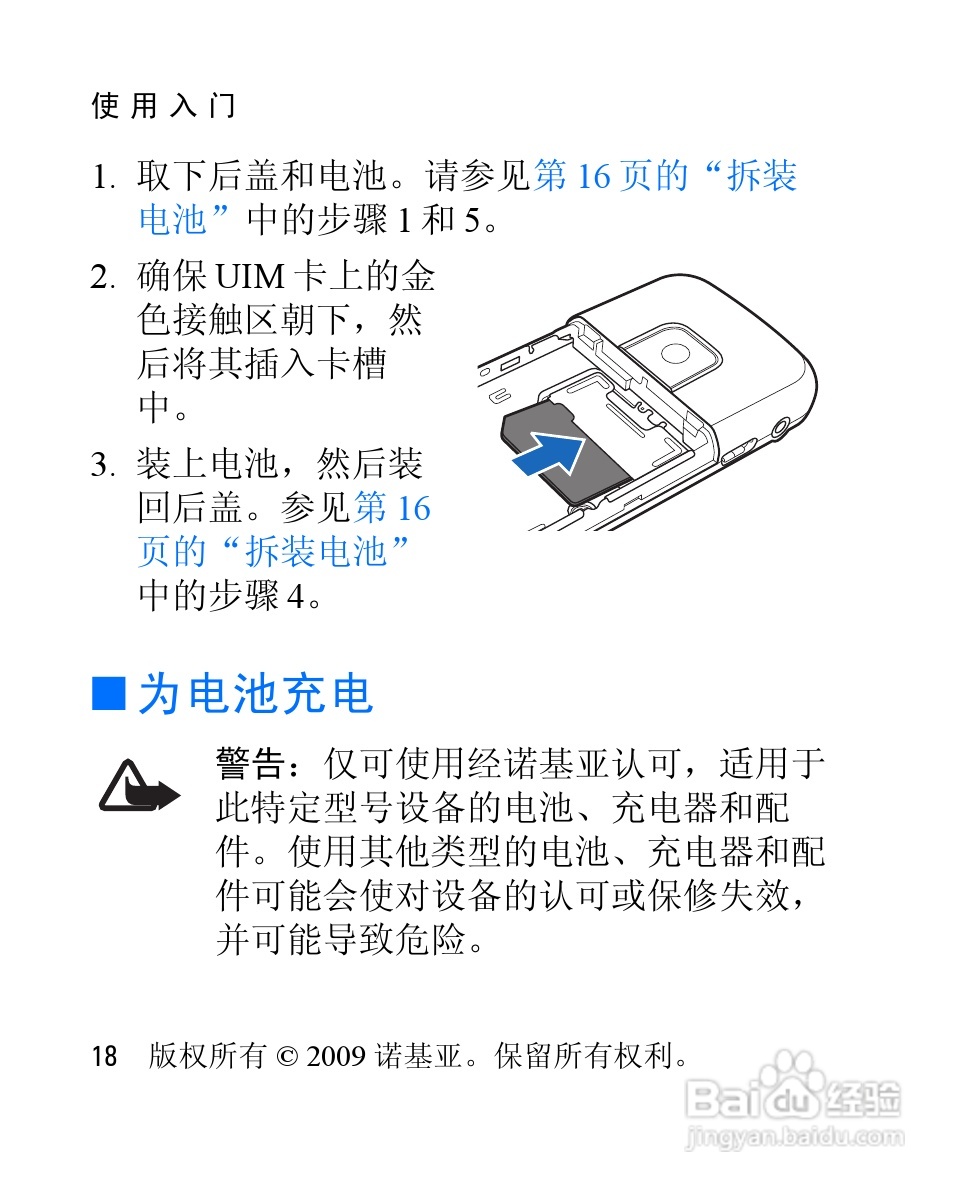 使用入门

1. 取下后盖和电池。请参见第 16 页的“拆装电池”中的步骤 1 和 5。

2. 确保 UIM 卡上的金色接触区朝下，然后将其插入卡槽中。

3. 装上电池，然后装回后盖。参见第 16 页的“拆装电池”中的步骤 4。

■ 为电池充电

警告：仅可使用经诺基亚认可，适用于此特定型号设备的电池、充电器和配件。使用其他类型的电池、充电器和配件可能会使对设备的认可或保修失效，并可能导致危险。

18 版权所有 © 2009 诺基亚。保留所有权利。

Baidu 经验
jingyan.baidu.com