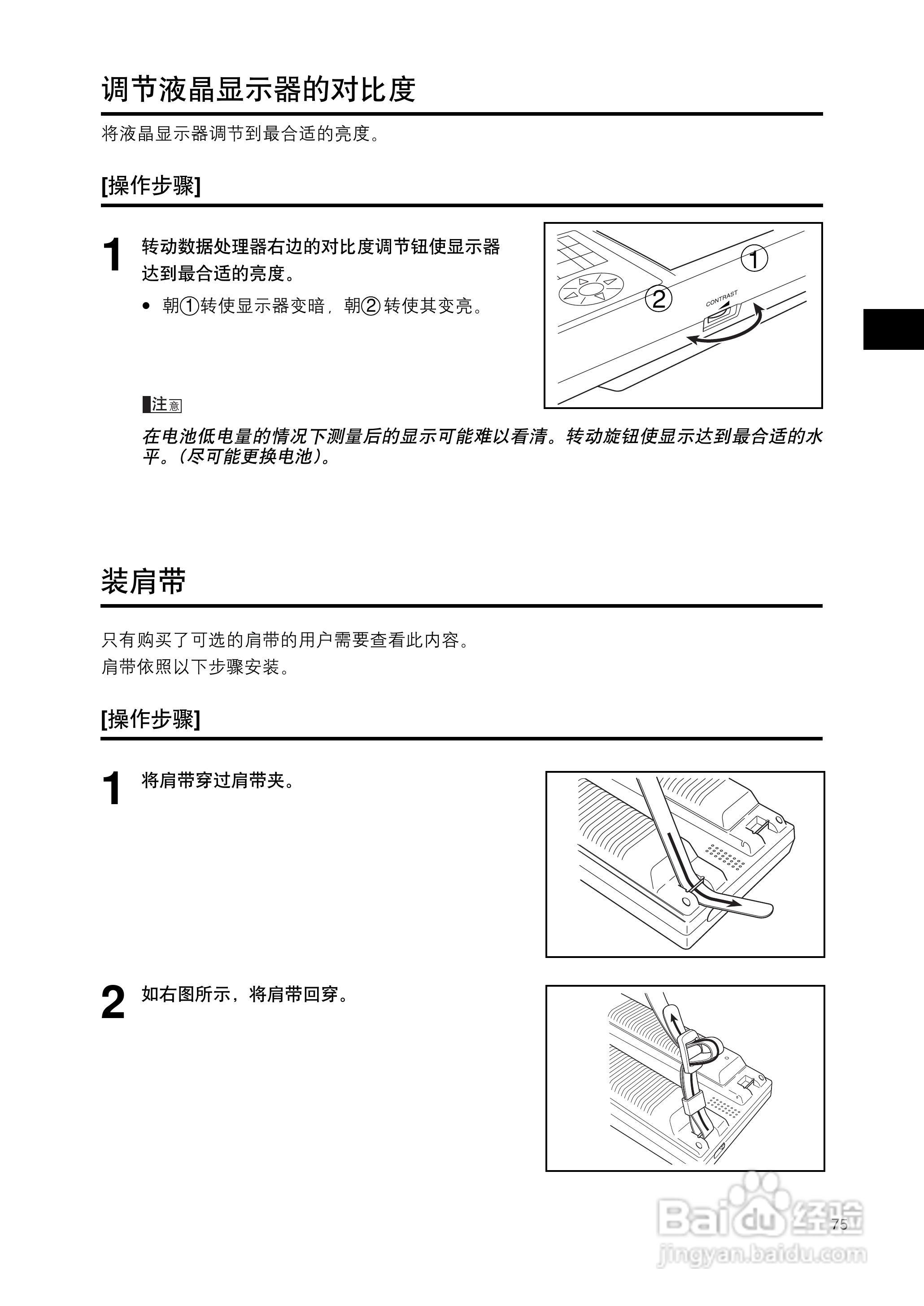 调节液晶显示器的对比度

将液晶显示器调节到最合适的亮度。

[操作步骤]

1 转动数据处理器右边的对比度调节钮使显示器达到最合适的亮度。

• 朝①转使显示器变暗，朝②转使其变亮。

①
②
CONTRAST

注意

在电池低电量的情况下测量后的显示可能难以看清。转动旋钮使显示达到最合适的水平。(尽可能更换电池)。

装肩带

只有购买了可选的肩带的用户需要查看此内容。
肩带依照以下步骤安装。

[操作步骤]

1 将肩带穿过肩带夹。

2 如右图所示，将肩带回穿。

75

Baidu经验
jingyan.baidu.com