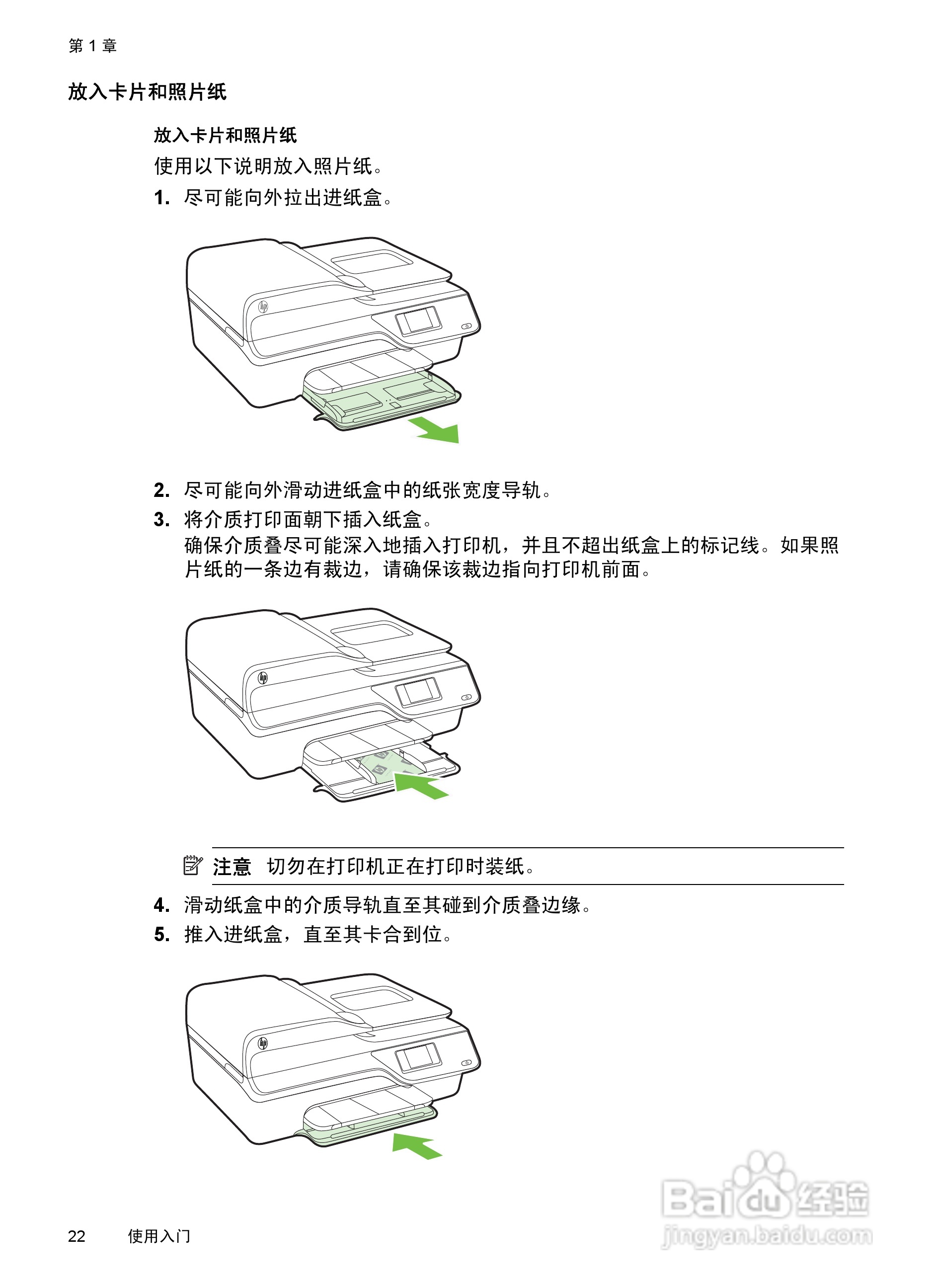 第 1 章

放入卡片和照片纸

放入卡片和照片纸

使用以下说明放入照片纸。

1. 尽可能向外拉出进纸盒。

2. 尽可能向外滑动进纸盒中的纸张宽度导轨。

3. 将介质打印面朝下插入纸盒。
确保介质叠尽可能深入地插入打印机，并且不超出纸盒上的标记线。如果照片纸的一条边有裁边，请确保该裁边指向打印机前面。

注意 切勿在打印机正在打印时装纸。

4. 滑动纸盒中的介质导轨直至其碰到介质叠边缘。

5. 推入进纸盒，直至其卡合到位。

22 使用入门

Baidu 经验
jingyan.baidu.com