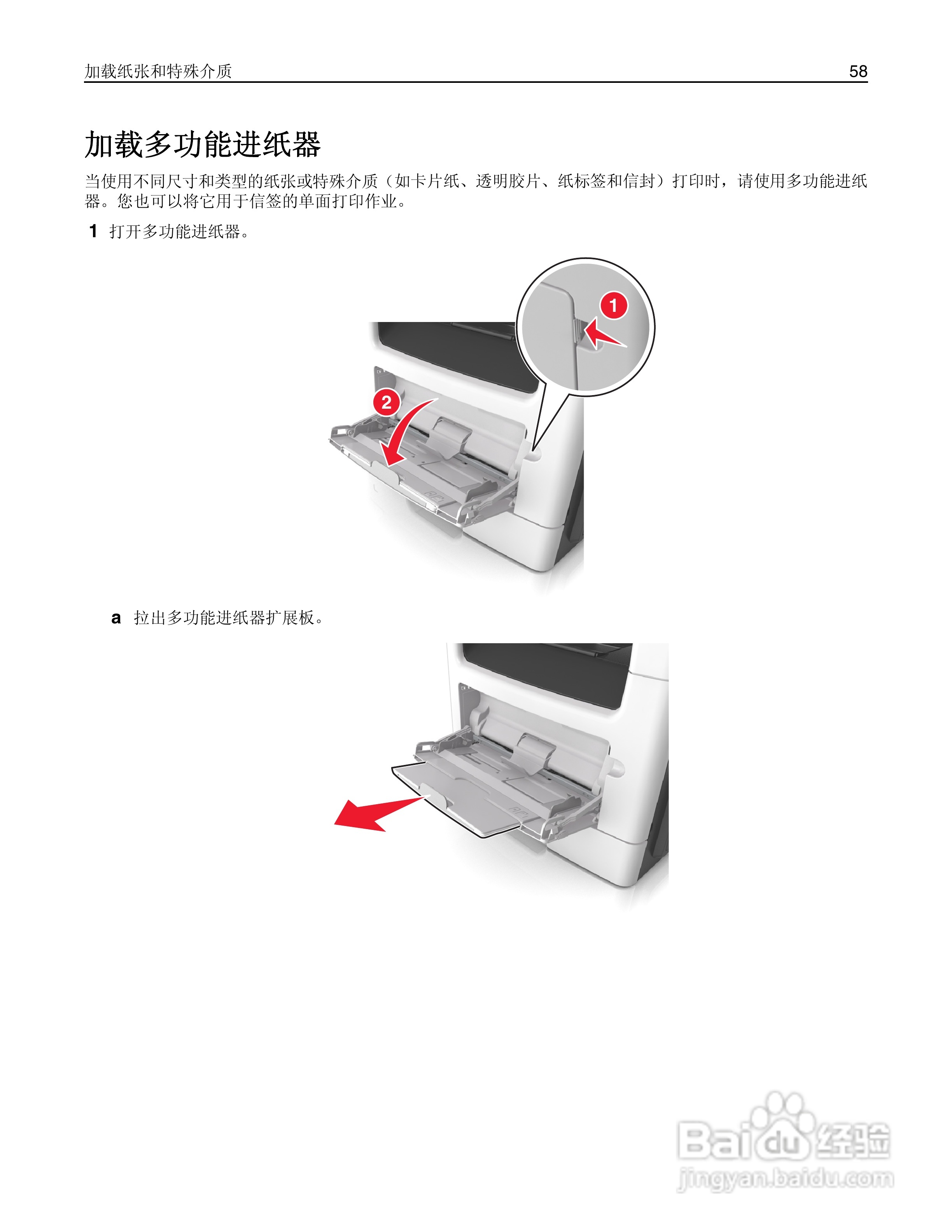 加载纸张和特殊介质 58

加载多功能进纸器

当使用不同尺寸和类型的纸张或特殊介质（如卡片纸、透明胶片、纸标签和信封）打印时，请使用多功能进纸器。您也可以将它用于信签的单面打印作业。

1 打开多功能进纸器。

1

2

a 拉出多功能进纸器扩展板。

Baidu 经验
jingyan.baidu.com