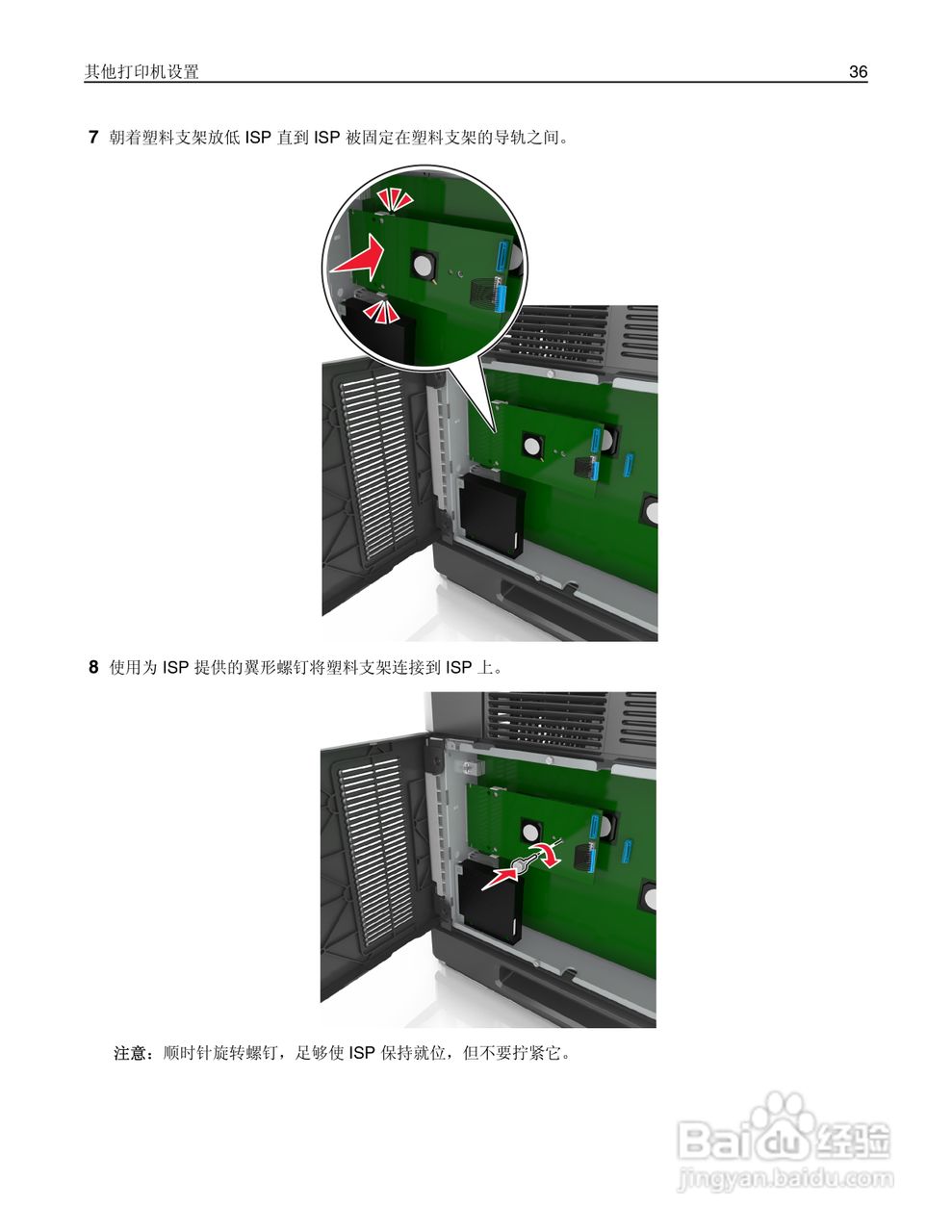 其他打印机设置 36

7 朝着塑料支架放低 ISP 直到 ISP 被固定在塑料支架的导轨之间。

8 使用为 ISP 提供的翼形螺钉将塑料支架连接到 ISP 上。

注意：顺时针旋转螺钉，足够使 ISP 保持就位，但不要拧紧它。

Baidu 经验
jingyan.baidu.com