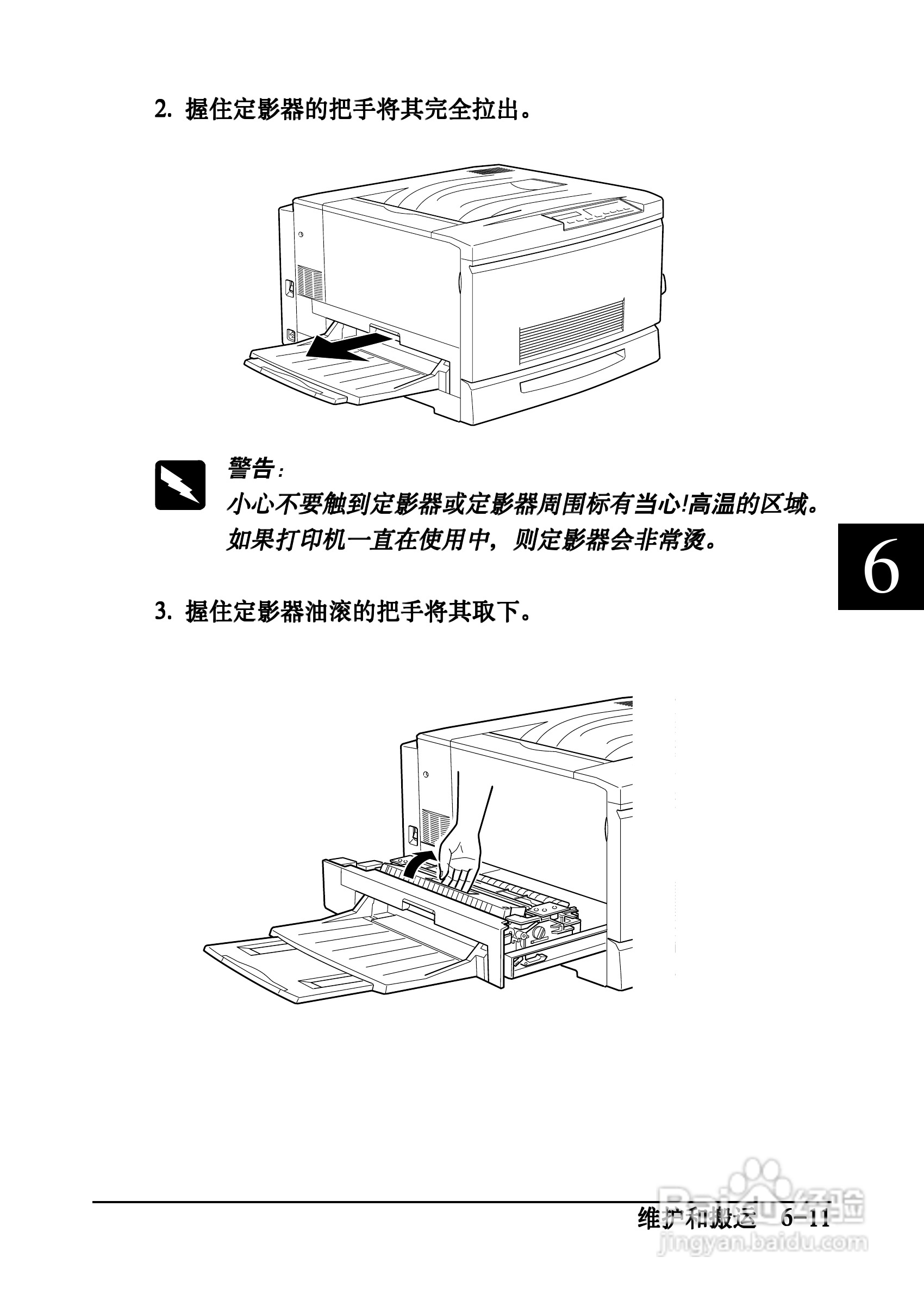 2. 握住定影器的把手将其完全拉出。

警告：
小心不要触到定影器或定影器周围标有当心!高温的区域。如果打印机一直在使用中，则定影器会非常烫。

6

3. 握住定影器油滚的把手将其取下。

维护和搬运 6-11

Baidu经验
jingyan.baidu.com