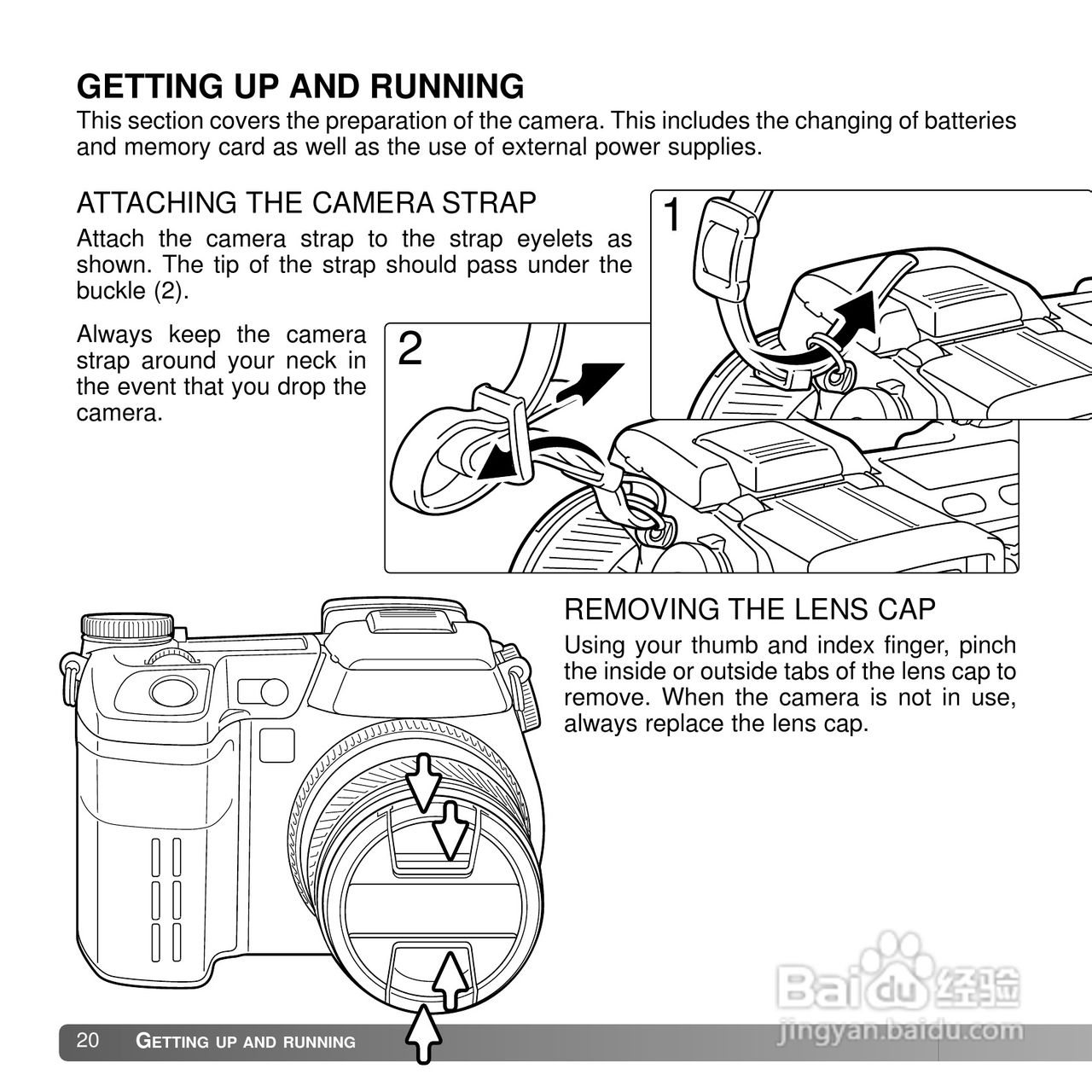 GETTING UP AND RUNNING
This section covers the preparation of the camera. This includes the changing of batteries and memory card as well as the use of external power supplies.

ATTACHING THE CAMERA STRAP
Attach the camera strap to the strap eyelets as shown. The tip of the strap should pass under the buckle (2).

Always keep the camera strap around your neck in the event that you drop the camera.

1

2

REMOVING THE LENS CAP
Using your thumb and index finger, pinch the inside or outside tabs of the lens cap to remove. When the camera is not in use, always replace the lens cap.

20 GETTING UP AND RUNNING

Baidu 经验
jingyan.baidu.com