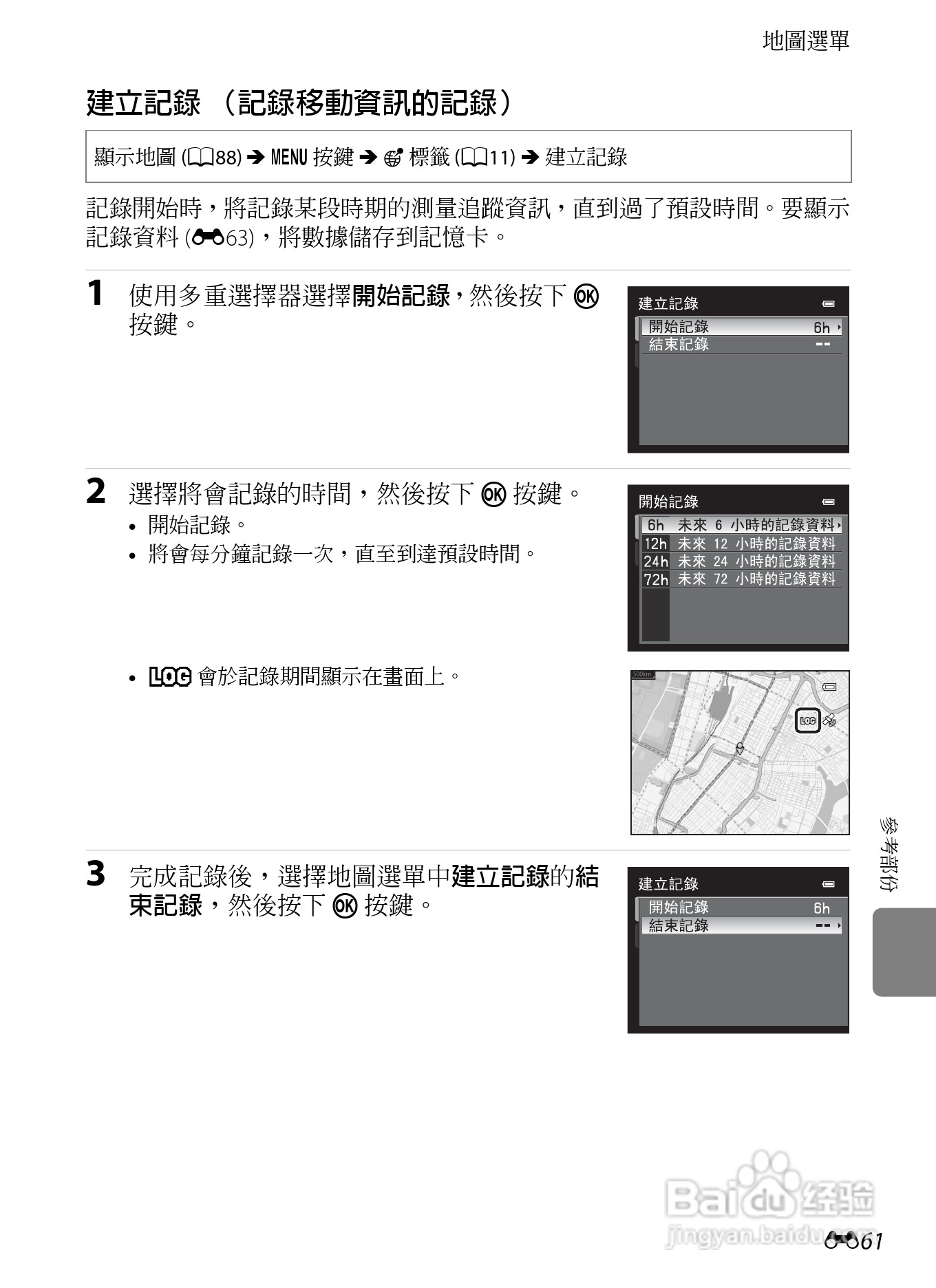 地圖選單

建立記錄 （記錄移動資訊的記錄）

顯示地圖 (88) ➔ MENU 按鍵 ➔ 標籤 (11) ➔ 建立記錄

記錄開始時，將記錄某段時期的測量追蹤資訊，直到過了預設時間。要顯示記錄資料 (63)，將數據儲存到記憶卡。

1 使用多重選擇器選擇開始記錄，然後按下 OK 按鍵。

建立記錄
開始記錄 6h
結束記錄 --

2 選擇將會記錄的時間，然後按下 OK 按鍵。
• 開始記錄。
• 將會每分鐘記錄一次，直至到達預設時間。

開始記錄
6h 未來 6 小時的記錄資料
12h 未來 12 小時的記錄資料
24h 未來 24 小時的記錄資料
72h 未來 72 小時的記錄資料

• LOG 會於記錄期間顯示在畫面上。

300km
LOG

3 完成記錄後，選擇地圖選單中建立記錄的結束記錄，然後按下 OK 按鍵。

建立記錄
開始記錄 6h
結束記錄 --

參考部份

Baidu 经验
jingyan.baidu.com

61