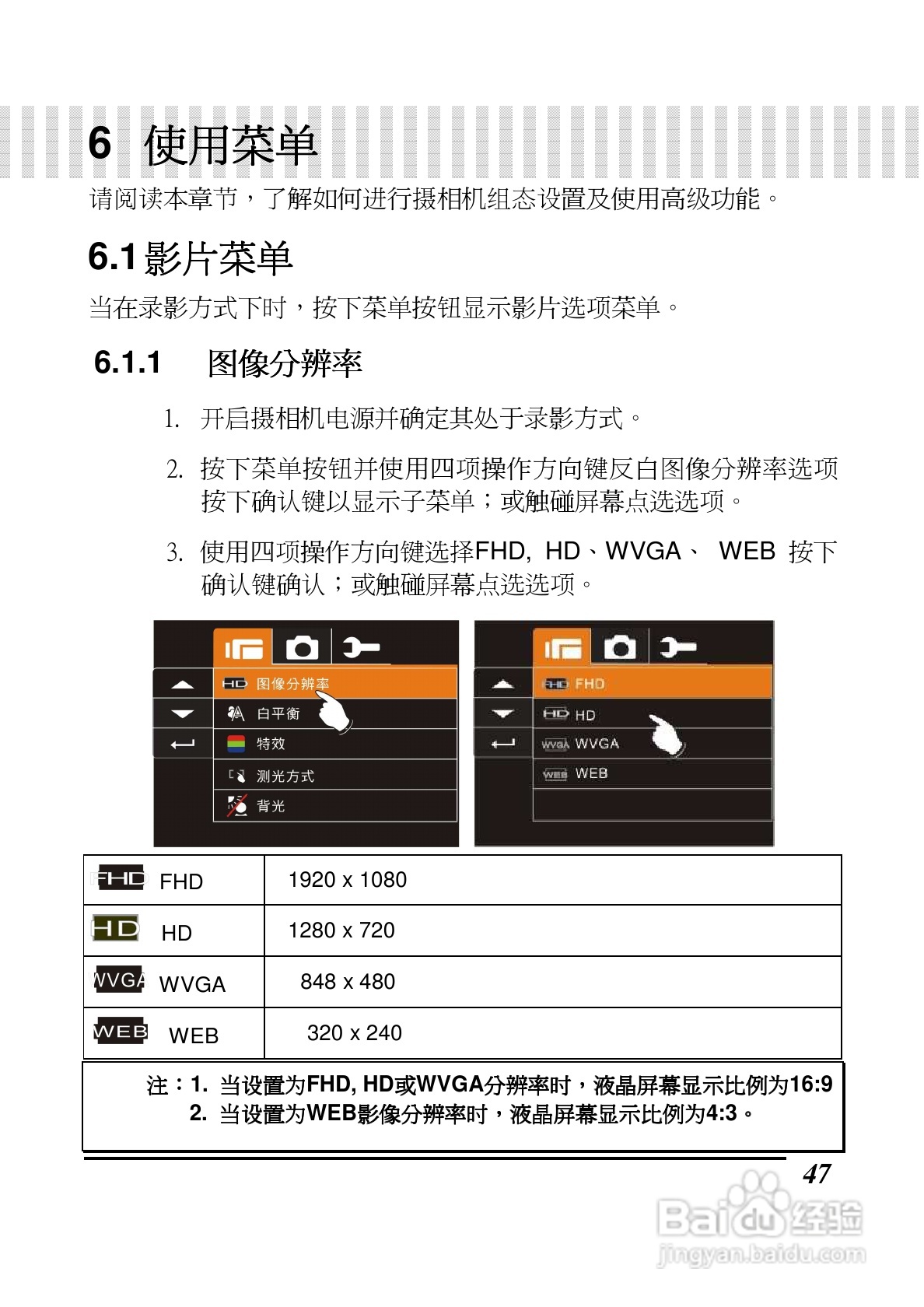 6 使用菜单

请阅读本章节，了解如何进行摄相机组态设置及使用高级功能。

6.1 影片菜单

当在录影方式下时，按下菜单按钮显示影片选项菜单。

6.1.1 图像分辨率

1. 开启摄相机电源并确定其处于录影方式。

2. 按下菜单按钮并使用四项操作方向键反白图像分辨率选项按下确认键以显示子菜单；或触碰屏幕点选选项。

3. 使用四项操作方向键选择FHD, HD、WVGA、 WEB 按下确认键确认；或触碰屏幕点选选项。

HD 图像分辨率
白平衡
特效
测光方式
背光

FHD FHD
HD HD
WVGA WVGA
WEB WEB

| FHD FHD | 1920 x 1080 |
|---|---|
| HD HD | 1280 x 720 |
| WVGA WVGA | 848 x 480 |
| WEB WEB | 320 x 240 |

注：1. 当设置为FHD, HD或WVGA分辨率时，液晶屏幕显示比例为16:9
2. 当设置为WEB影像分辨率时，液晶屏幕显示比例为4:3。

47

Baidu 经验
jingyan.baidu.com