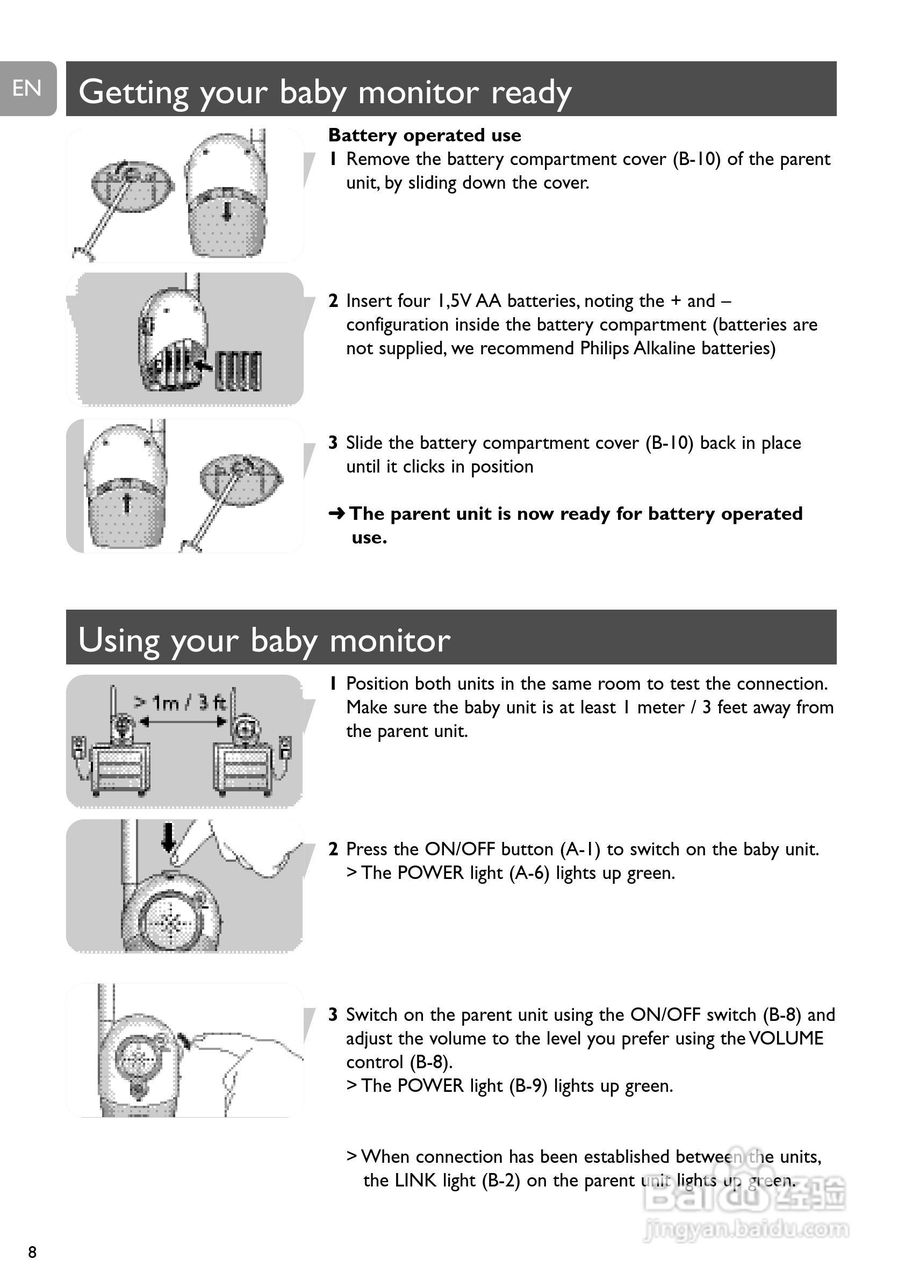 EN

Getting your baby monitor ready

Battery operated use
1 Remove the battery compartment cover (B-10) of the parent unit, by sliding down the cover.

2 Insert four 1,5V AA batteries, noting the + and – configuration inside the battery compartment (batteries are not supplied, we recommend Philips Alkaline batteries)

3 Slide the battery compartment cover (B-10) back in place until it clicks in position

➜ The parent unit is now ready for battery operated use.

Using your baby monitor

> 1m / 3 ft

1 Position both units in the same room to test the connection. Make sure the baby unit is at least 1 meter / 3 feet away from the parent unit.

2 Press the ON/OFF button (A-1) to switch on the baby unit.
> The POWER light (A-6) lights up green.

3 Switch on the parent unit using the ON/OFF switch (B-8) and adjust the volume to the level you prefer using the VOLUME control (B-8).
> The POWER light (B-9) lights up green.

> When connection has been established between the units, the LINK light (B-2) on the parent unit lights up green.

Baidu 经验
jingyan.baidu.com

8