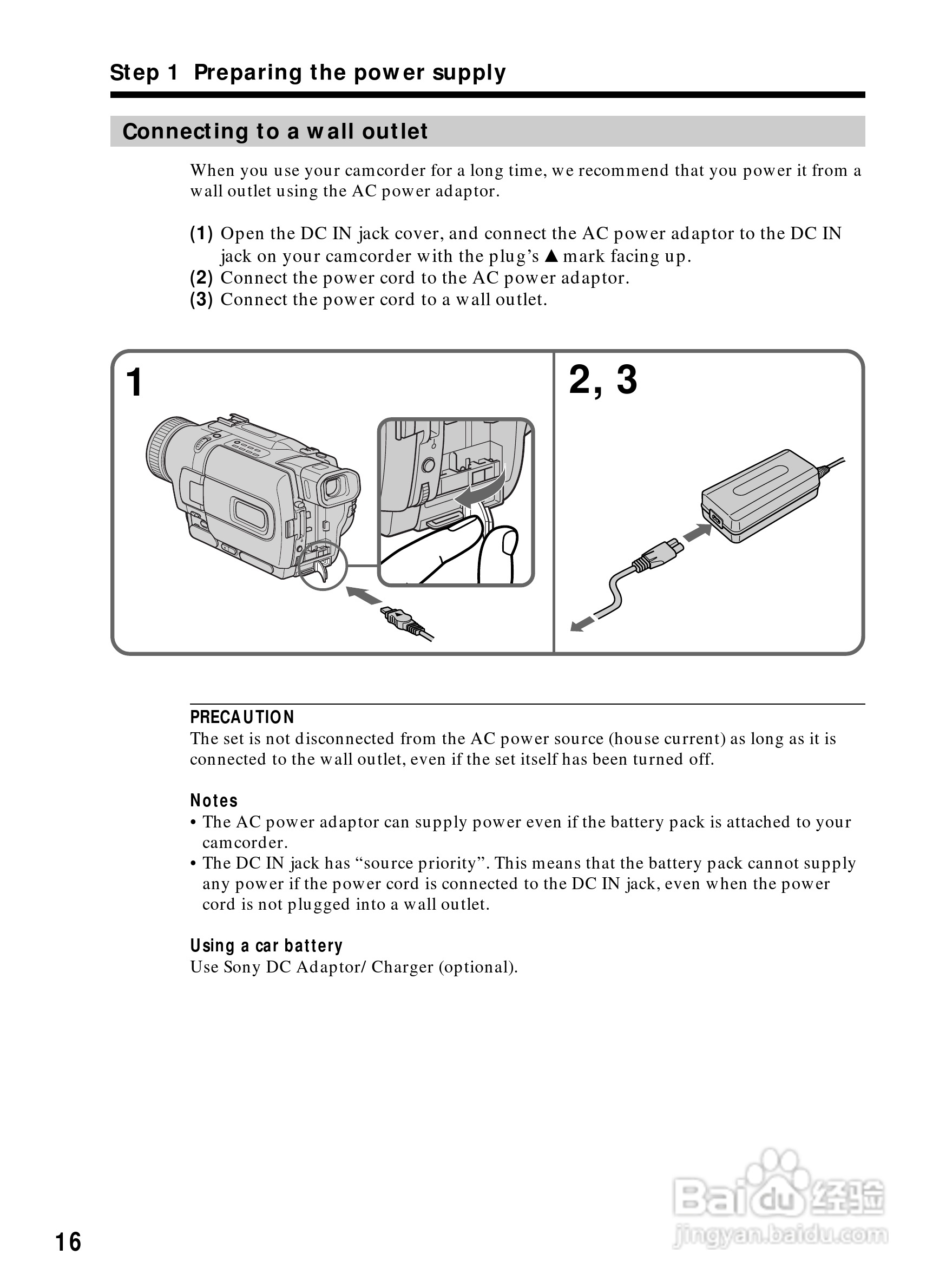 Step 1 Preparing the power supply

Connecting to a wall outlet

When you use your camcorder for a long time, we recommend that you power it from a wall outlet using the AC power adaptor.

(1) Open the DC IN jack cover, and connect the AC power adaptor to the DC IN jack on your camcorder with the plug's ▲ mark facing up.
(2) Connect the power cord to the AC power adaptor.
(3) Connect the power cord to a wall outlet.

1

2, 3

PRECAUTION
The set is not disconnected from the AC power source (house current) as long as it is connected to the wall outlet, even if the set itself has been turned off.

Notes
• The AC power adaptor can supply power even if the battery pack is attached to your camcorder.
• The DC IN jack has "source priority". This means that the battery pack cannot supply any power if the power cord is connected to the DC IN jack, even when the power cord is not plugged into a wall outlet.

Using a car battery
Use Sony DC Adaptor/ Charger (optional).

16

Baidu经验
jingyan.baidu.com