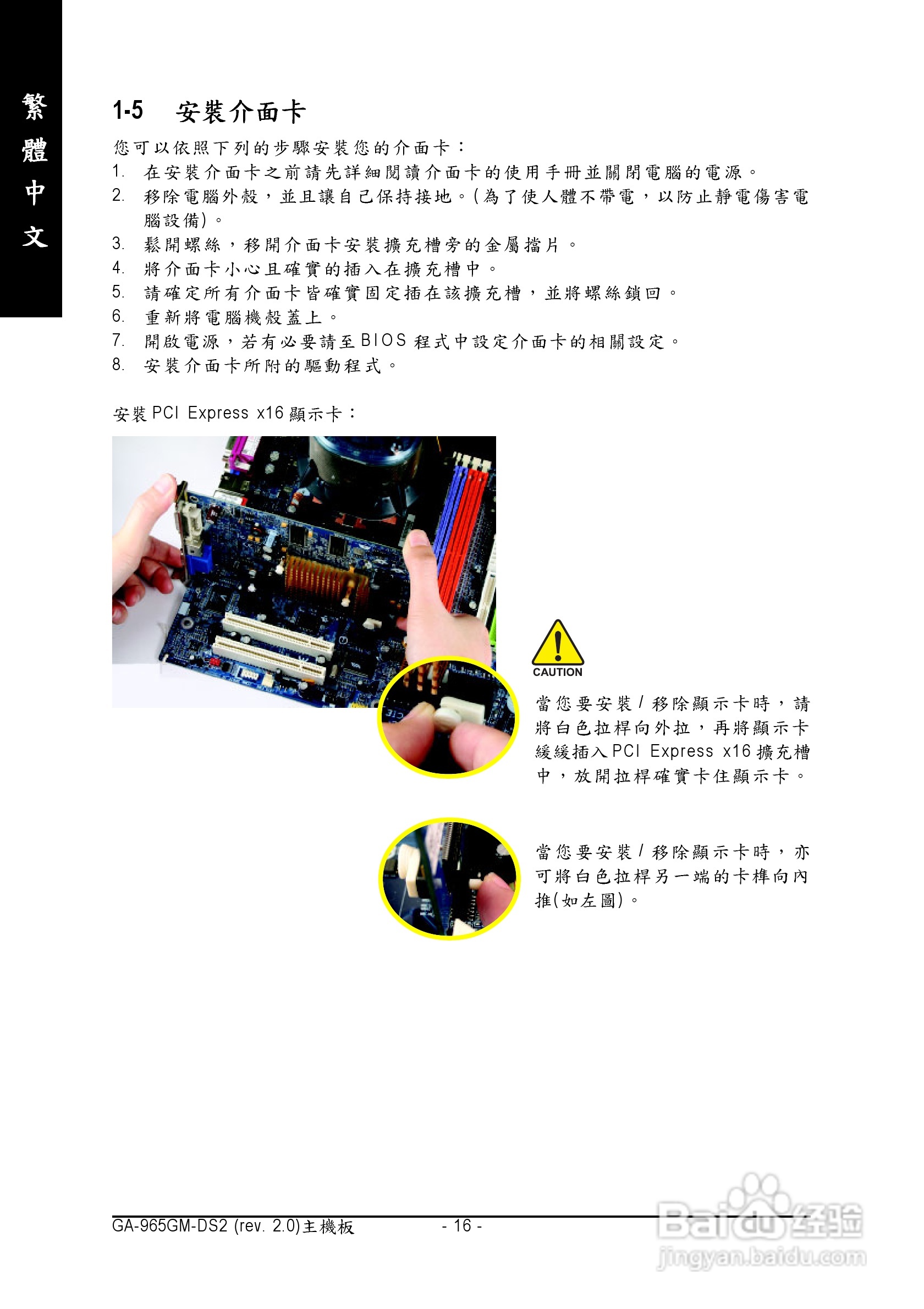 繁體中文

1-5 安裝介面卡

您可以依照下列的步驟安裝您的介面卡：
1. 在安裝介面卡之前請先詳細閱讀介面卡的使用手冊並關閉電腦的電源。
2. 移除電腦外殼，並且讓自己保持接地。(為了使人體不帶電，以防止靜電傷害電腦設備)。
3. 鬆開螺絲，移開介面卡安裝擴充槽旁的金屬擋片。
4. 將介面卡小心且確實的插入在擴充槽中。
5. 請確定所有介面卡皆確實固定插在該擴充槽，並將螺絲鎖回。
6. 重新將電腦機殼蓋上。
7. 開啟電源，若有必要請至BIOS程式中設定介面卡的相關設定。
8. 安裝介面卡所附的驅動程式。

安裝PCI Express x16顯示卡：

CAUTION

當您要安裝/移除顯示卡時，請將白色拉桿向外拉，再將顯示卡緩緩插入PCI Express x16擴充槽中，放開拉桿確實卡住顯示卡。

當您要安裝/移除顯示卡時，亦可將白色拉桿另一端的卡榫向內推(如左圖)。

GA-965GM-DS2 (rev. 2.0)主機板 - 16 -

Baidu经验
jingyan.baidu.com