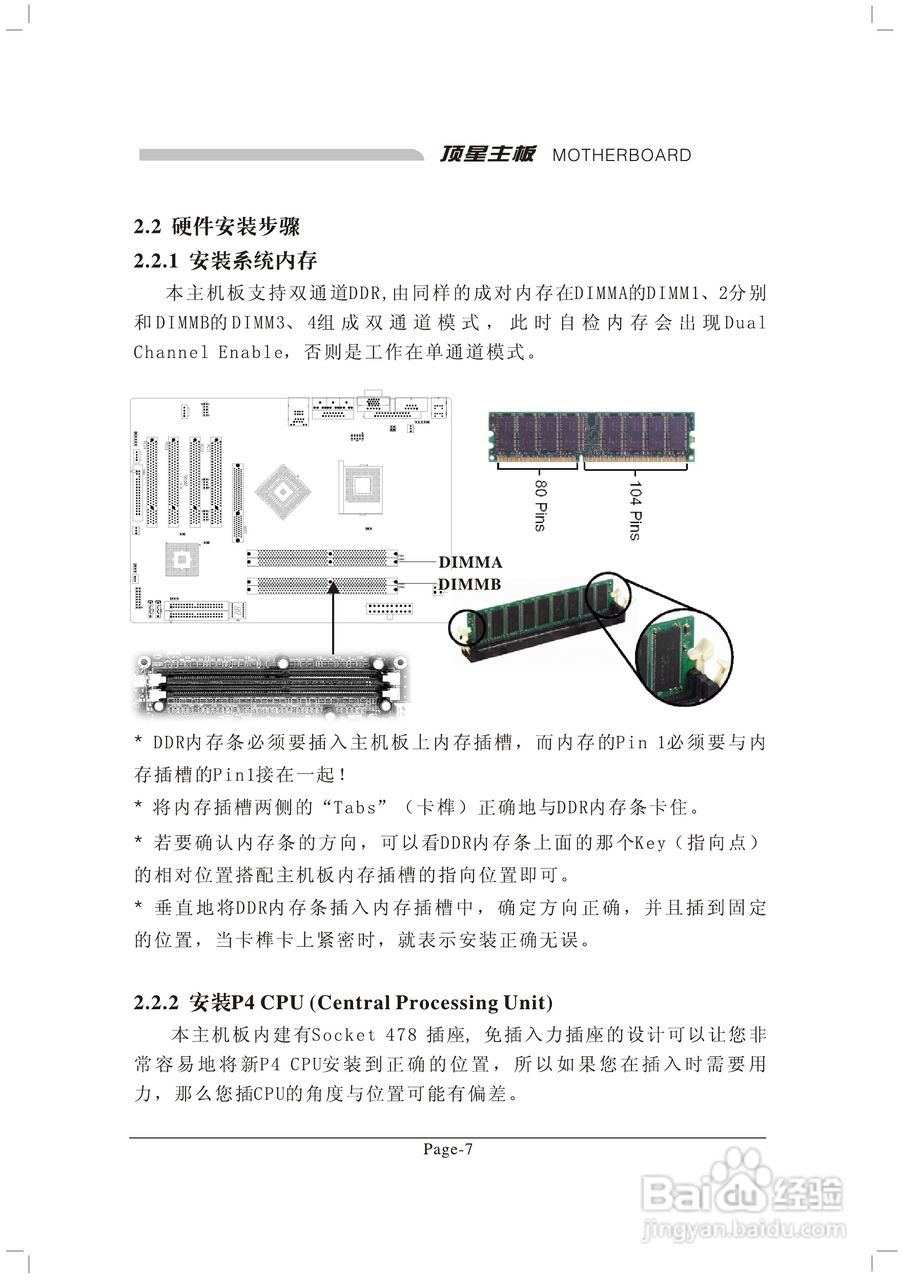 顶星主板 MOTHERBOARD

2.2 硬件安装步骤

2.2.1 安装系统内存

本主机板支持双通道DDR,由同样的成对内存在DIMMA的DIMM1、2分别和DIMMB的DIMM3、4组成双通道模式，此时自检内存会出现Dual Channel Enable，否则是工作在单通道模式。

80 Pins

104 Pins

DIMMA

DIMMB

* DDR内存条必须要插入主机板上内存插槽，而内存的Pin 1必须要与内存插槽的Pin1接在一起!

* 将内存插槽两侧的“Tabs”（卡榫）正确地与DDR内存条卡住。

* 若要确认内存条的方向，可以看DDR内存条上面的那个Key（指向点）的相对位置搭配主机板内存插槽的指向位置即可。

* 垂直地将DDR内存条插入内存插槽中，确定方向正确，并且插到固定的位置，当卡榫卡上紧密时，就表示安装正确无误。

2.2.2 安装P4 CPU (Central Processing Unit)

本主机板内建有Socket 478 插座，免插入力插座的设计可以让您非常容易地将新P4 CPU安装到正确的位置，所以如果您在插入时需要用力，那么您插CPU的角度与位置可能有偏差。

Page-7

Baidu经验
jingyan.baidu.com