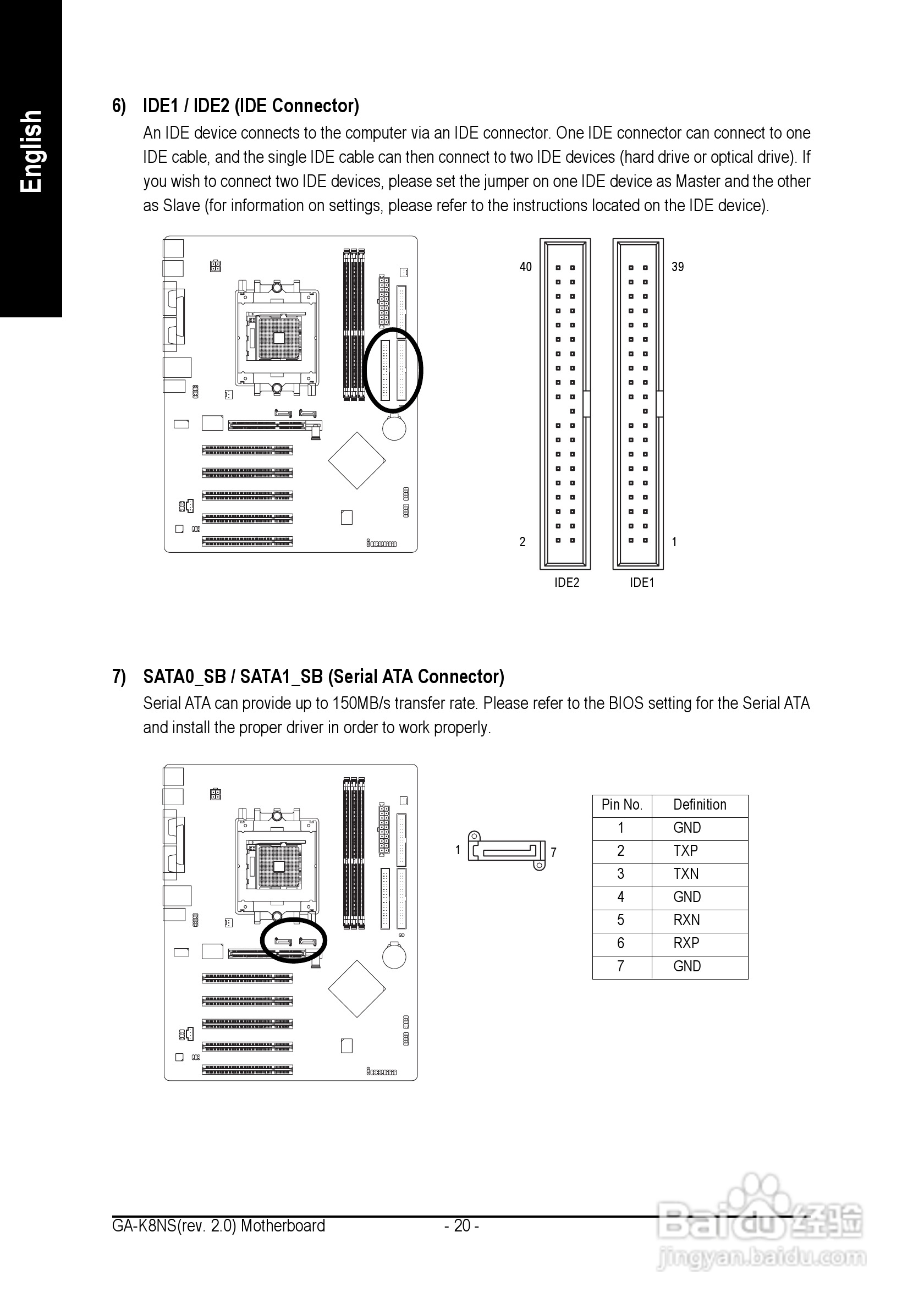 English

6) IDE1 / IDE2 (IDE Connector)

An IDE device connects to the computer via an IDE connector. One IDE connector can connect to one IDE cable, and the single IDE cable can then connect to two IDE devices (hard drive or optical drive). If you wish to connect two IDE devices, please set the jumper on one IDE device as Master and the other as Slave (for information on settings, please refer to the instructions located on the IDE device).

40
39
2
1
IDE2
IDE1

7) SATA0_SB / SATA1_SB (Serial ATA Connector)

Serial ATA can provide up to 150MB/s transfer rate. Please refer to the BIOS setting for the Serial ATA and install the proper driver in order to work properly.

1
7

| Pin No. | Definition |
|---|---|
| 1 | GND |
| 2 | TXP |
| 3 | TXN |
| 4 | GND |
| 5 | RXN |
| 6 | RXP |
| 7 | GND |

GA-K8NS(rev. 2.0) Motherboard - 20 -

Baidu 经验
jingyan.baidu.com