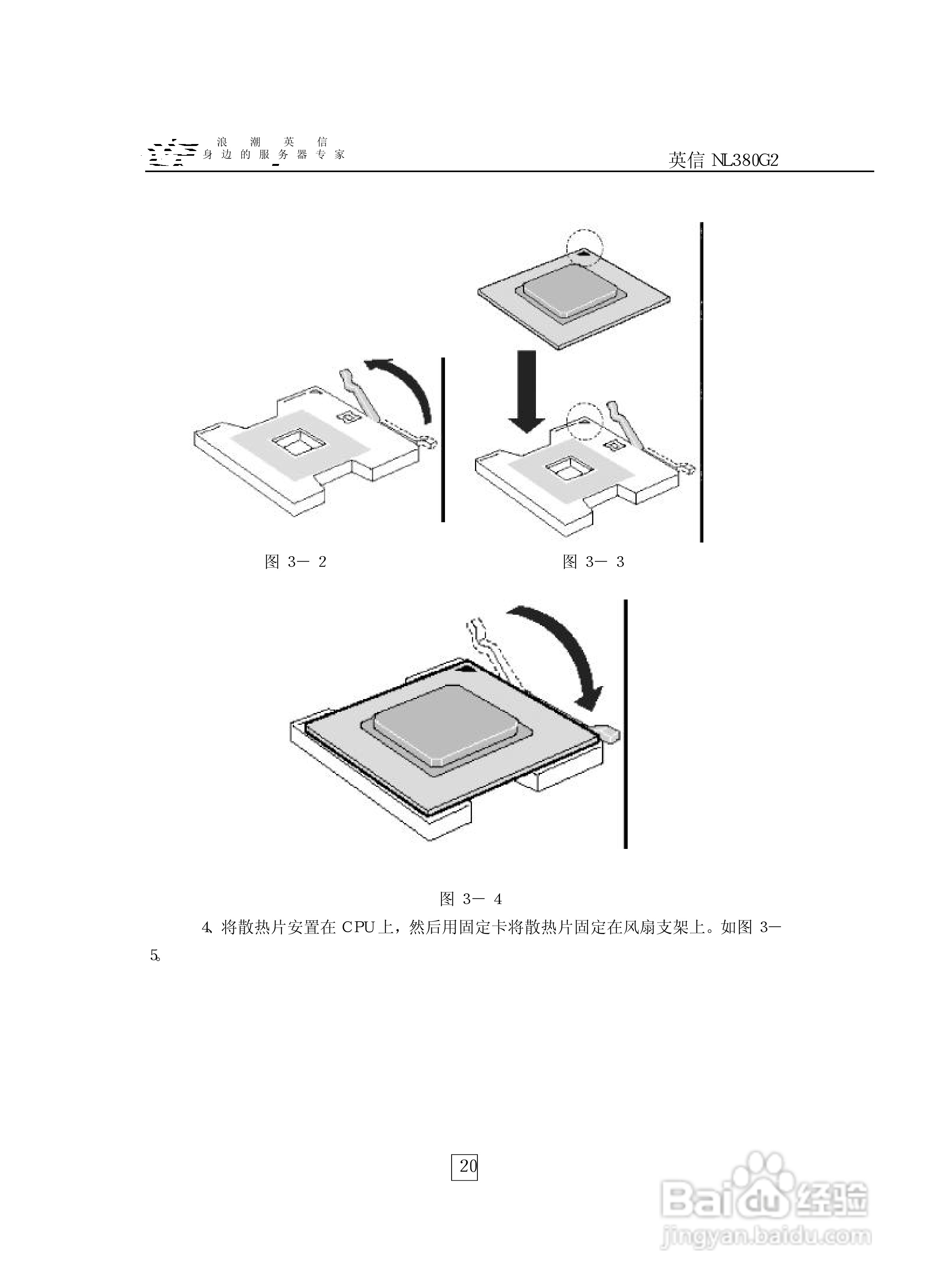 浪 潮 英 信
身 边 的 服 务 器 专 家

英信 NL380G2

图 3－ 2

图 3－ 3

图 3－ 4

4、将散热片安置在 CPU 上，然后用固定卡将散热片固定在风扇支架上。如图 3－5。

20

Baidu 经验
jingyan.baidu.com