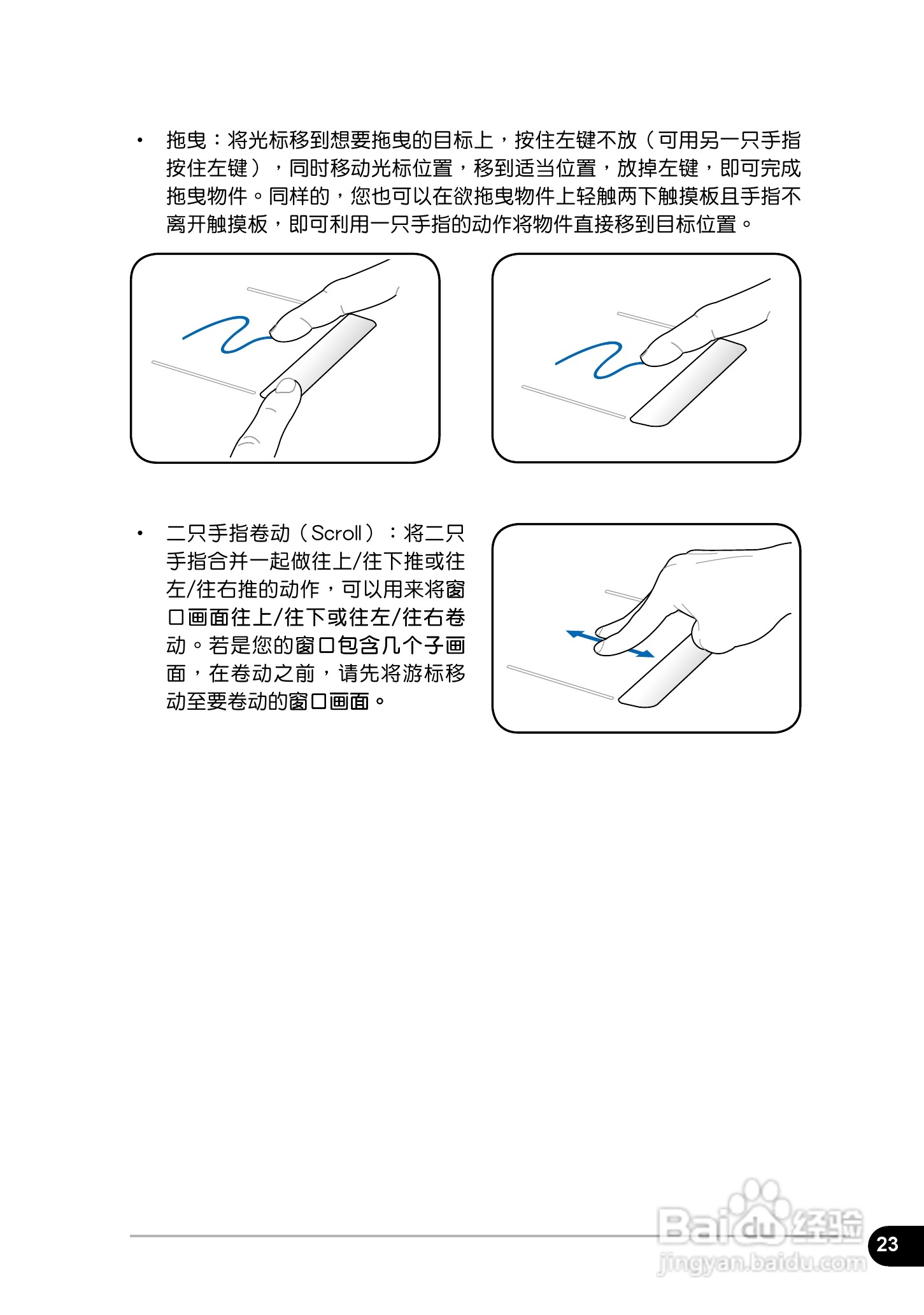 • 拖曳：将光标移到想要拖曳的目标上，按住左键不放（可用另一只手指按住左键），同时移动光标位置，移到适当位置，放掉左键，即可完成拖曳物件。同样的，您也可以在欲拖曳物件上轻触两下触摸板且手指不离开触摸板，即可利用一只手指的动作将物件直接移到目标位置。

• 二只手指卷动（Scroll）：将二只手指合并一起做往上/往下推或往左/往右推的动作，可以用来将窗口画面往上/往下或往左/往右卷动。若是您的窗口包含几个子画面，在卷动之前，请先将游标移动至要卷动的窗口画面。

Baidu经验
jingyan.baidu.com

23