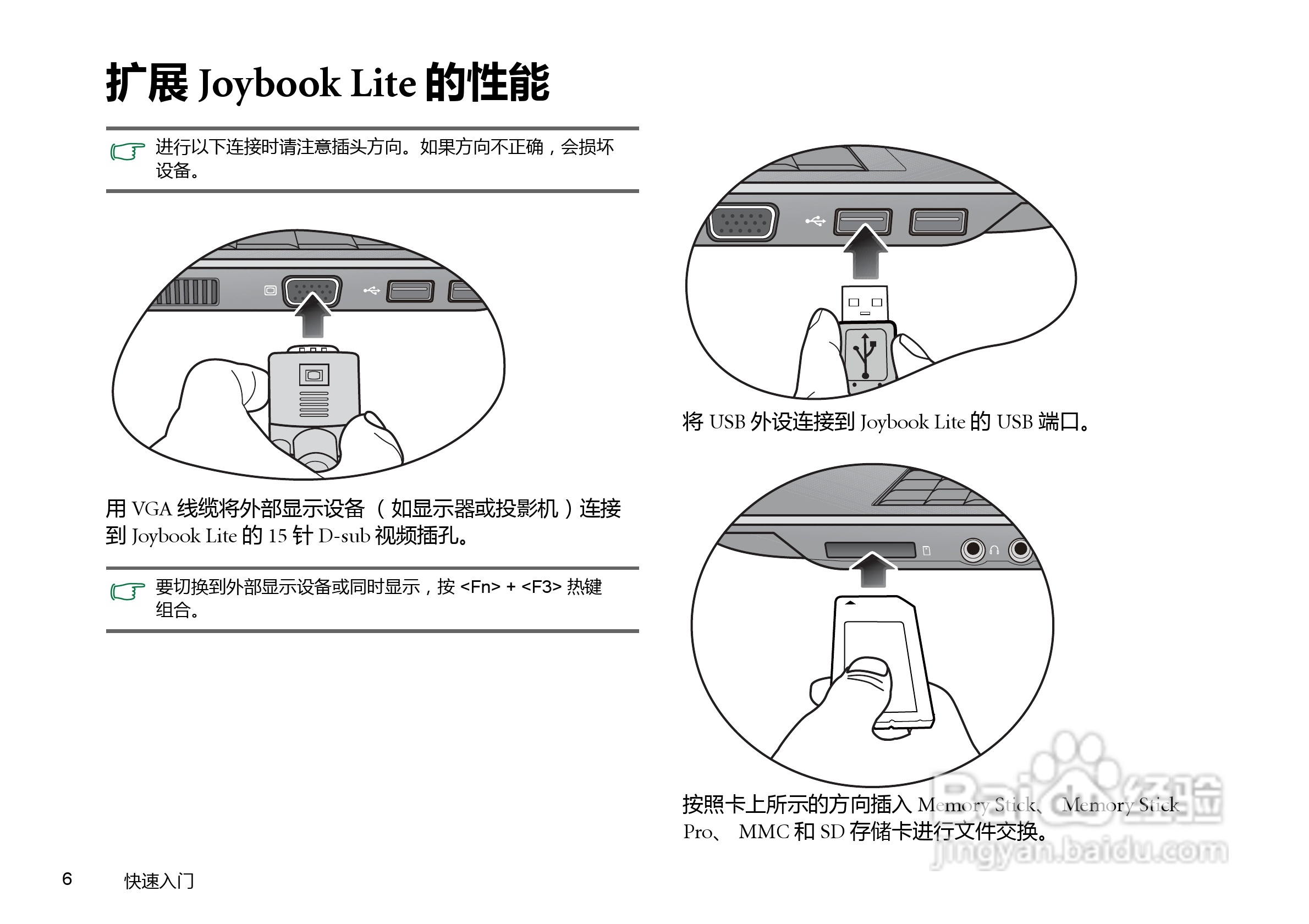 扩展 Joybook Lite 的性能

进行以下连接时请注意插头方向。如果方向不正确，会损坏设备。

用 VGA 线缆将外部显示设备（如显示器或投影机）连接到 Joybook Lite 的 15 针 D-sub 视频插孔。

要切换到外部显示设备或同时显示，按 <Fn> + <F3> 热键组合。

将 USB 外设连接到 Joybook Lite 的 USB 端口。

按照卡上所示的方向插入 Memory Stick、 Memory Stick Pro、 MMC 和 SD 存储卡进行文件交换。

Baidu 经验
jingyan.baidu.com

6 快速入门