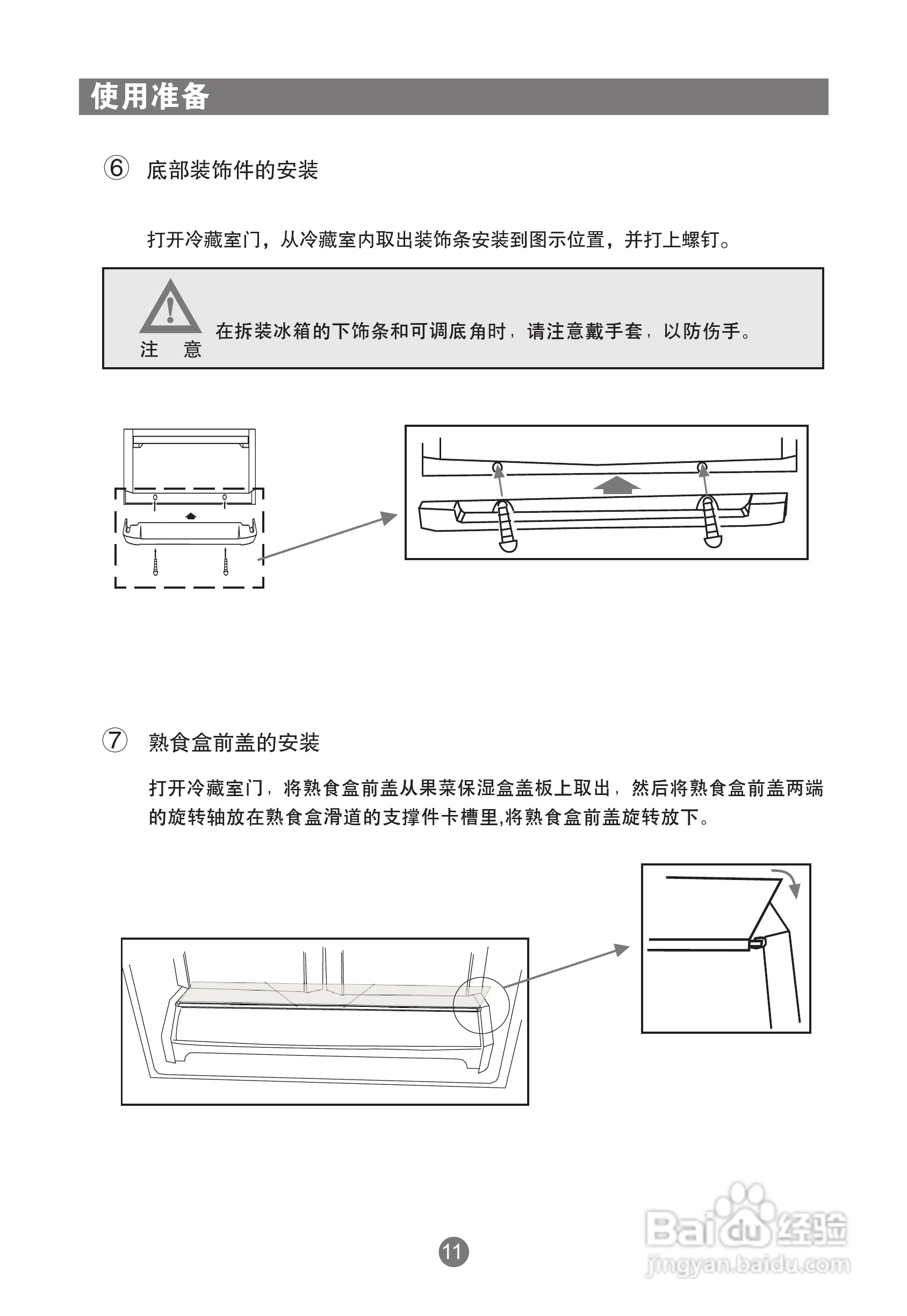 使用准备

⑥ 底部装饰件的安装

打开冷藏室门，从冷藏室内取出装饰条安装到图示位置，并打上螺钉。

注 意 在拆装冰箱的下饰条和可调底角时，请注意戴手套，以防伤手。

⑦ 熟食盒前盖的安装

打开冷藏室门，将熟食盒前盖从果菜保湿盒盖板上取出，然后将熟食盒前盖两端的旋转轴放在熟食盒滑道的支撑件卡槽里,将熟食盒前盖旋转放下。

11

Baidu 经验
jingyan.baidu.com