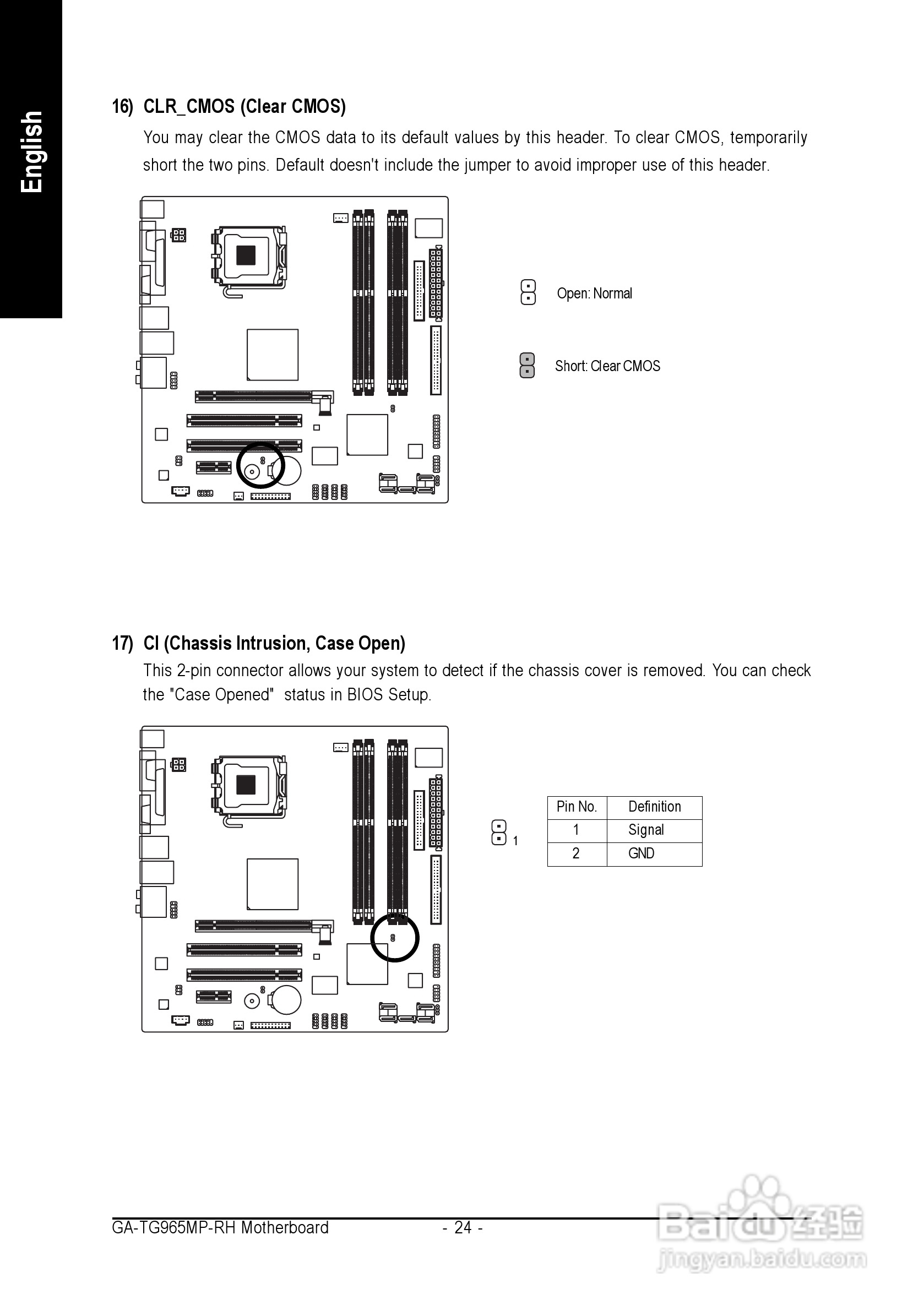 English

16) CLR_CMOS (Clear CMOS)

You may clear the CMOS data to its default values by this header. To clear CMOS, temporarily short the two pins. Default doesn't include the jumper to avoid improper use of this header.

Open: Normal

Short: Clear CMOS

17) CI (Chassis Intrusion, Case Open)

This 2-pin connector allows your system to detect if the chassis cover is removed. You can check the "Case Opened" status in BIOS Setup.

1

| Pin No. | Definition |
|---|---|
| 1 | Signal |
| 2 | GND |

GA-TG965MP-RH Motherboard - 24 -

Baidu 经验
jingyan.baidu.com