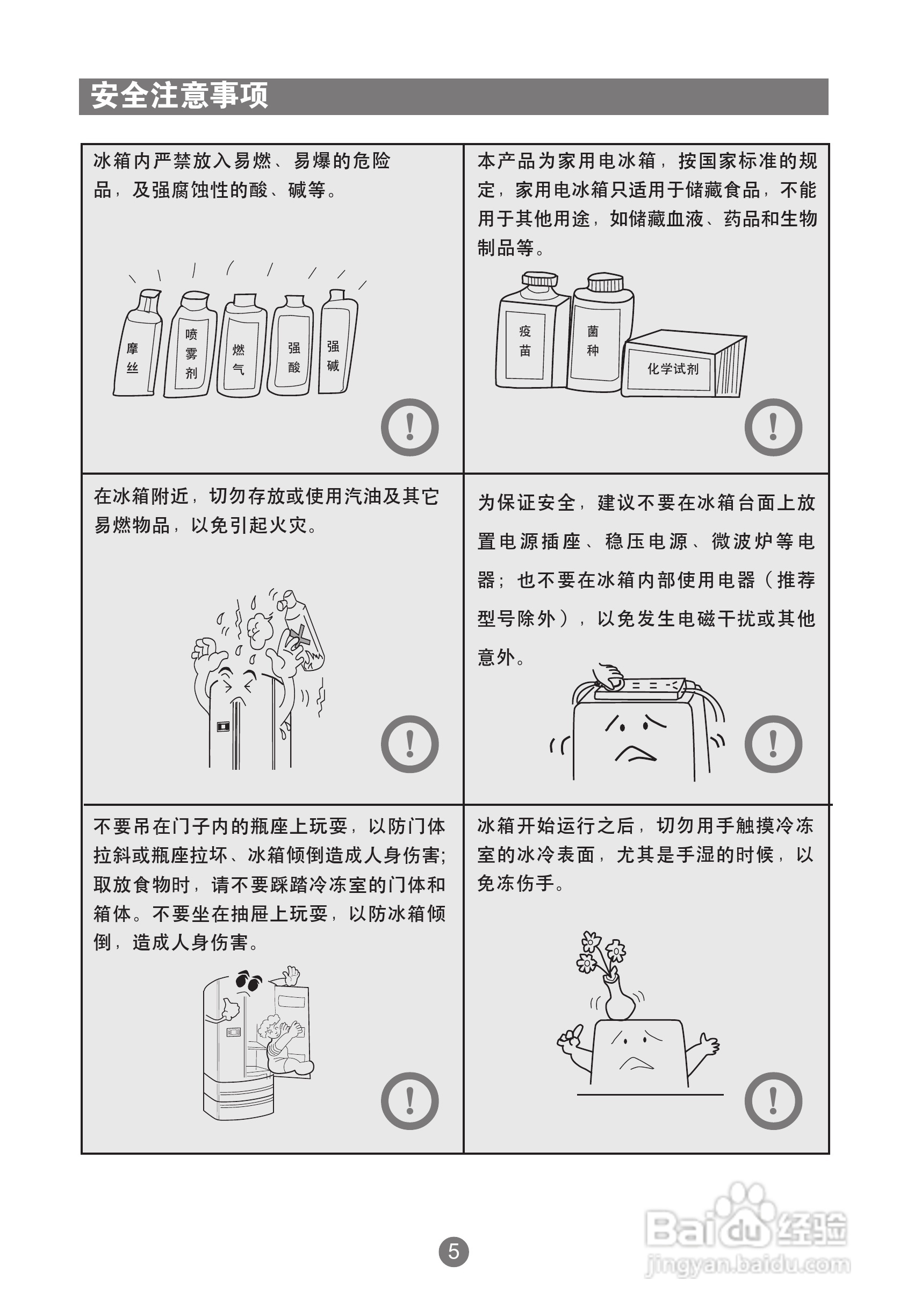 安全注意事项

冰箱内严禁放入易燃、易爆的危险品，及强腐蚀性的酸、碱等。

摩丝 喷雾剂 燃气 强酸 强碱

!

本产品为家用电冰箱，按国家标准的规定，家用电冰箱只适用于储藏食品，不能用于其他用途，如储藏血液、药品和生物制品等。

疫苗 菌种 化学试剂

!

在冰箱附近，切勿存放或使用汽油及其它易燃物品，以免引起火灾。

!

为保证安全，建议不要在冰箱台面上放置电源插座、稳压电源、微波炉等电器；也不要在冰箱内部使用电器（推荐型号除外），以免发生电磁干扰或其他意外。

!

不要吊在门子内的瓶座上玩耍，以防门体拉斜或瓶座拉坏、冰箱倾倒造成人身伤害；取放食物时，请不要踩踏冷冻室的门体和箱体。不要坐在抽屉上玩耍，以防冰箱倾倒，造成人身伤害。

!

冰箱开始运行之后，切勿用手触摸冷冻室的冰冷表面，尤其是手湿的时候，以免冻伤手。

!

5

Baidu经验
jingyan.baidu.com