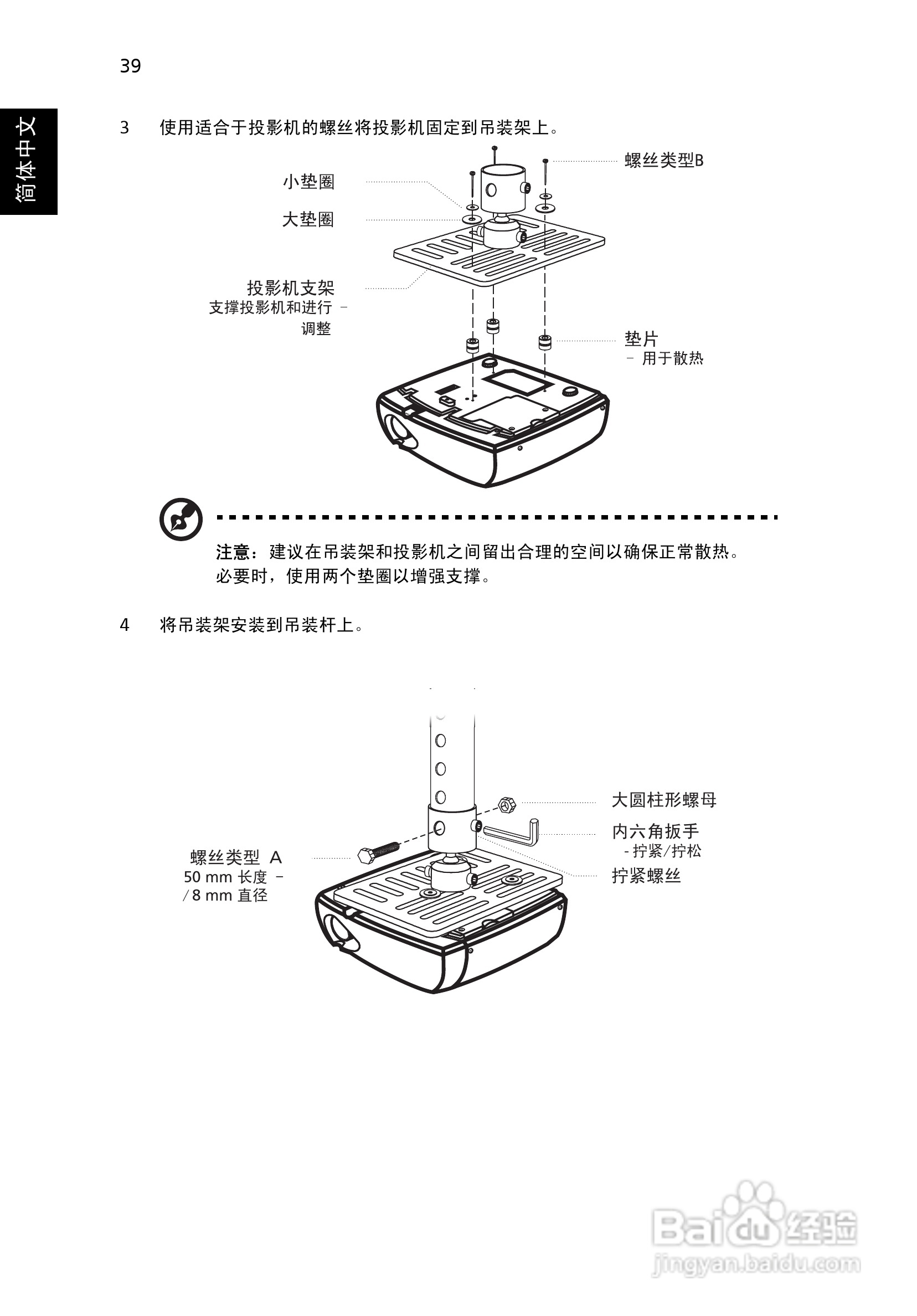 39

简体中文

3 使用适合于投影机的螺丝将投影机固定到吊装架上。

小垫圈

大垫圈

投影机支架
支撑投影机和进行 –
调整

螺丝类型B

垫片
– 用于散热

注意：建议在吊装架和投影机之间留出合理的空间以确保正常散热。必要时，使用两个垫圈以增强支撑。

4 将吊装架安装到吊装杆上。

螺丝类型 A
50 mm 长度 –
/ 8 mm 直径

大圆柱形螺母

内六角扳手
- 拧紧/拧松

拧紧螺丝

Baidu 经验
jingyan.baidu.com