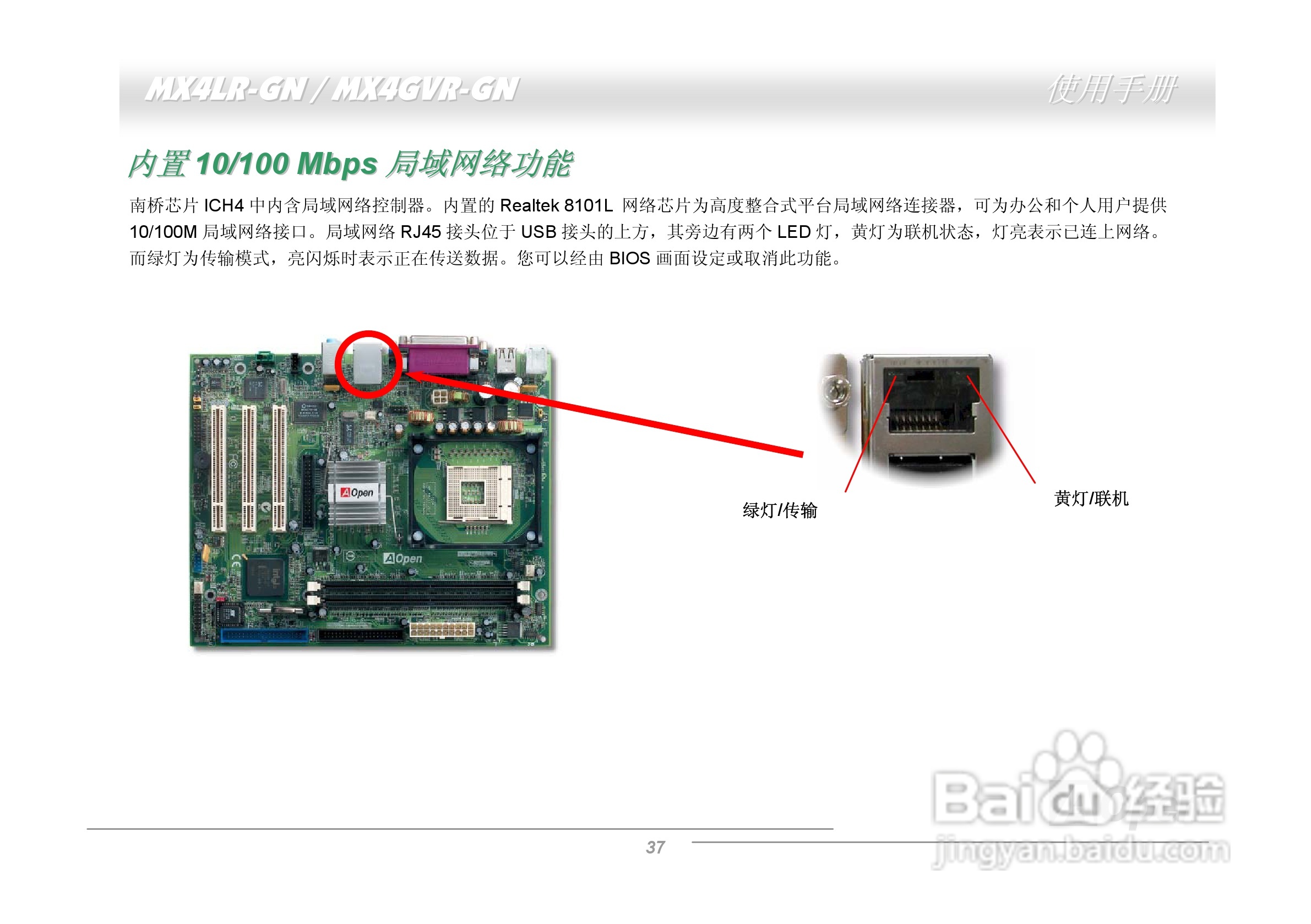 MX4LR-GN / MX4GVR-GN 使用手册

内置 10/100 Mbps 局域网络功能

南桥芯片 ICH4 中内含局域网络控制器。内置的 Realtek 8101L 网络芯片为高度整合式平台局域网络连接器，可为办公和个人用户提供 10/100M 局域网络接口。局域网络 RJ45 接头位于 USB 接头的上方，其旁边有两个 LED 灯，黄灯为联机状态，灯亮表示已连上网络。而绿灯为传输模式，亮闪烁时表示正在传送数据。您可以经由 BIOS 画面设定或取消此功能。

AOpen

AOpen

绿灯/传输

黄灯/联机

37

Baidu 经验
jingyan.baidu.com