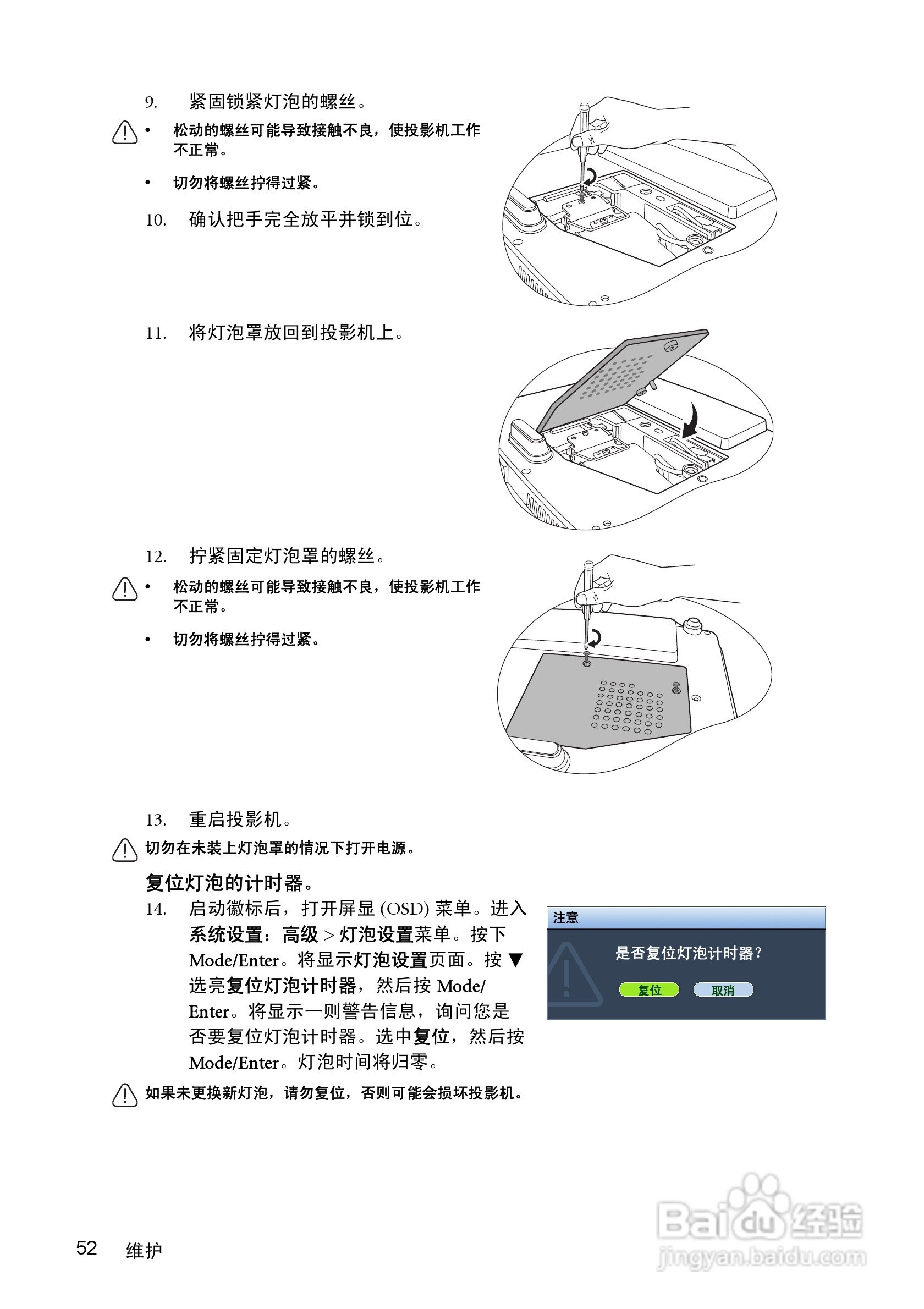 9. 紧固锁紧灯泡的螺丝。

• 松动的螺丝可能导致接触不良，使投影机工作不正常。

• 切勿将螺丝拧得过紧。

10. 确认把手完全放平并锁到位。

11. 将灯泡罩放回到投影机上。

12. 拧紧固定灯泡罩的螺丝。

• 松动的螺丝可能导致接触不良，使投影机工作不正常。

• 切勿将螺丝拧得过紧。

13. 重启投影机。

切勿在未装上灯泡罩的情况下打开电源。

复位灯泡的计时器。

14. 启动徽标后，打开屏显 (OSD) 菜单。进入系统设置：高级 > 灯泡设置菜单。按下 Mode/Enter。将显示灯泡设置页面。按 ▼ 选亮复位灯泡计时器，然后按 Mode/Enter。将显示一则警告信息，询问您是否要复位灯泡计时器。选中复位，然后按 Mode/Enter。灯泡时间将归零。

注意

是否复位灯泡计时器？

复位 取消

如果未更换新灯泡，请勿复位，否则可能会损坏投影机。

52 维护

Baidu 经验
jingyan.baidu.com