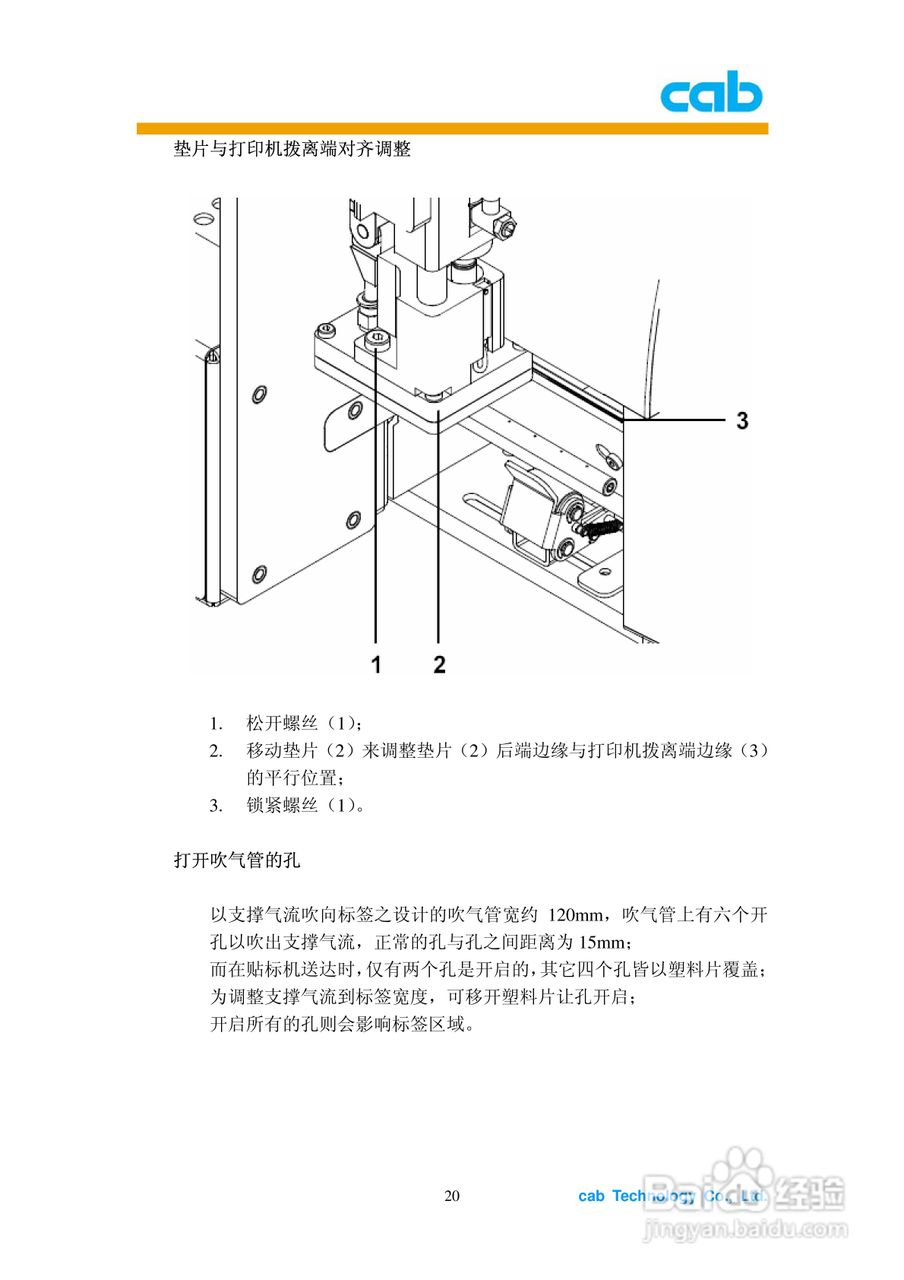 cab

垫片与打印机拨离端对齐调整

3

1 2

1. 松开螺丝（1）；
2. 移动垫片（2）来调整垫片（2）后端边缘与打印机拨离端边缘（3）的平行位置；
3. 锁紧螺丝（1）。

打开吹气管的孔

以支撑气流吹向标签之设计的吹气管宽约 120mm，吹气管上有六个开孔以吹出支撑气流，正常的孔与孔之间距离为 15mm；
而在贴标机送达时，仅有两个孔是开启的，其它四个孔皆以塑料片覆盖；
为调整支撑气流到标签宽度，可移开塑料片让孔开启；
开启所有的孔则会影响标签区域。

20

cab Technology Co., Ltd.

Baidu 经验
jingyan.baidu.com