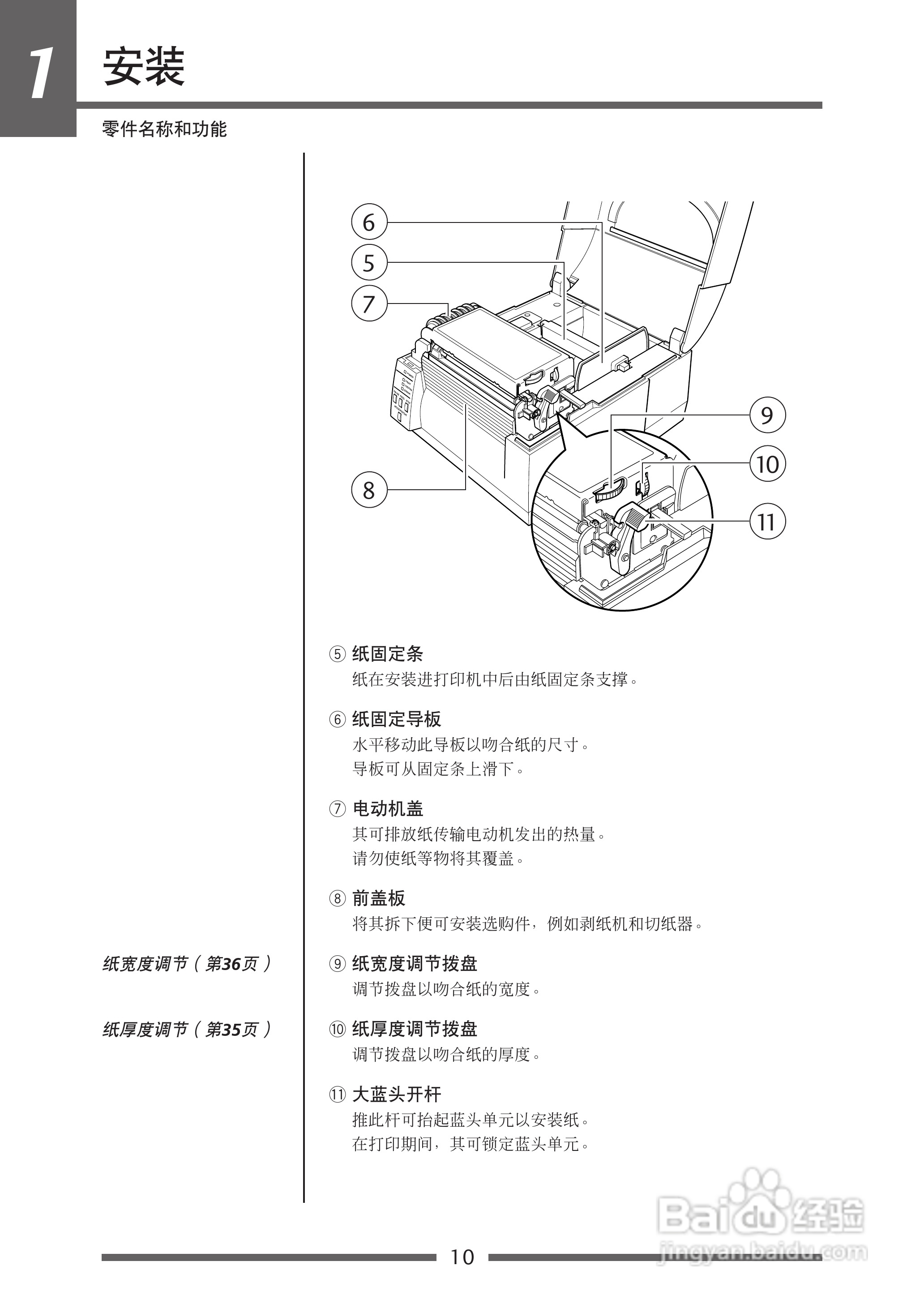 1 安装

零件名称和功能

6
5
7
9
10
8
11

⑤ 纸固定条
纸在安装进打印机中后由纸固定条支撑。

⑥ 纸固定导板
水平移动此导板以吻合纸的尺寸。
导板可从固定条上滑下。

⑦ 电动机盖
其可排放纸传输电动机发出的热量。
请勿使纸等物将其覆盖。

⑧ 前盖板
将其拆下便可安装选购件，例如剥纸机和切纸器。

纸宽度调节（第36页）

⑨ 纸宽度调节拨盘
调节拨盘以吻合纸的宽度。

纸厚度调节（第35页）

⑩ 纸厚度调节拨盘
调节拨盘以吻合纸的厚度。

⑪ 大蓝头开杆
推此杆可抬起蓝头单元以安装纸。
在打印期间，其可锁定蓝头单元。

Baidu 经验
jingyan.baidu.com

10