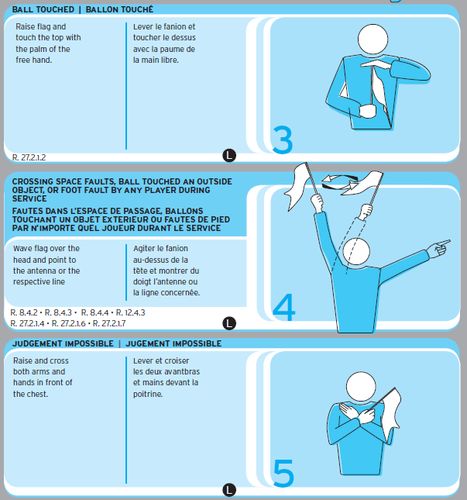 BALL TOUCHED | BALLON TOUCHÉ

Raise flag and touch the top with the palm of the free hand.

Lever le fanion et toucher le dessus avec la paume de la main libre.

3

R. 27.2.1.2

L

CROSSING SPACE FAULTS, BALL TOUCHED AN OUTSIDE OBJECT, OR FOOT FAULT BY ANY PLAYER DURING SERVICE

FAUTES DANS L'ESPACE DE PASSAGE, BALLONS TOUCHANT UN OBJET EXTERIEUR OU FAUTES DE PIED PAR N'IMPORTE QUEL JOUEUR DURANT LE SERVICE

Wave flag over the head and point to the antenna or the respective line

Agiter le fanion au-dessus de la tète et montrer du doigt l'antenne ou la ligne concernée.

4

R. 8.4.2 • R. 8.4.3 • R. 8.4.4 • R. 12.4.3
R. 27.2.1.4 • R. 27.2.1.6 • R. 27.2.1.7

L

JUDGEMENT IMPOSSIBLE | JUGEMENT IMPOSSIBLE

Raise and cross both arms and hands in front of the chest.

Lever et croiser les deux avantbras et mains devant la poitrine.

5

L