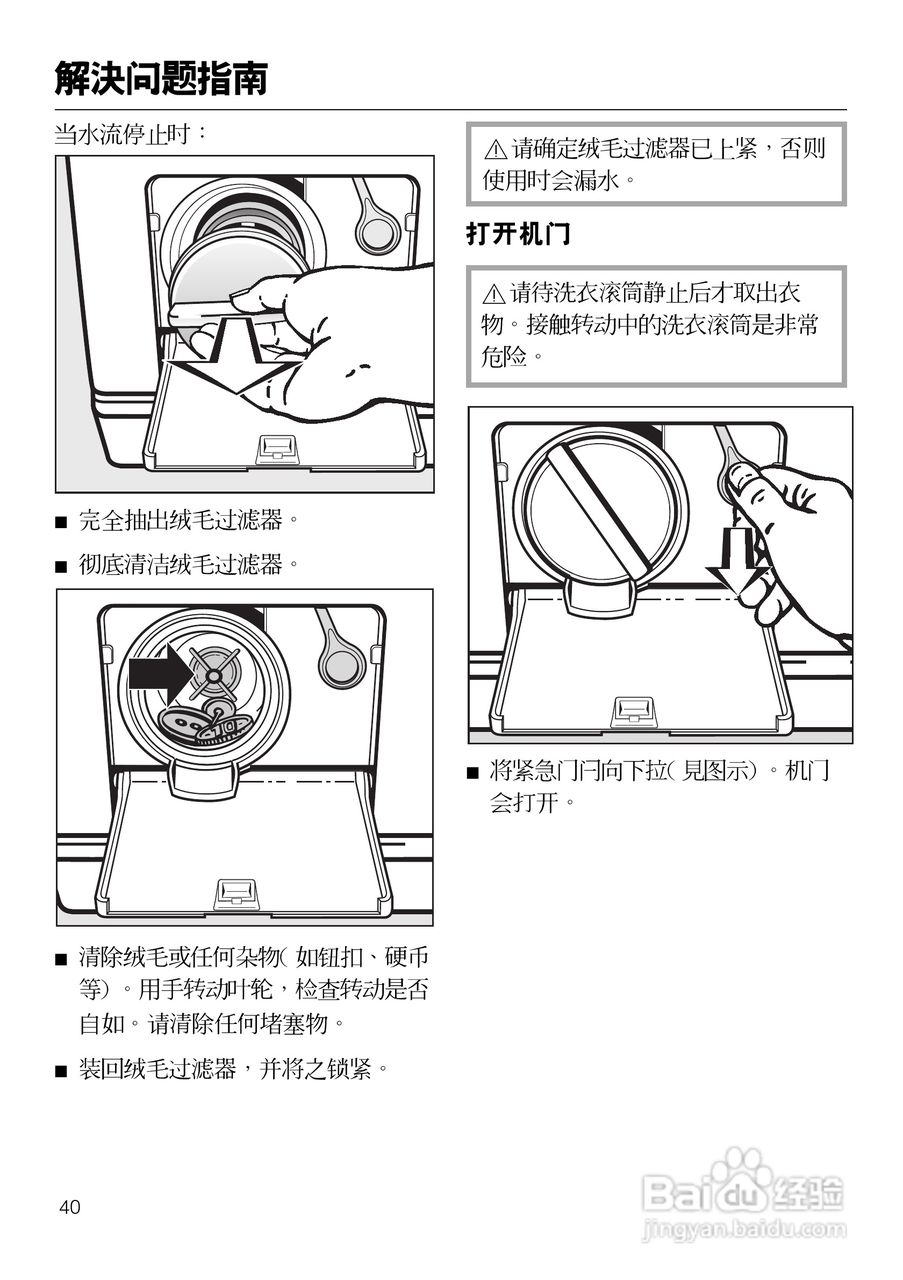 解决问题指南

当水流停止时：

■ 完全抽出绒毛过滤器。

■ 彻底清洁绒毛过滤器。

■ 清除绒毛或任何杂物（如钮扣、硬币等）。用手转动叶轮，检查转动是否自如。请清除任何堵塞物。

■ 装回绒毛过滤器，并将之锁紧。

⚠ 请确定绒毛过滤器已上紧，否则使用时会漏水。

打开机门

⚠ 请待洗衣滚筒静止后才取出衣物。接触转动中的洗衣滚筒是非常危险。

■ 将紧急门闩向下拉（见图示）。机门会打开。

40

Baidu 经验
jingyan.baidu.com