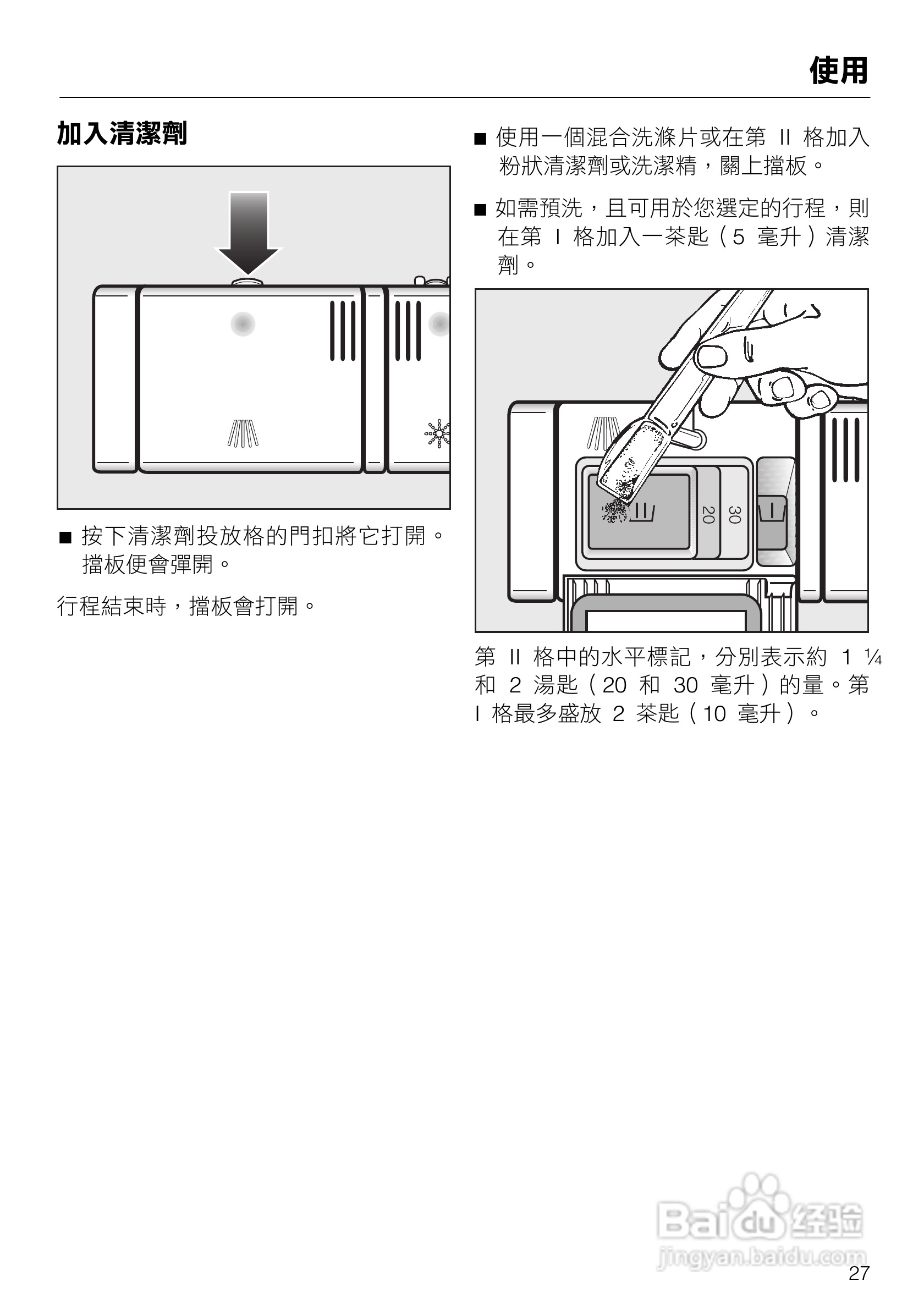 使用

加入清潔劑

■ 按下清潔劑投放格的門扣將它打開。擋板便會彈開。

行程結束時，擋板會打開。

■ 使用一個混合洗滌片或在第 II 格加入粉狀清潔劑或洗潔精，關上擋板。

■ 如需預洗，且可用於您選定的行程，則在第 I 格加入一茶匙（5 毫升）清潔劑。

II
20
30
I

第 II 格中的水平標記，分別表示約 1 ¼ 和 2 湯匙（20 和 30 毫升）的量。第 I 格最多盛放 2 茶匙（10 毫升）。

Baidu 经验
jingyan.baidu.com

27