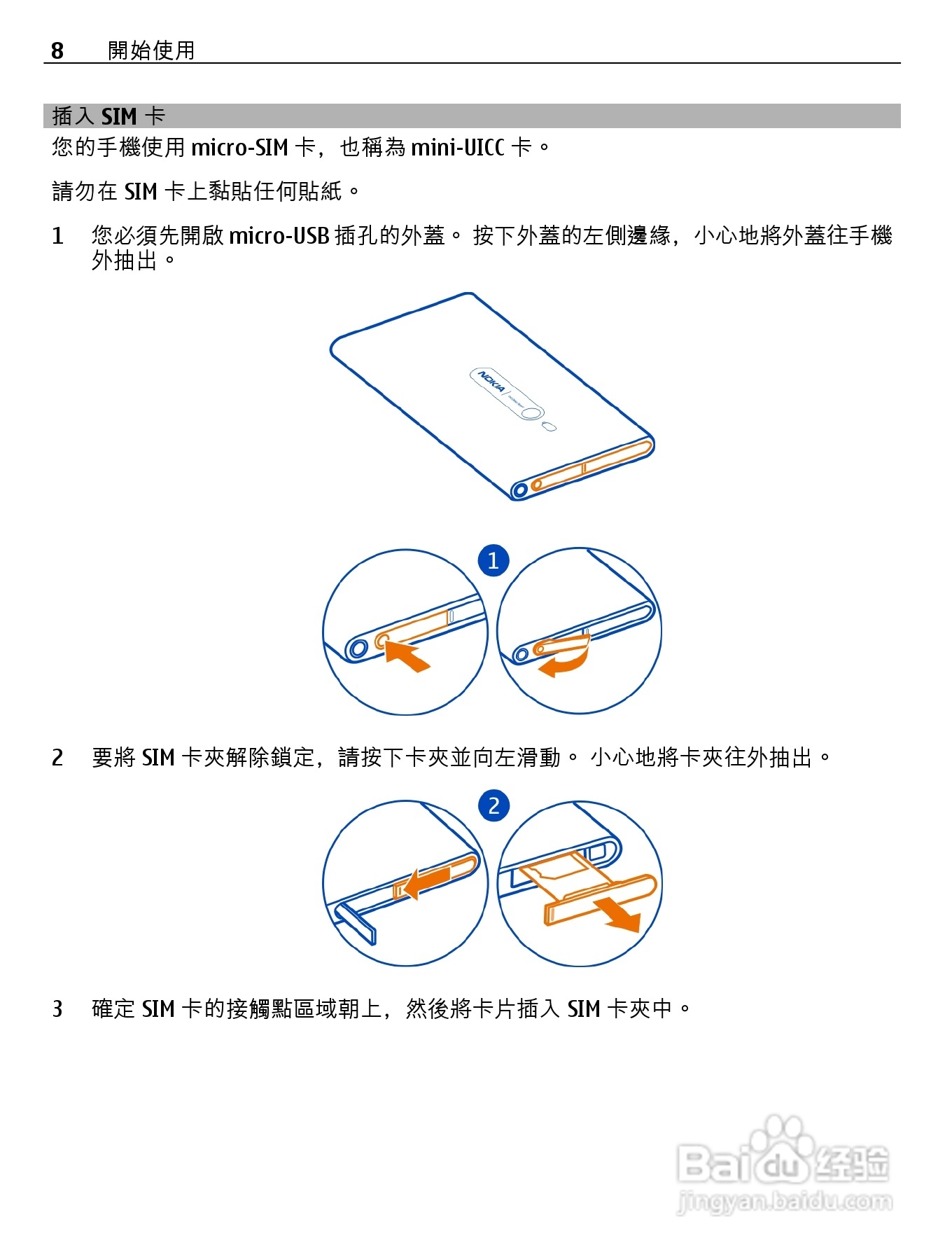 8 開始使用

插入 SIM 卡

您的手機使用 micro-SIM 卡，也稱為 mini-UICC 卡。

請勿在 SIM 卡上黏貼任何貼紙。

1 您必須先開啟 micro-USB 插孔的外蓋。 按下外蓋的左側邊緣，小心地將外蓋往手機外抽出。

NOKIA

1

2 要將 SIM 卡夾解除鎖定，請按下卡夾並向左滑動。 小心地將卡夾往外抽出。

2

3 確定 SIM 卡的接觸點區域朝上，然後將卡片插入 SIM 卡夾中。

Baidu 经验
jingyan.baidu.com