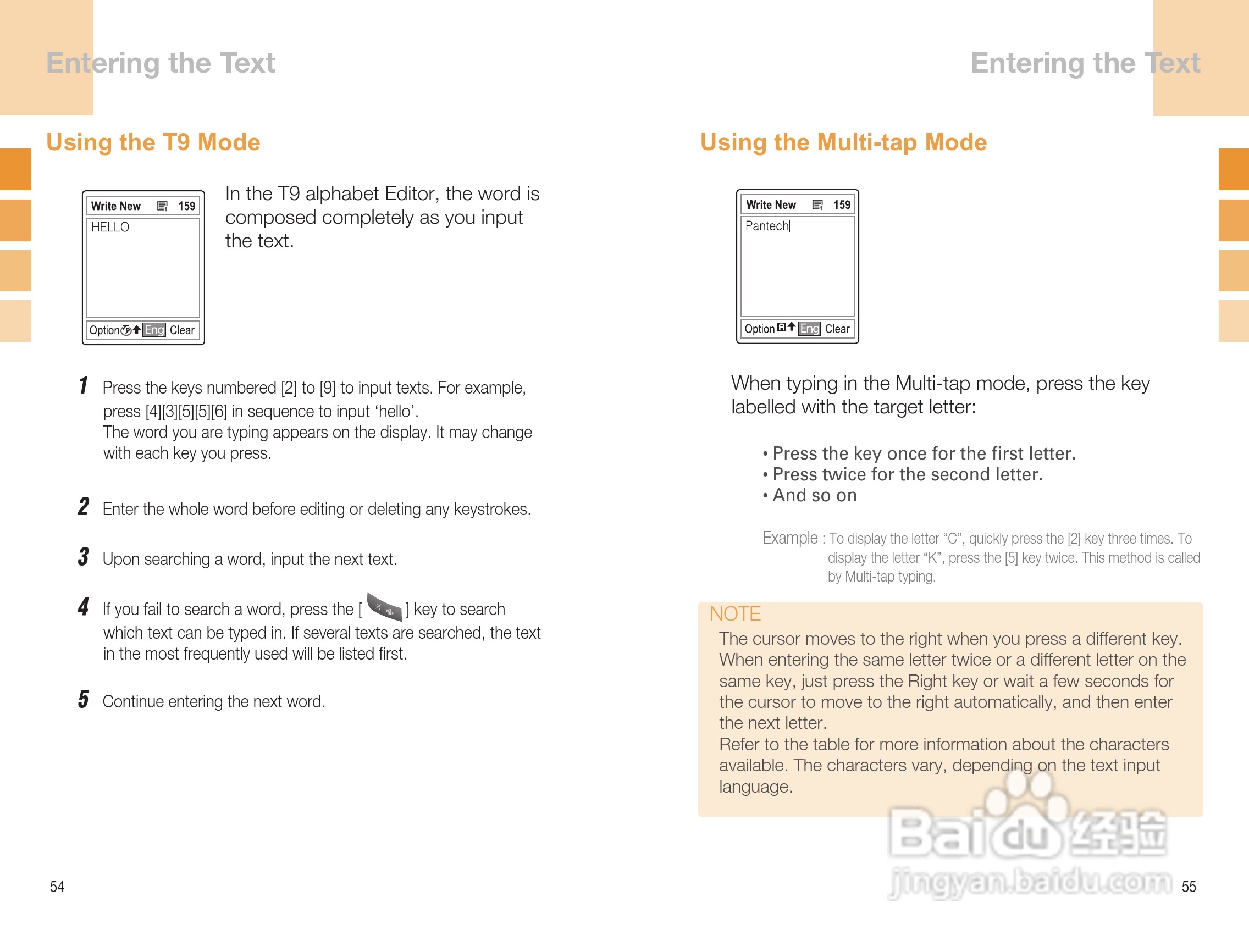 Entering the Text

Using the T9 Mode

Write New 159
HELLO
Option Eng Clear

In the T9 alphabet Editor, the word is composed completely as you input the text.

1 Press the keys numbered [2] to [9] to input texts. For example, press [4][3][5][5][6] in sequence to input ‘hello’.
The word you are typing appears on the display. It may change with each key you press.

2 Enter the whole word before editing or deleting any keystrokes.

3 Upon searching a word, input the next text.

4 If you fail to search a word, press the [ ] key to search which text can be typed in. If several texts are searched, the text in the most frequently used will be listed first.

5 Continue entering the next word.

54

Entering the Text

Using the Multi-tap Mode

Write New 159
Pantech
Option Eng Clear

When typing in the Multi-tap mode, press the key labelled with the target letter:

• Press the key once for the first letter.
• Press twice for the second letter.
• And so on

Example : To display the letter “C”, quickly press the [2] key three times. To display the letter “K”, press the [5] key twice. This method is called by Multi-tap typing.

NOTE
The cursor moves to the right when you press a different key. When entering the same letter twice or a different letter on the same key, just press the Right key or wait a few seconds for the cursor to move to the right automatically, and then enter the next letter.
Refer to the table for more information about the characters available. The characters vary, depending on the text input language.

Baidu经验
jingyan.baidu.com

55