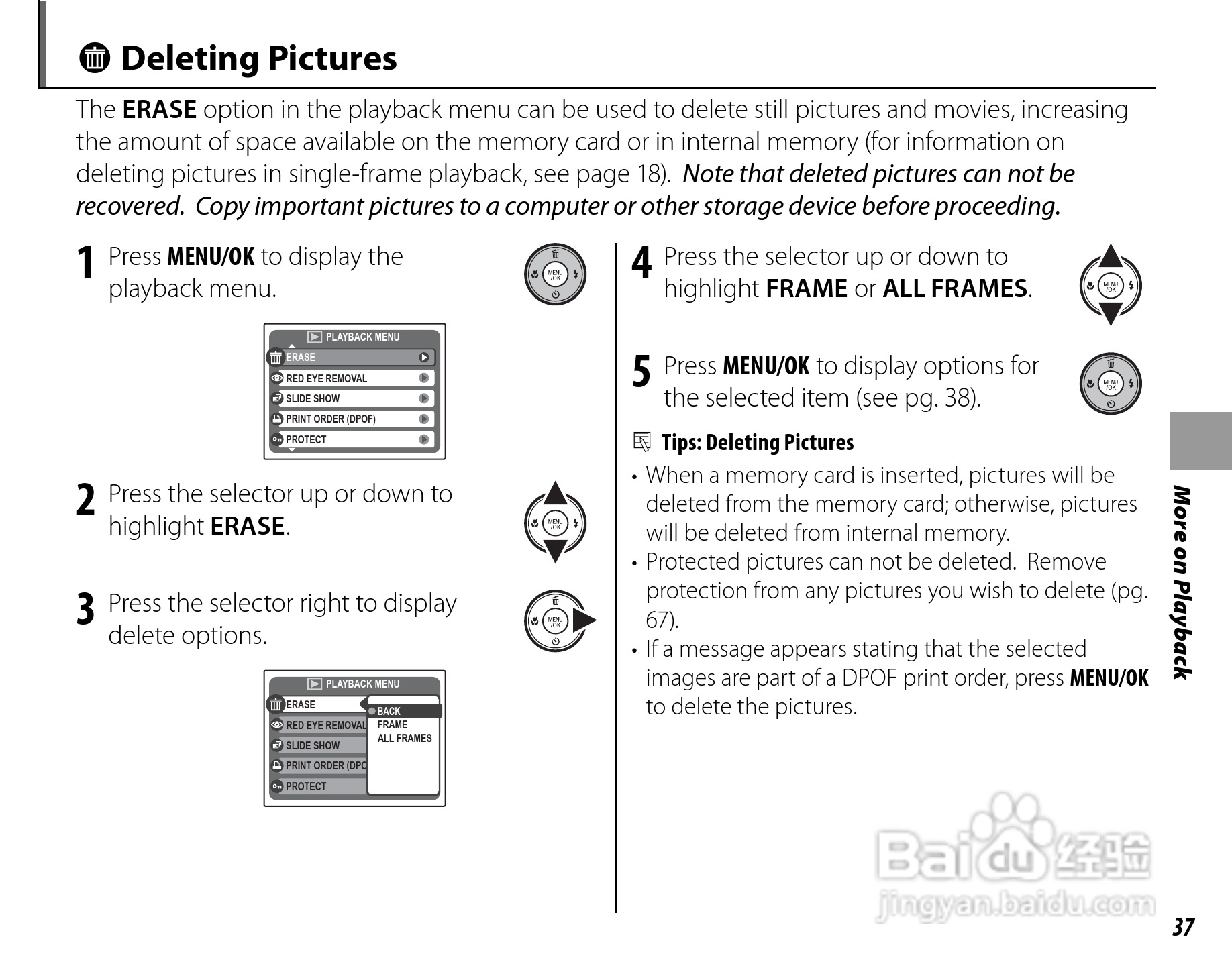 Deleting Pictures

The ERASE option in the playback menu can be used to delete still pictures and movies, increasing the amount of space available on the memory card or in internal memory (for information on deleting pictures in single-frame playback, see page 18). Note that deleted pictures can not be recovered. Copy important pictures to a computer or other storage device before proceeding.

1 Press MENU/OK to display the playback menu.

MENU /OK

PLAYBACK MENU
ERASE
RED EYE REMOVAL
SLIDE SHOW
PRINT ORDER (DPOF)
PROTECT

2 Press the selector up or down to highlight ERASE.

MENU /OK

3 Press the selector right to display delete options.

MENU /OK

PLAYBACK MENU
ERASE
RED EYE REMOVAL
SLIDE SHOW
PRINT ORDER (DPO
PROTECT
BACK
FRAME
ALL FRAMES

4 Press the selector up or down to highlight FRAME or ALL FRAMES.

MENU /OK

5 Press MENU/OK to display options for the selected item (see pg. 38).

MENU /OK

Tips: Deleting Pictures
• When a memory card is inserted, pictures will be deleted from the memory card; otherwise, pictures will be deleted from internal memory.
• Protected pictures can not be deleted. Remove protection from any pictures you wish to delete (pg. 67).
• If a message appears stating that the selected images are part of a DPOF print order, press MENU/OK to delete the pictures.

More on Playback

Baidu 经验
jingyan.baidu.com

37