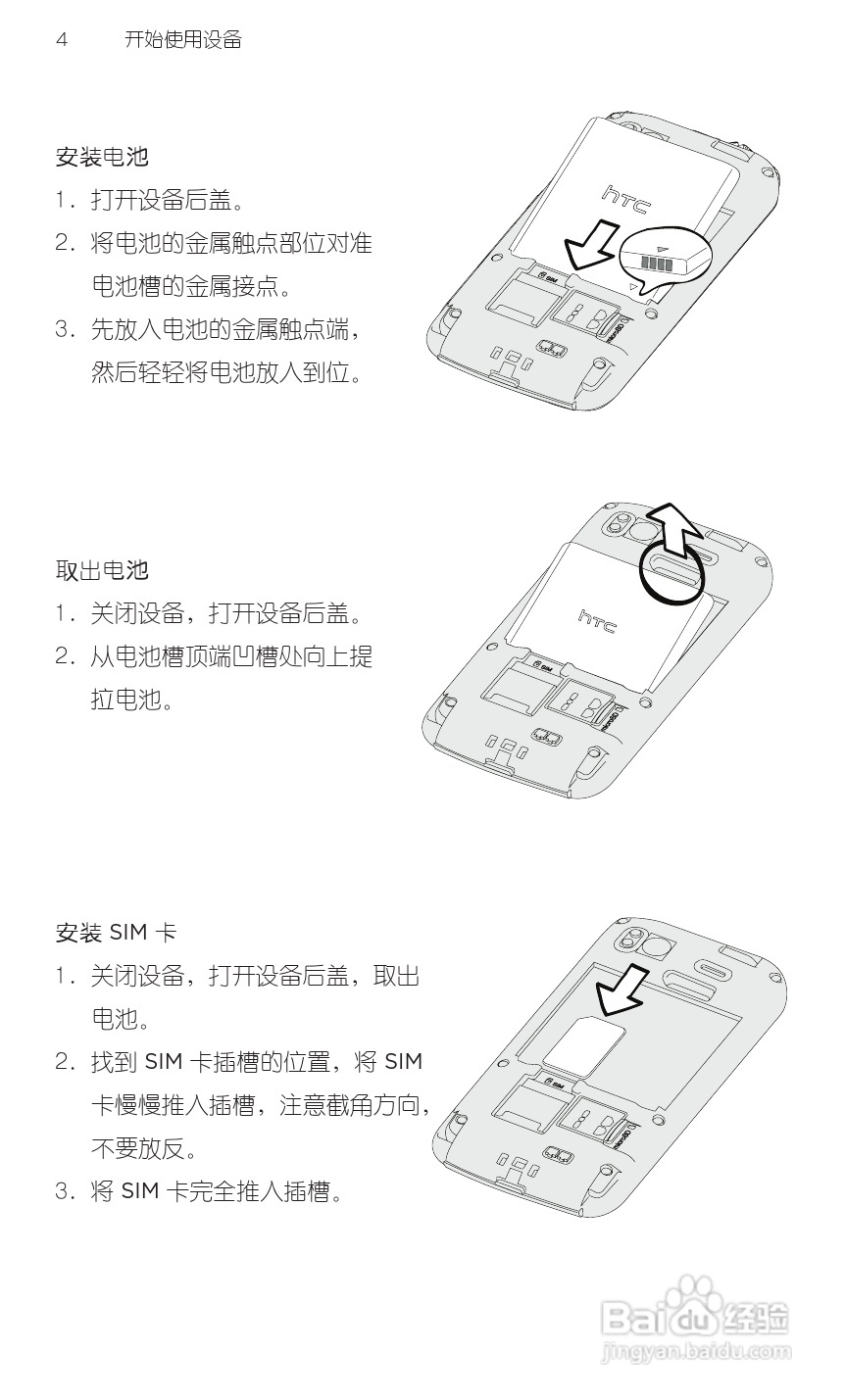 4 开始使用设备

安装电池

1. 打开设备后盖。
2. 将电池的金属触点部位对准电池槽的金属接点。
3. 先放入电池的金属触点端，然后轻轻将电池放入到位。

htc
SIM
microSD

取出电池

1. 关闭设备，打开设备后盖。
2. 从电池槽顶端凹槽处向上提拉电池。

htc
SIM
microSD

安装 SIM 卡

1. 关闭设备，打开设备后盖，取出电池。
2. 找到 SIM 卡插槽的位置，将 SIM 卡慢慢推入插槽，注意截角方向，不要放反。
3. 将 SIM 卡完全推入插槽。

SIM

Baidu 经验
jingyan.baidu.com