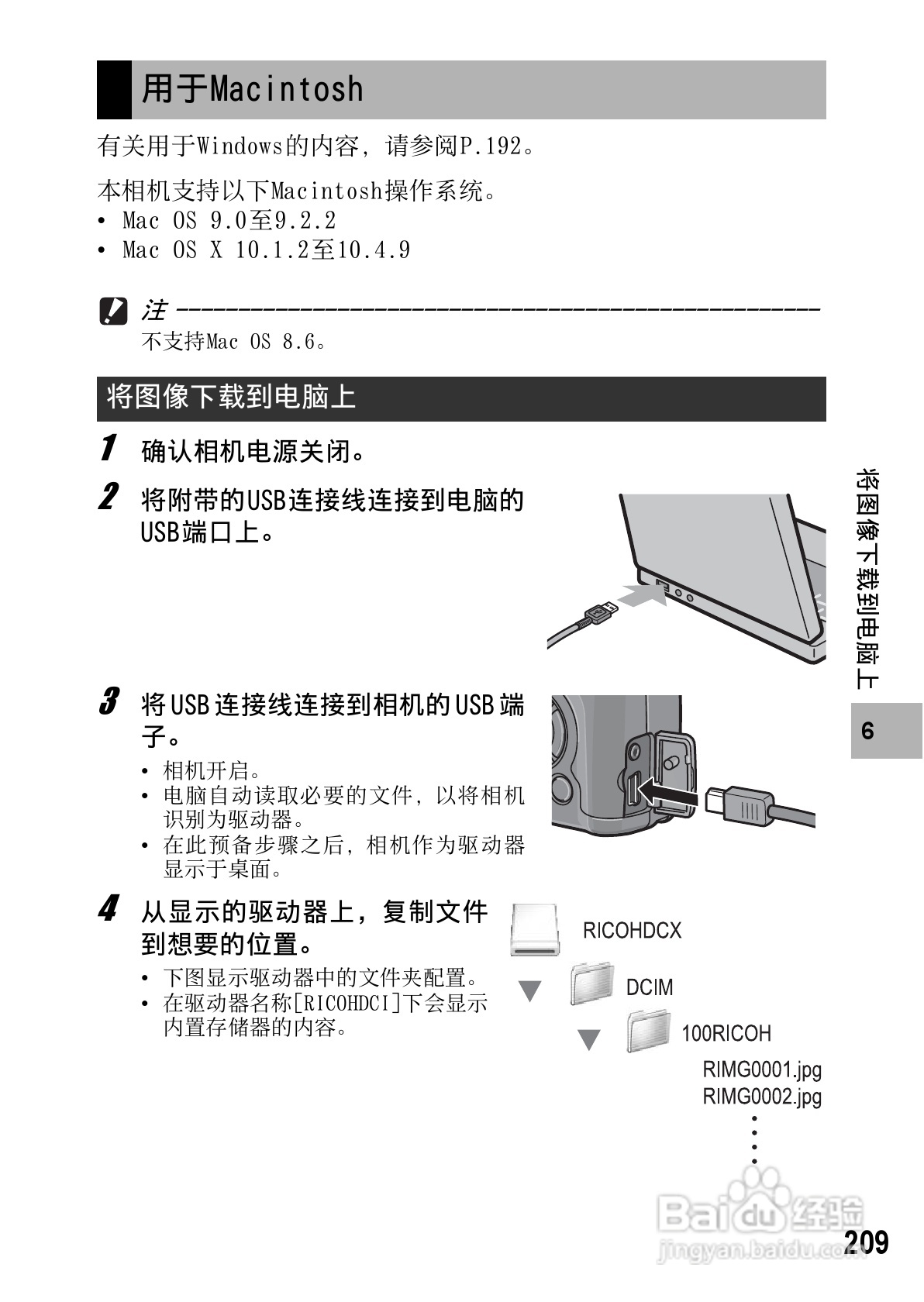 用于Macintosh

有关用于Windows的内容，请参阅P.192。

本相机支持以下Macintosh操作系统。
• Mac OS 9.0至9.2.2
• Mac OS X 10.1.2至10.4.9

注
不支持Mac OS 8.6。

将图像下载到电脑上

1 确认相机电源关闭。

2 将附带的USB连接线连接到电脑的USB端口上。

3 将USB连接线连接到相机的USB端子。
• 相机开启。
• 电脑自动读取必要的文件，以将相机识别为驱动器。
• 在此预备步骤之后，相机作为驱动器显示于桌面。

4 从显示的驱动器上，复制文件到想要的位置。
• 下图显示驱动器中的文件夹配置。
• 在驱动器名称[RICOHDCI]下会显示内置存储器的内容。

RICOHDCX
DCIM
100RICOH
RIMG0001.jpg
RIMG0002.jpg

将图像下载到电脑上

6

Baidu经验
jingyan.baidu.com

209