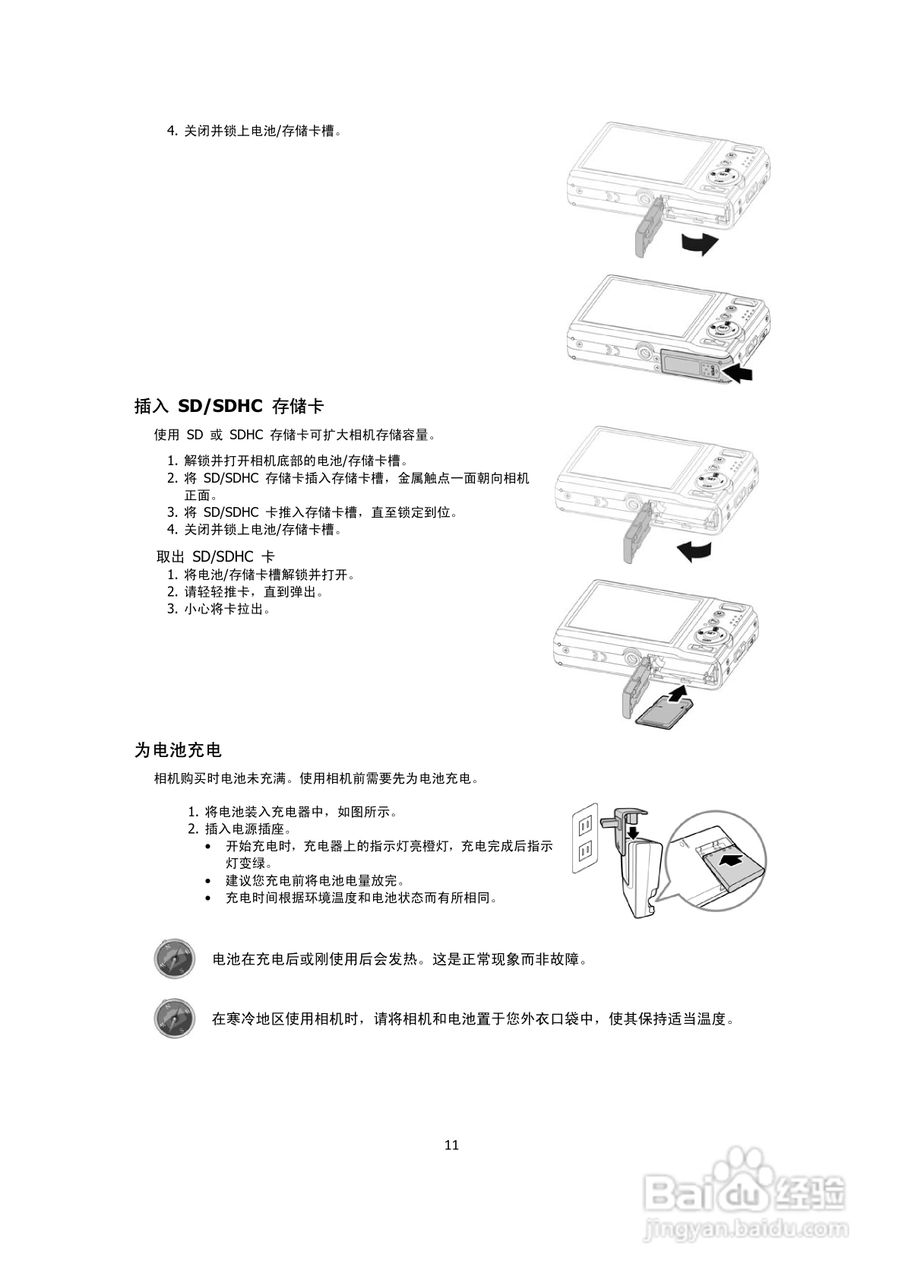 4. 关闭并锁上电池/存储卡槽。

插入 SD/SDHC 存储卡

使用 SD 或 SDHC 存储卡可扩大相机存储容量。

1. 解锁并打开相机底部的电池/存储卡槽。
2. 将 SD/SDHC 存储卡插入存储卡槽，金属触点一面朝向相机正面。
3. 将 SD/SDHC 卡推入存储卡槽，直至锁定到位。
4. 关闭并锁上电池/存储卡槽。

取出 SD/SDHC 卡
1. 将电池/存储卡槽解锁并打开。
2. 请轻轻推卡，直到弹出。
3. 小心将卡拉出。

为电池充电

相机购买时电池未充满。使用相机前需要先为电池充电。

1. 将电池装入充电器中，如图所示。
2. 插入电源插座。
• 开始充电时，充电器上的指示灯亮橙灯，充电完成后指示灯变绿。
• 建议您充电前将电池电量放完。
• 充电时间根据环境温度和电池状态而有所相同。

电池在充电后或刚使用后会发热。这是正常现象而非故障。

在寒冷地区使用相机时，请将相机和电池置于您外衣口袋中，使其保持适当温度。

11

Baidu 经验
jingyan.baidu.com