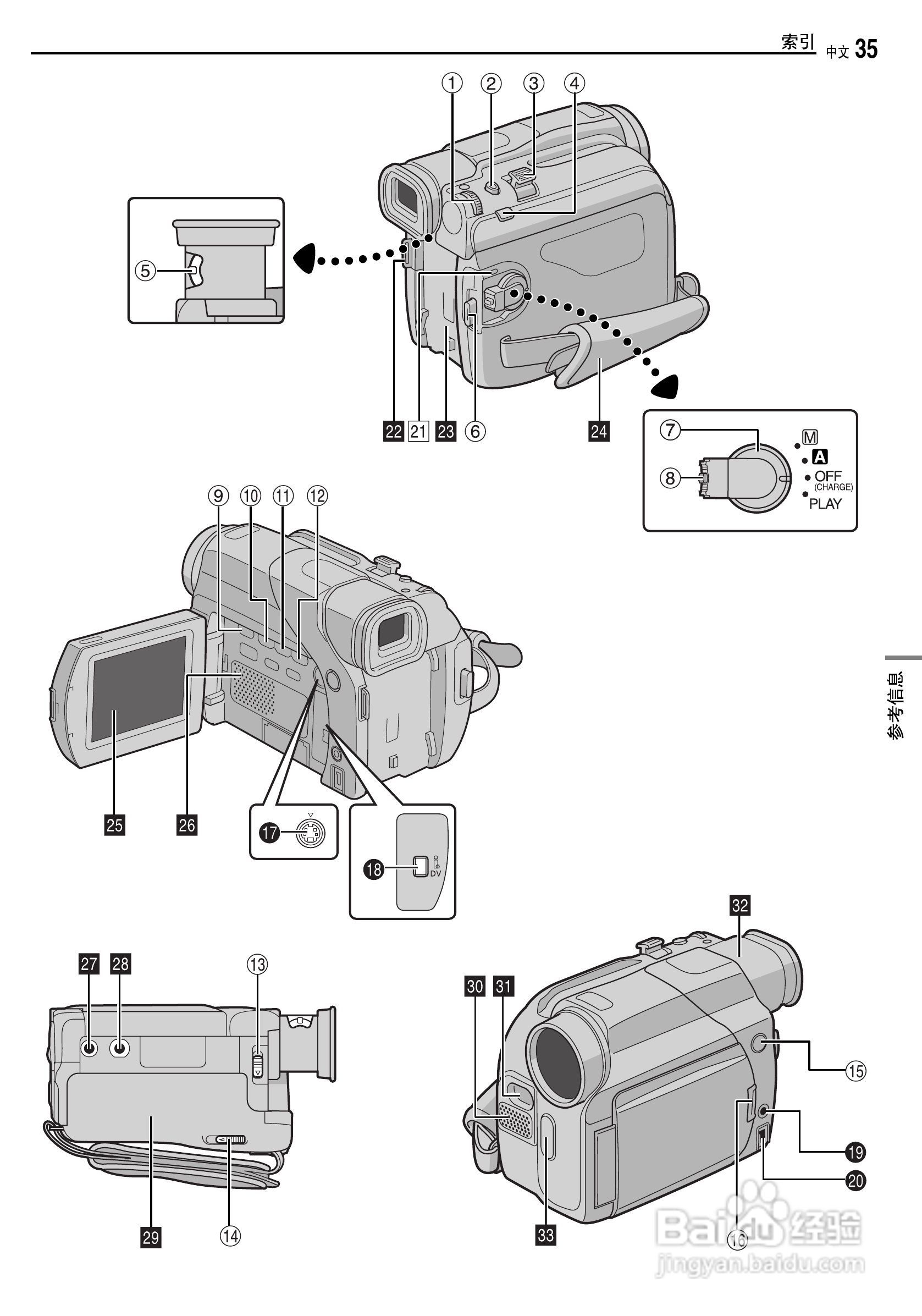 索引 中文 35

① ② ③ ④

⑤

22 21 23 ⑥ 24

⑦ ⑧ M A OFF (CHARGE) PLAY

⑨ ⑩ ⑪ ⑫

25 26

⑰ ⑱ DV

参考信息

27 28 ⑬

29 ⑭

32

30 31

⑮

⑲

⑳

33 ⑯

Baidu 经验
jingyan.baidu.com