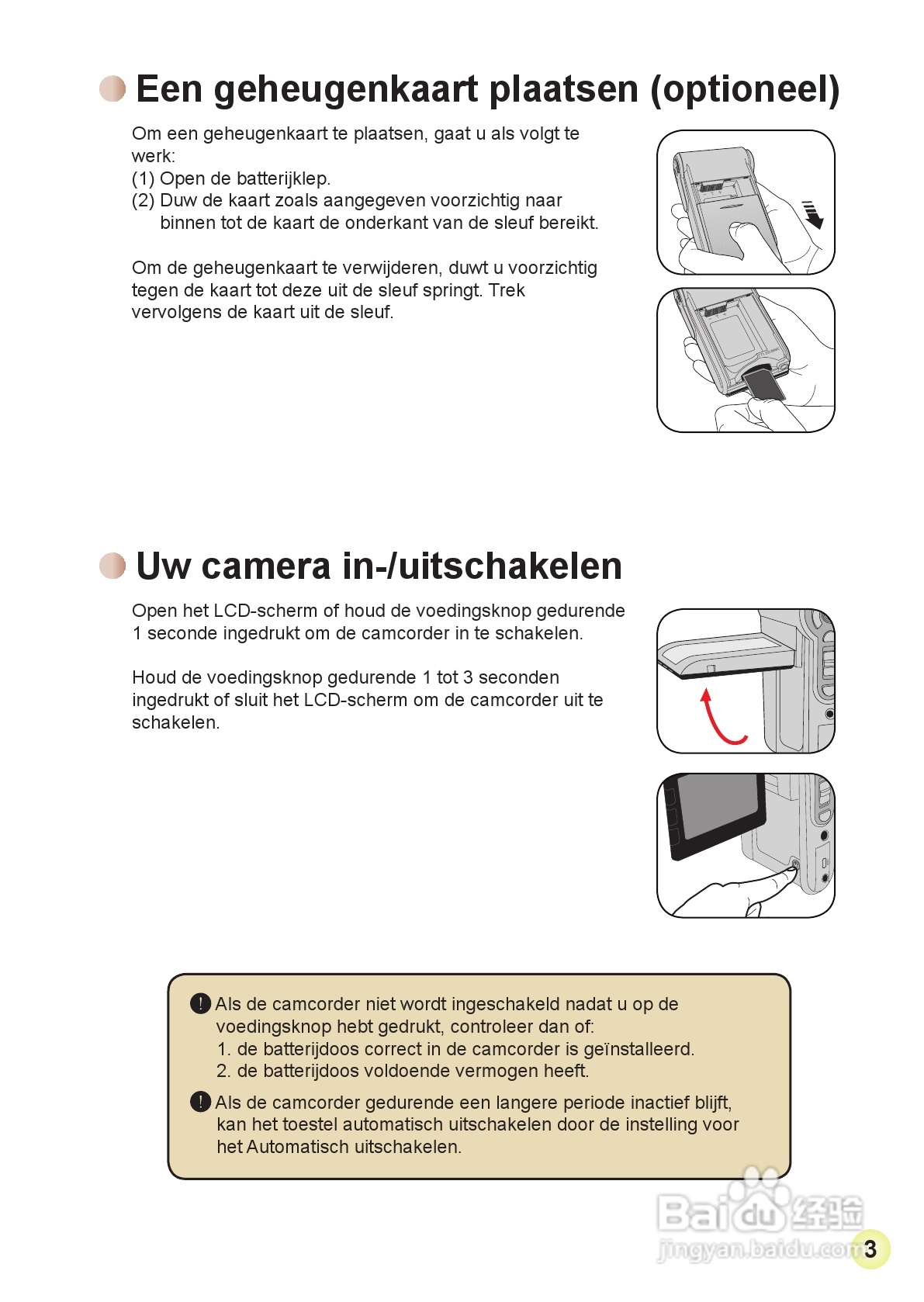 Een geheugenkaart plaatsen (optioneel)

Om een geheugenkaart te plaatsen, gaat u als volgt te werk:
(1) Open de batterijklep.
(2) Duw de kaart zoals aangegeven voorzichtig naar binnen tot de kaart de onderkant van de sleuf bereikt.

Om de geheugenkaart te verwijderen, duwt u voorzichtig tegen de kaart tot deze uit de sleuf springt. Trek vervolgens de kaart uit de sleuf.

Uw camera in-/uitschakelen

Open het LCD-scherm of houd de voedingsknop gedurende 1 seconde ingedrukt om de camcorder in te schakelen.

Houd de voedingsknop gedurende 1 tot 3 seconden ingedrukt of sluit het LCD-scherm om de camcorder uit te schakelen.

Als de camcorder niet wordt ingeschakeld nadat u op de voedingsknop hebt gedrukt, controleer dan of:
1. de batterijdoos correct in de camcorder is geïnstalleerd.
2. de batterijdoos voldoende vermogen heeft.

Als de camcorder gedurende een langere periode inactief blijft, kan het toestel automatisch uitschakelen door de instelling voor het Automatisch uitschakelen.

Baidu 经验
jingyan.baidu.com

3