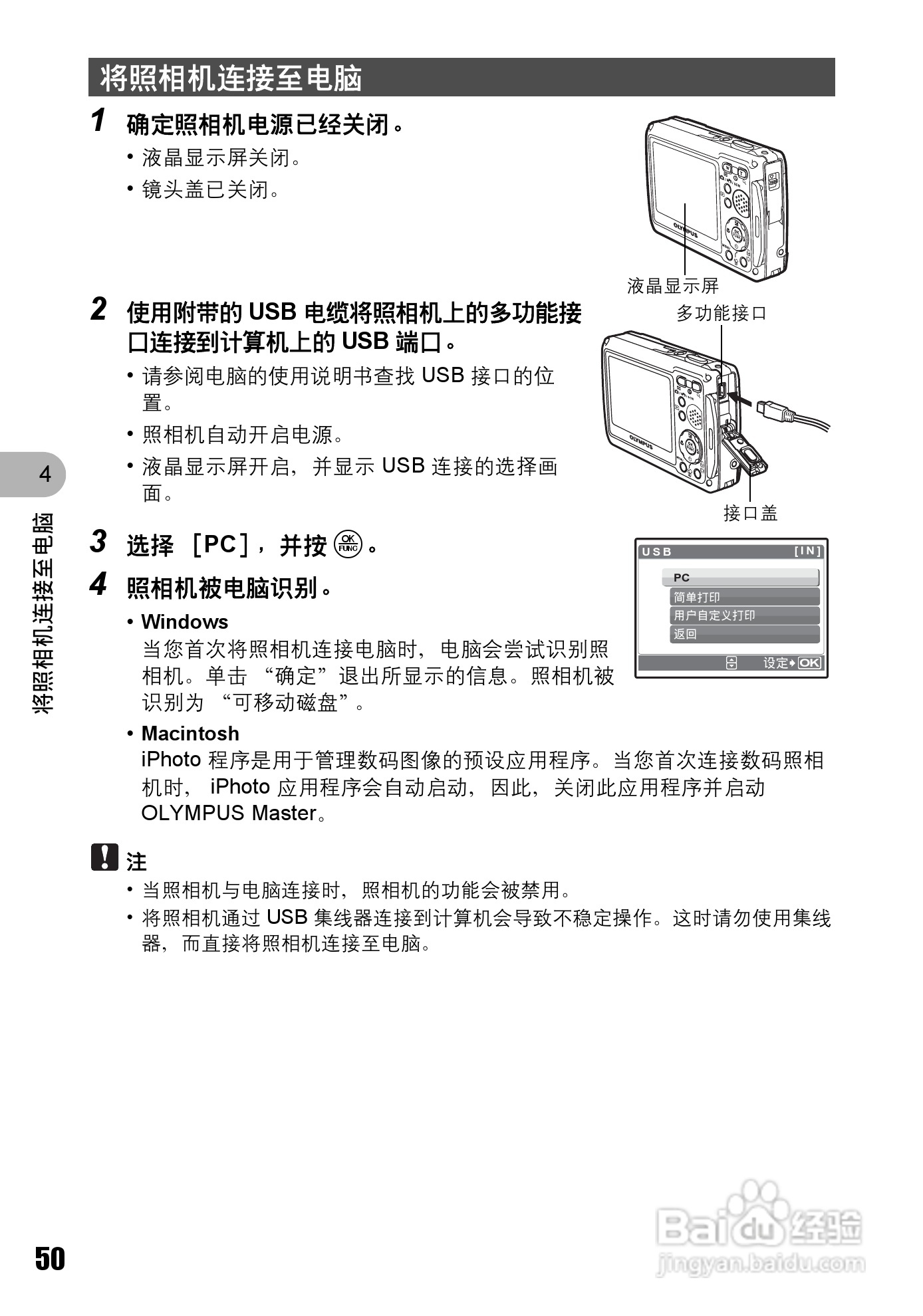 将照相机连接至电脑

1 确定照相机电源已经关闭。

• 液晶显示屏关闭。

• 镜头盖已关闭。

OLYMPUS

液晶显示屏

2 使用附带的 USB 电缆将照相机上的多功能接口连接到计算机上的 USB 端口。

• 请参阅电脑的使用说明书查找 USB 接口的位置。

• 照相机自动开启电源。

• 液晶显示屏开启，并显示 USB 连接的选择画面。

多功能接口

OLYMPUS

接口盖

3 选择 ［PC］，并按 OK FUNC。

4 照相机被电脑识别。

USB [IN]
PC
简单打印
用户自定义打印
返回
设定 OK

• Windows
当您首次将照相机连接电脑时，电脑会尝试识别照相机。单击 “确定”退出所显示的信息。照相机被识别为 “可移动磁盘”。

• Macintosh
iPhoto 程序是用于管理数码图像的预设应用程序。当您首次连接数码照相机时， iPhoto 应用程序会自动启动，因此，关闭此应用程序并启动 OLYMPUS Master。

注

• 当照相机与电脑连接时，照相机的功能会被禁用。

• 将照相机通过 USB 集线器连接到计算机会导致不稳定操作。这时请勿使用集线器，而直接将照相机连接至电脑。

4

将照相机连接至电脑

50

Baidu 经验
jingyan.baidu.com