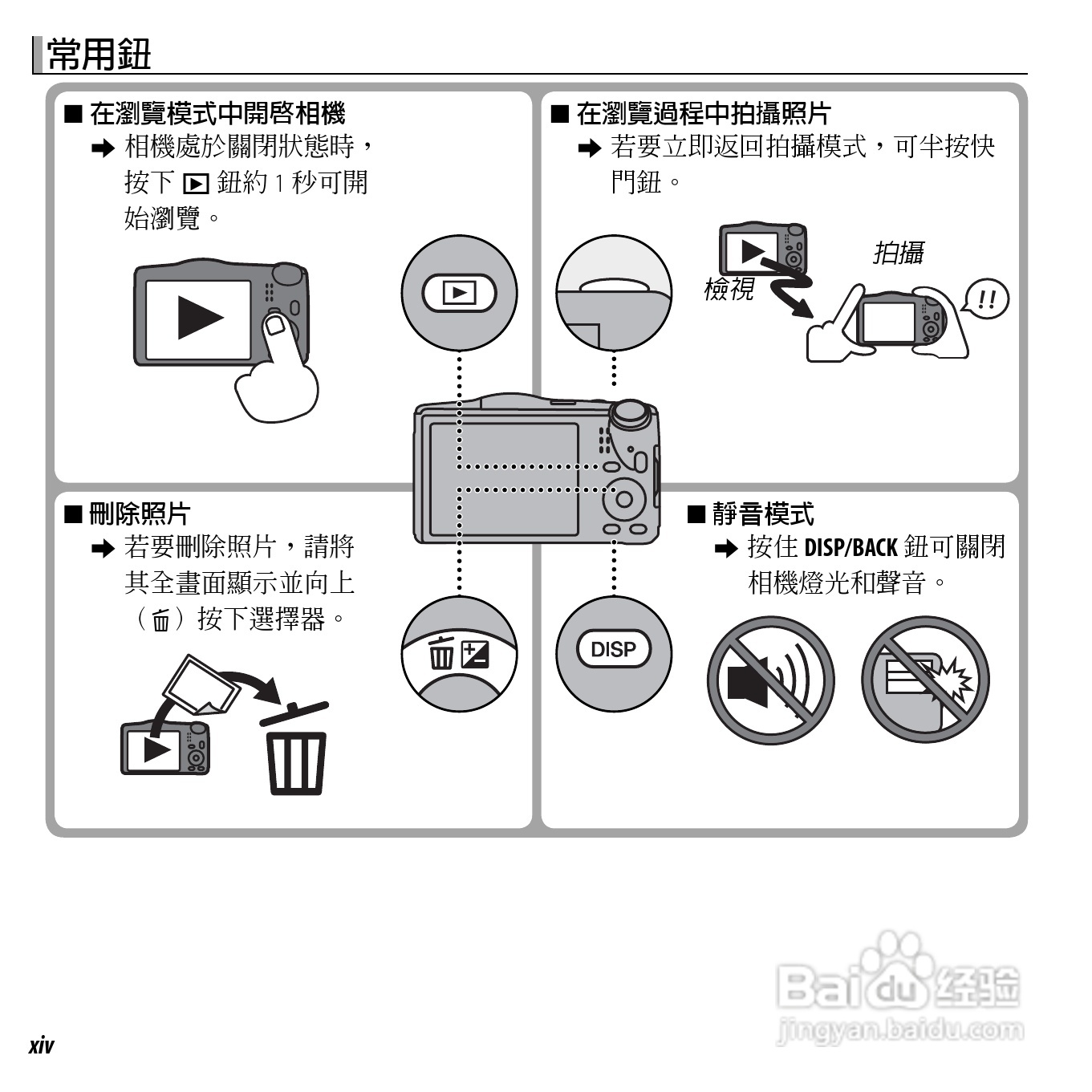 常用鈕

■ 在瀏覽模式中開啓相機
➡ 相機處於關閉狀態時，按下 ▶ 鈕約 1 秒可開始瀏覽。

■ 在瀏覽過程中拍攝照片
➡ 若要立即返回拍攝模式，可半按快門鈕。

檢視

拍攝

!!

■ 刪除照片
➡ 若要刪除照片，請將其全畫面顯示並向上（🗑）按下選擇器。

DISP

■ 靜音模式
➡ 按住 DISP/BACK 鈕可關閉相機燈光和聲音。

Baidu 经验
jingyan.baidu.com

xiv