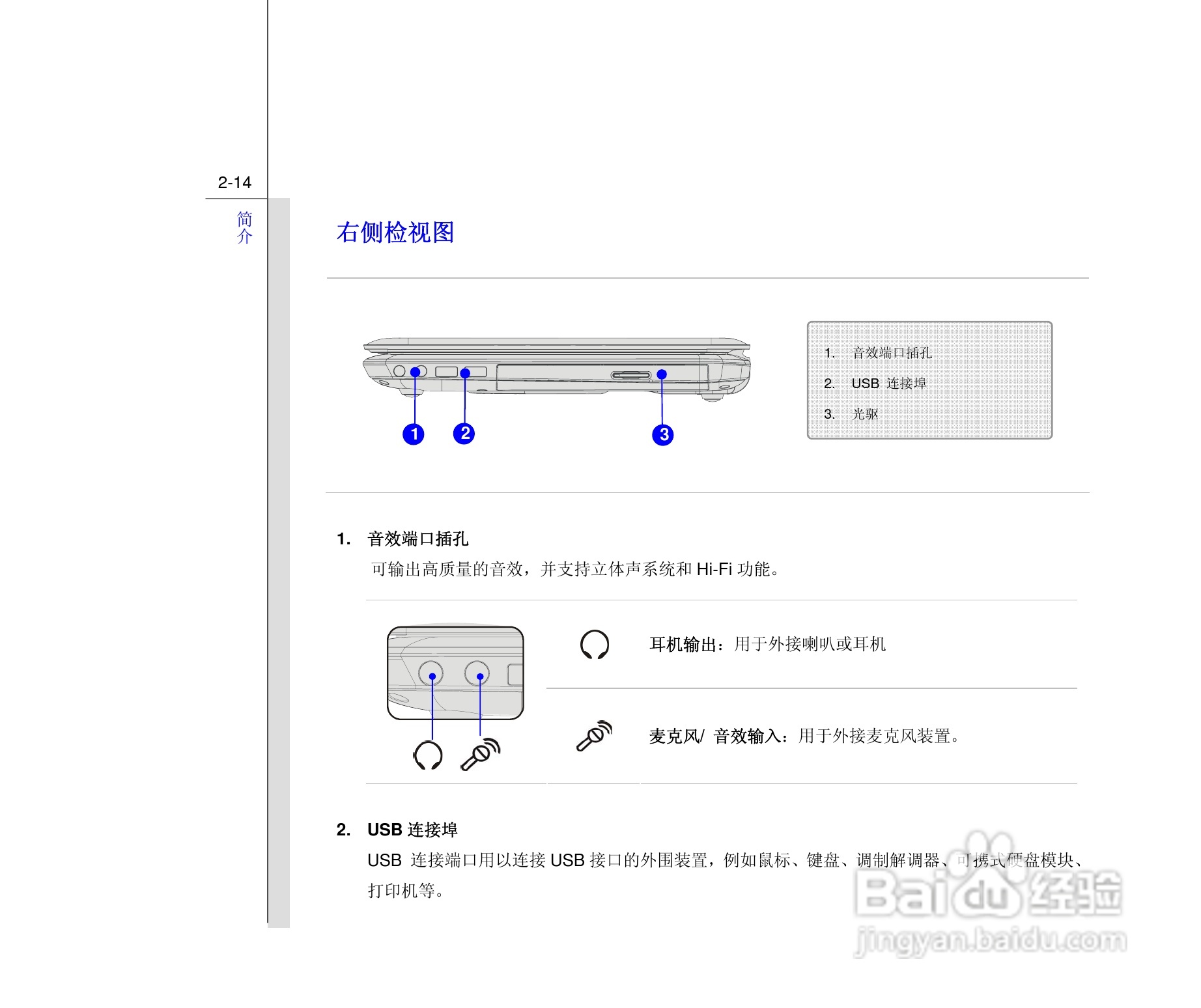 2-14

简介

右侧检视图

1
2
3

1. 音效端口插孔
2. USB 连接埠
3. 光驱

1. 音效端口插孔
可输出高质量的音效，并支持立体声系统和 Hi-Fi 功能。

耳机输出：用于外接喇叭或耳机

麦克风/ 音效输入：用于外接麦克风装置。

2. USB 连接埠
USB 连接端口用以连接 USB 接口的外围装置，例如鼠标、键盘、调制解调器、可携式硬盘模块、打印机等。

Baidu 经验
jingyan.baidu.com