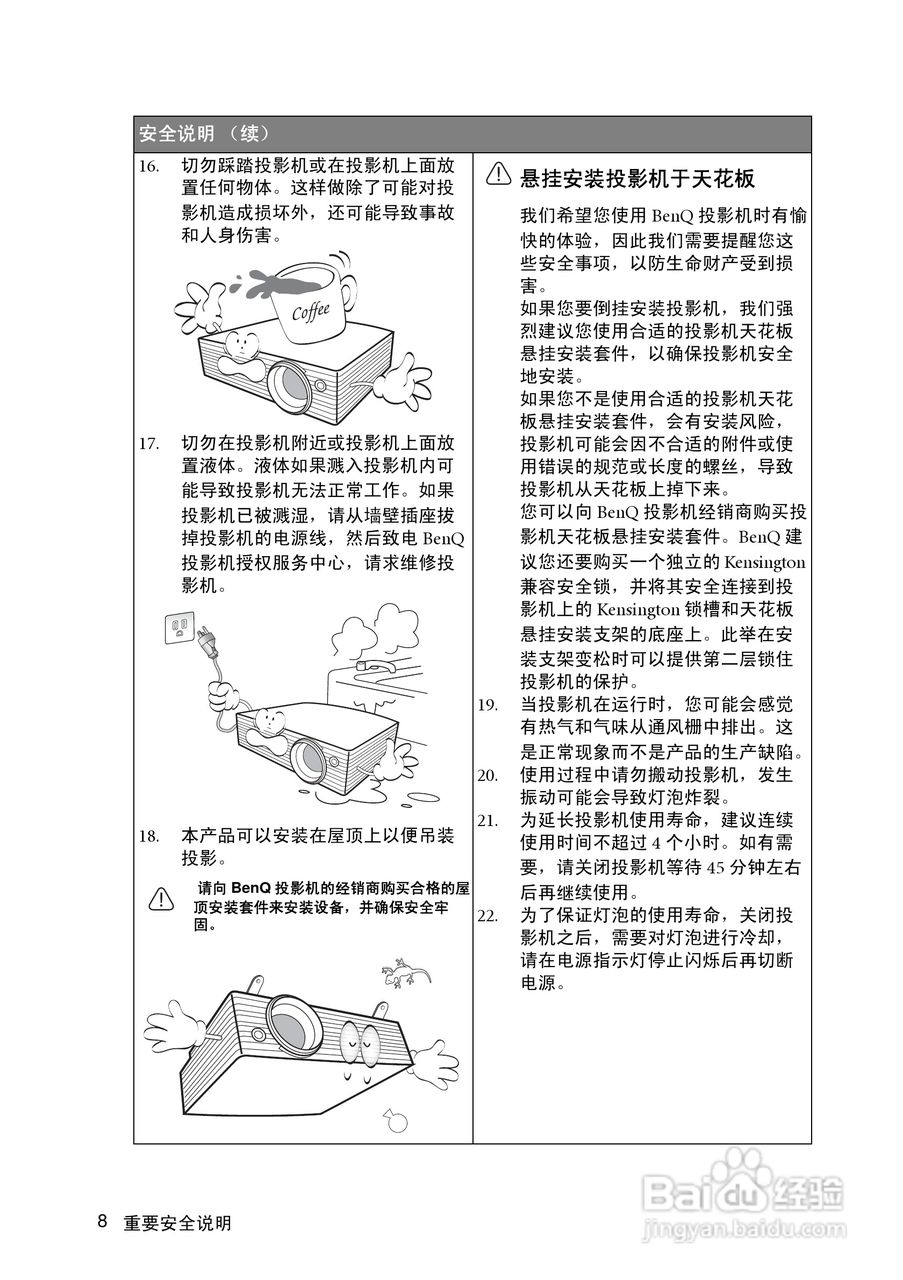 安全说明 （续）

16. 切勿踩踏投影机或在投影机上面放置任何物体。这样做除了可能对投影机造成损坏外，还可能导致事故和人身伤害。

Coffee

17. 切勿在投影机附近或投影机上面放置液体。液体如果溅入投影机内可能导致投影机无法正常工作。如果投影机已被溅湿，请从墙壁插座拔掉投影机的电源线，然后致电 BenQ 投影机授权服务中心，请求维修投影机。

18. 本产品可以安装在屋顶上以便吊装投影。

请向 BenQ 投影机的经销商购买合格的屋顶安装套件来安装设备，并确保安全牢固。

悬挂安装投影机于天花板

我们希望您使用 BenQ 投影机时有愉快的体验，因此我们需要提醒您这些安全事项，以防生命财产受到损害。

如果您要倒挂安装投影机，我们强烈建议您使用合适的投影机天花板悬挂安装套件，以确保投影机安全地安装。

如果您不是使用合适的投影机天花板悬挂安装套件，会有安装风险，投影机可能会因不合适的附件或使用错误的规范或长度的螺丝，导致投影机从天花板上掉下来。

您可以向 BenQ 投影机经销商购买投影机天花板悬挂安装套件。BenQ 建议您还要购买一个独立的 Kensington 兼容安全锁，并将其安全连接到投影机上的 Kensington 锁槽和天花板悬挂安装支架的底座上。此举在安装支架变松时可以提供第二层锁住投影机的保护。

19. 当投影机在运行时，您可能会感觉有热气和气味从通风栅中排出。这是正常现象而不是产品的生产缺陷。

20. 使用过程中请勿搬动投影机，发生振动可能会导致灯泡炸裂。

21. 为延长投影机使用寿命，建议连续使用时间不超过 4 个小时。如有需要，请关闭投影机等待 45 分钟左右后再继续使用。

22. 为了保证灯泡的使用寿命，关闭投影机之后，需要对灯泡进行冷却，请在电源指示灯停止闪烁后再切断电源。

8 重要安全说明

Baidu 经验
jingyan.baidu.com